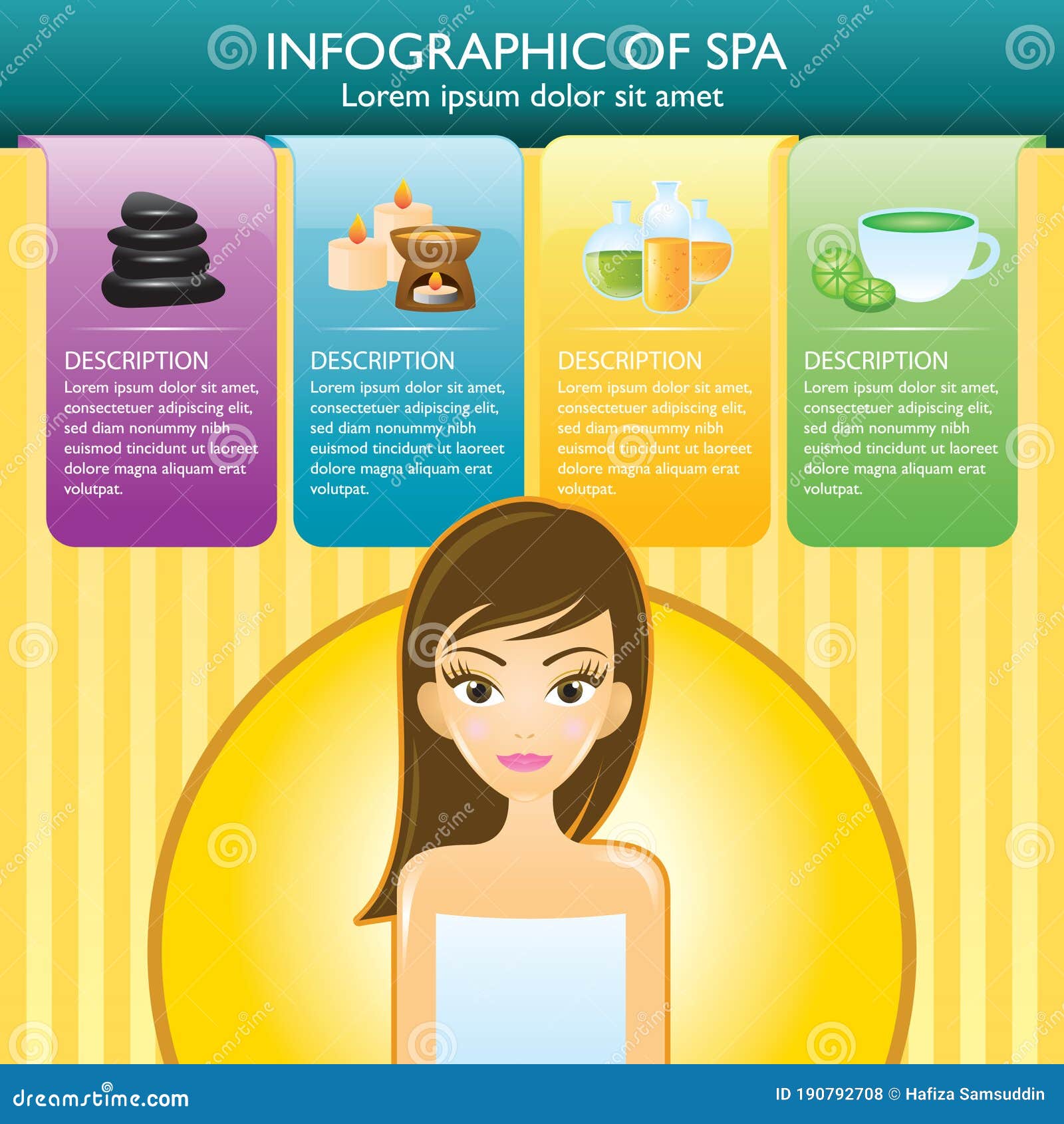 INFOGRAPHIC OF SPA
Lorem ipsum dolor sit amet

DESCRIPTION
Lorem ipsum dolor sit amet, consectetuer adipiscing elit, sed diam nonummy nibh euismod tincidunt ut laoreet dolore magna aliquam erat volutpat.

DESCRIPTION
Lorem ipsum dolor sit amet, consectetuer adipiscing elit, sed diam nonummy nibh euismod tincidunt ut laoreet dolore magna aliquam erat volutpat.

DESCRIPTION
Lorem ipsum dolor sit amet, consectetuer adipiscing elit, sed diam nonummy nibh euismod tincidunt ut laoreet dolore magna aliquam erat volutpat.

DESCRIPTION
Lorem ipsum dolor sit amet, consectetuer adipiscing elit, sed diam nonummy nibh euismod tincidunt ut laoreet dolore magna aliquam erat volutpat.

dreamstime.com
ID 190792708 © Hafiza Samsuddin