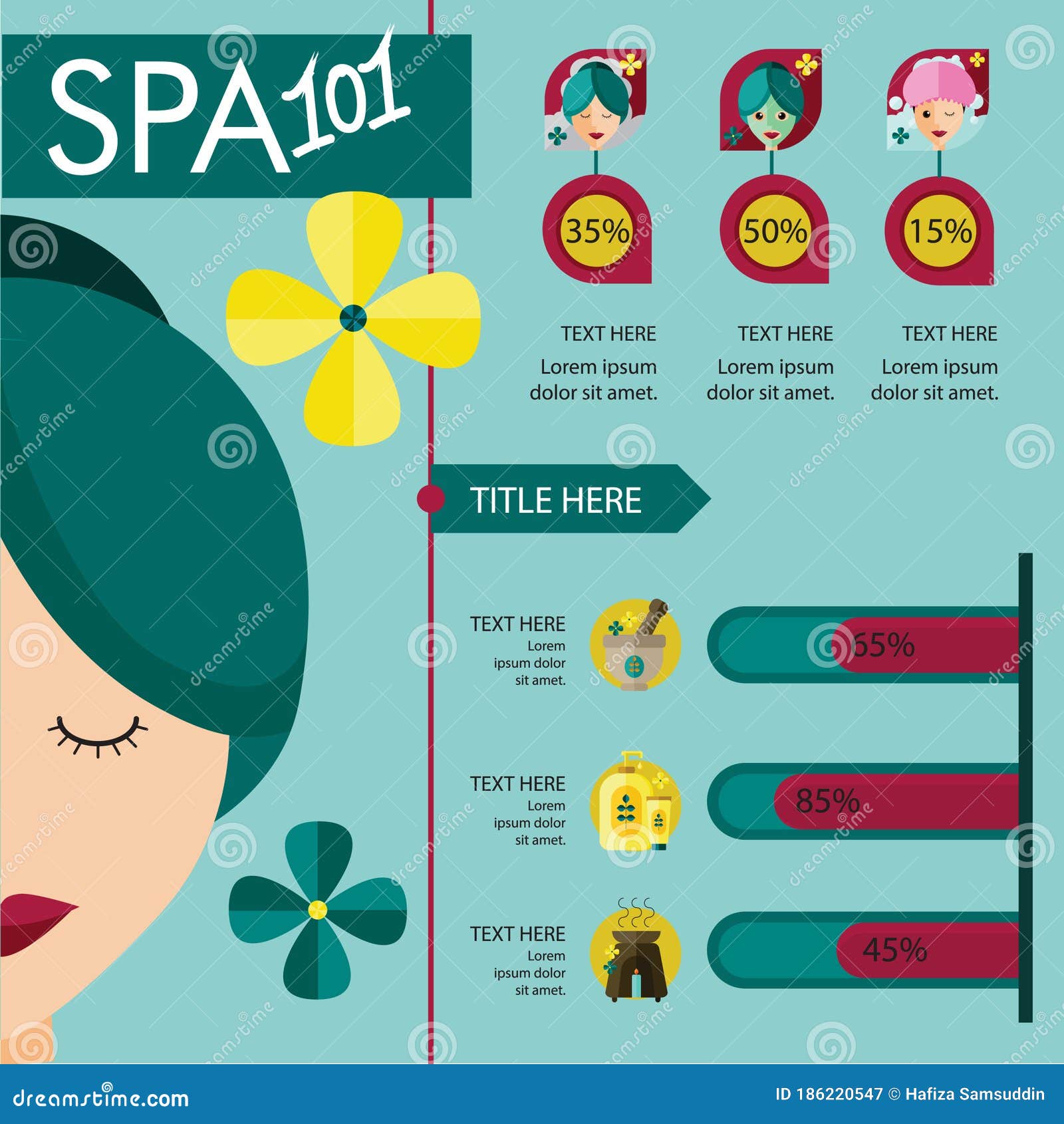 SPA 101

35%

50%

15%

TEXT HERE
Lorem ipsum dolor sit amet.

TEXT HERE
Lorem ipsum dolor sit amet.

TEXT HERE
Lorem ipsum dolor sit amet.

TITLE HERE

TEXT HERE
Lorem ipsum dolor sit amet.

65%

TEXT HERE
Lorem ipsum dolor sit amet.

85%

TEXT HERE
Lorem ipsum dolor sit amet.

45%

dreamstime.com

ID 186220547 © Hafiza Samsuddin