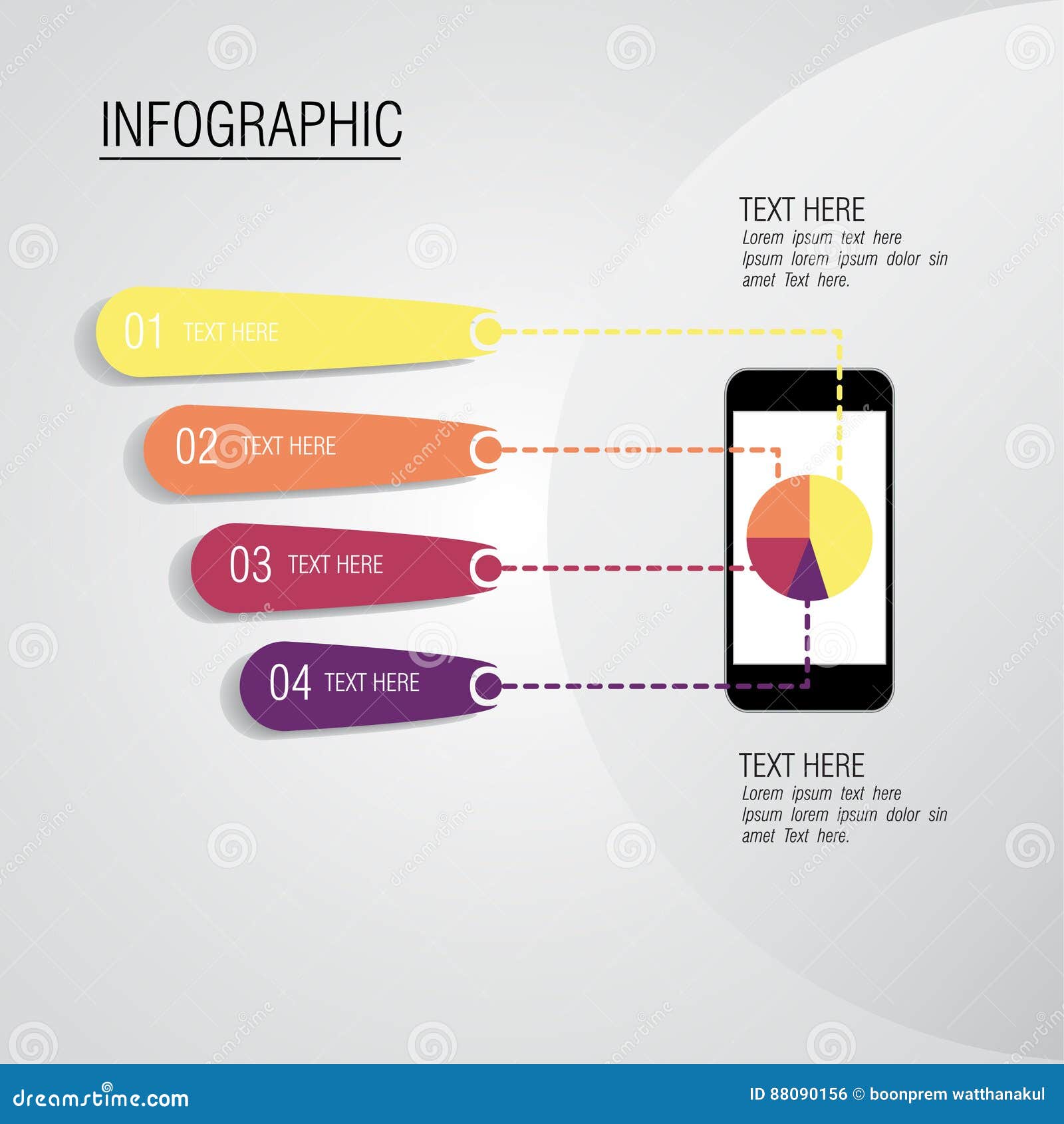 INFOGRAPHIC

TEXT HERE
Lorem ipsum text here Ipsum lorem ipsum dolor sin amet Text here.

01 TEXT HERE

02 TEXT HERE

03 TEXT HERE

04 TEXT HERE

TEXT HERE
Lorem ipsum text here Ipsum lorem ipsum dolor sin amet Text here.

dreamstime.com

ID 88090156 © boonprem watthanakul