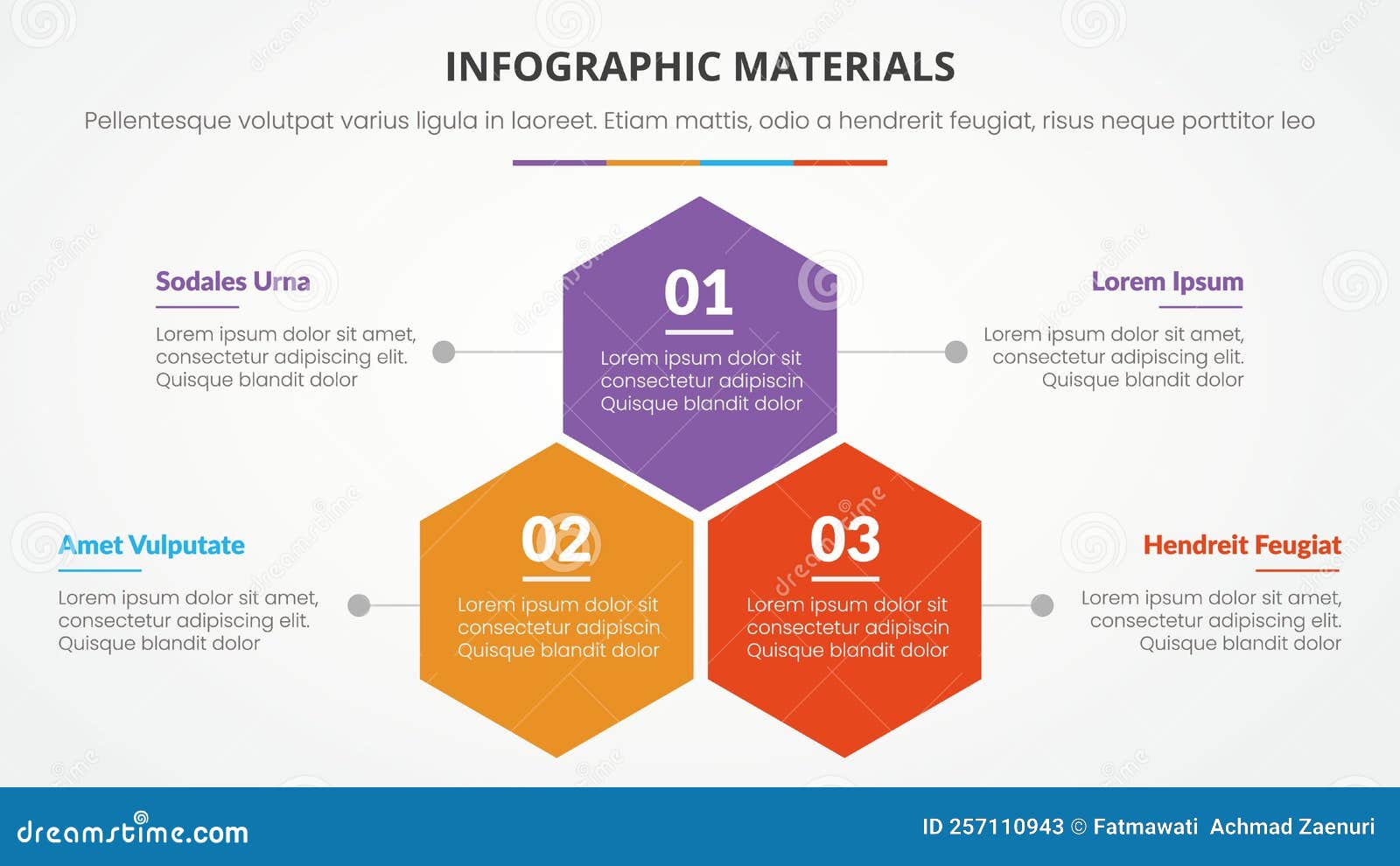 INFOGRAPHIC MATERIALS

Pellentesque volutpat varius ligula in laoreet. Etiam mattis, odio a hendrerit feugiat, risus neque porttitor leo

Sodales Urna

Lorem ipsum dolor sit amet, consectetur adipiscing elit. Quisque blandit dolor

01

Lorem ipsum dolor sit consectetur adipiscin Quisque blandit dolor

Lorem Ipsum

Lorem ipsum dolor sit amet, consectetur adipiscing elit. Quisque blandit dolor

Amet Vulputate

Lorem ipsum dolor sit amet, consectetur adipiscing elit. Quisque blandit dolor

02

Lorem ipsum dolor sit consectetur adipiscin Quisque blandit dolor

03

Lorem ipsum dolor sit consectetur adipiscin Quisque blandit dolor

Hendreit Feugiat

Lorem ipsum dolor sit amet, consectetur adipiscing elit. Quisque blandit dolor

dreamstime.com

ID 257110943 © Fatmawati Achmad Zaenuri