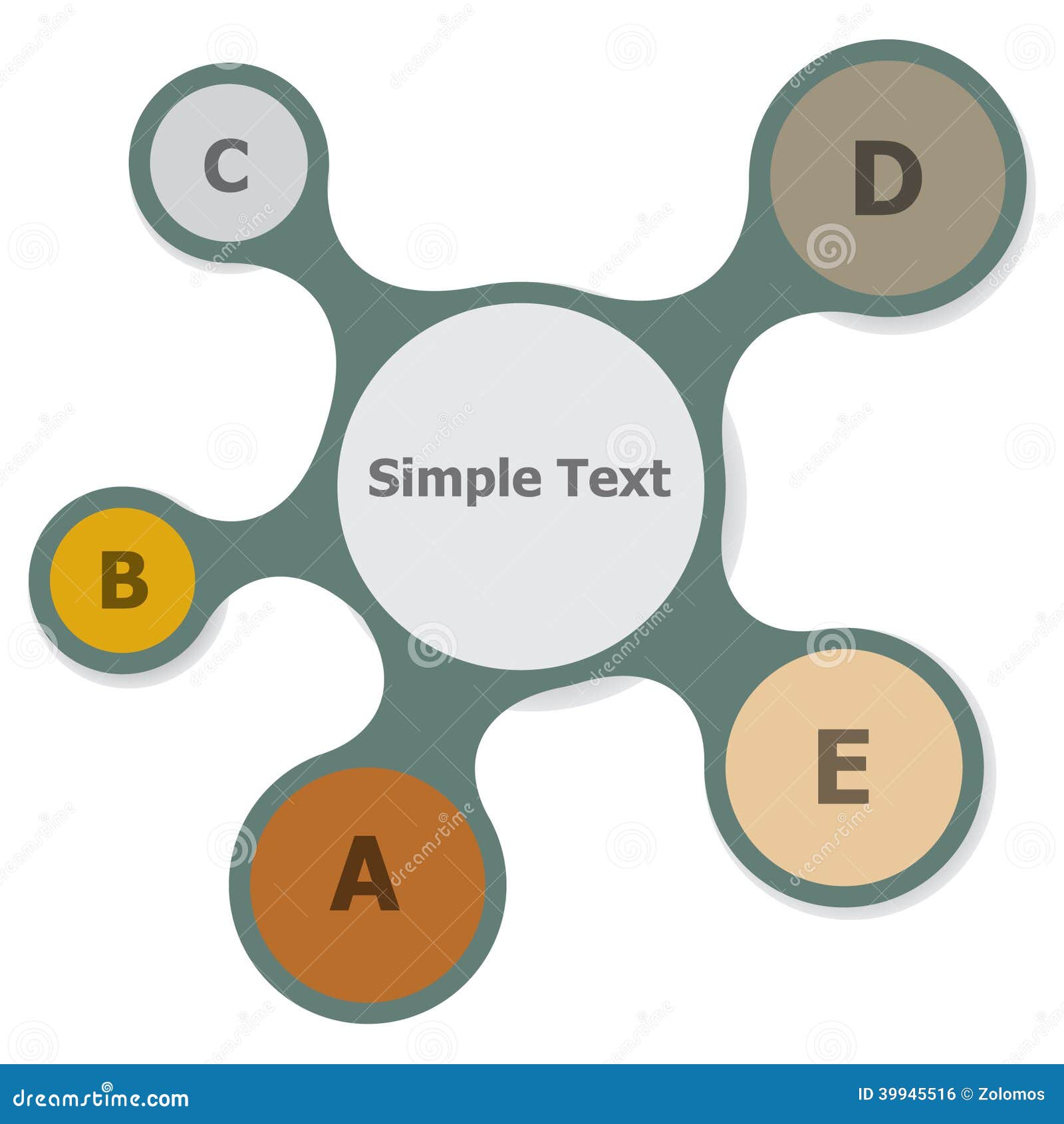 C

D

Simple Text

B

E

A

dreamstime.com

ID 39945516 © Zolomos