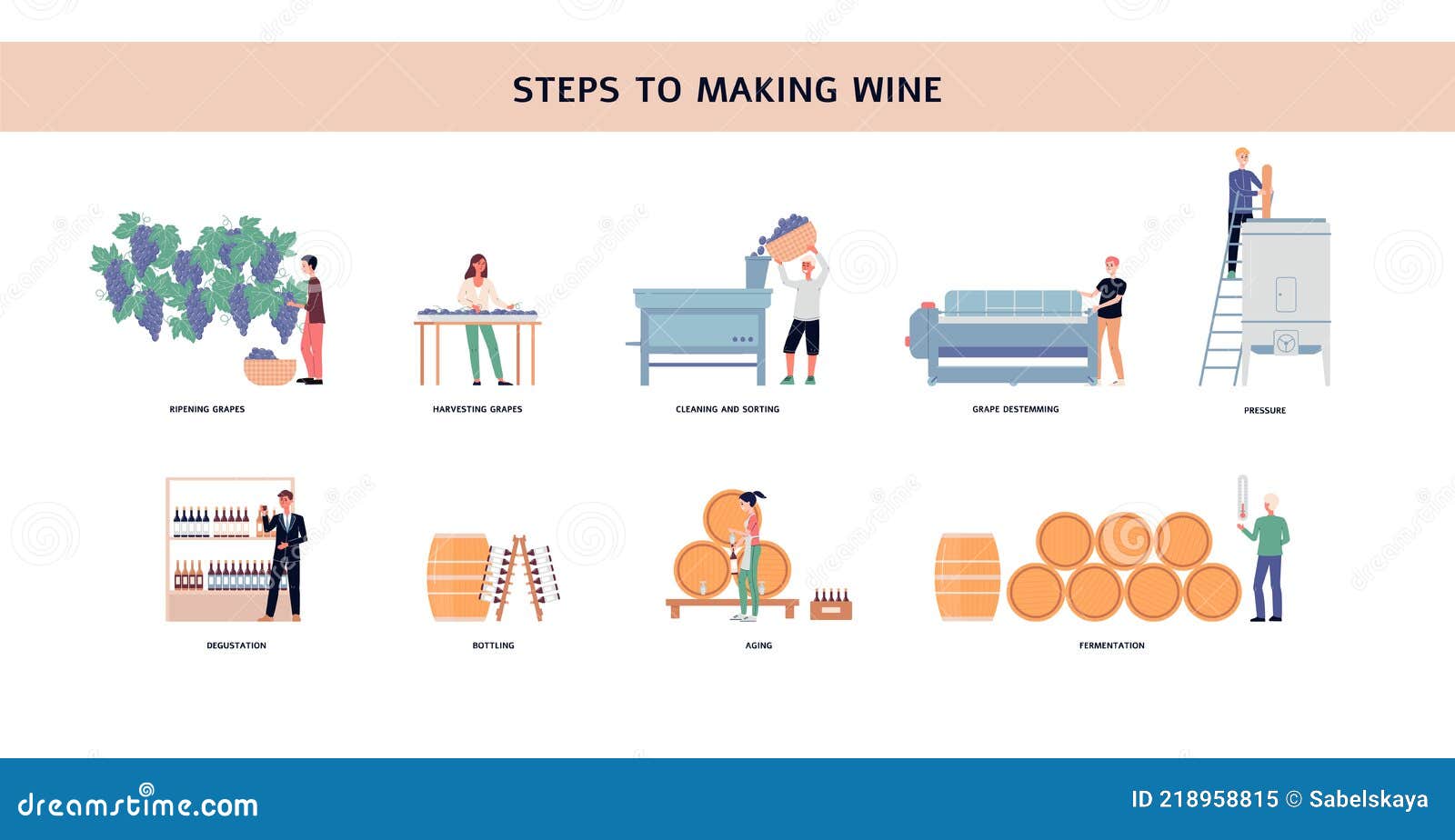 STEPS TO MAKING WINE

RIPENING GRAPES

HARVESTING GRAPES

CLEANING AND SORTING

GRAPE DESTEMMING

PRESSURE

DEGUSTATION

BOTTLING

AGING

FERMENTATION

dreamstime.com

ID 218958815 © Sabelskaya