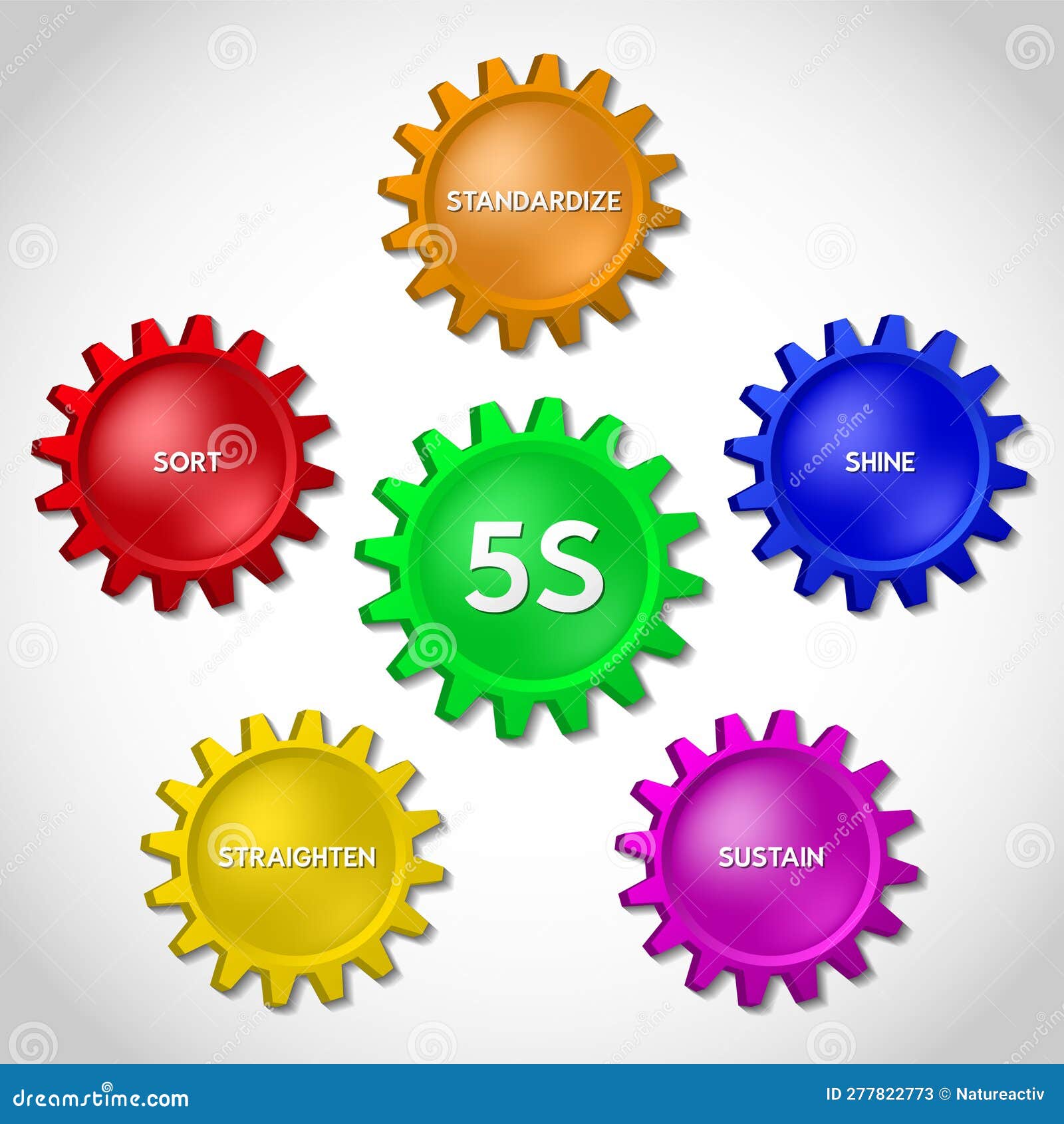 STANDARDIZE

SORT

5S

SHINE

STRAIGHTEN

SUSTAIN

dreamstime.com

ID 277822773 © Natureactiv