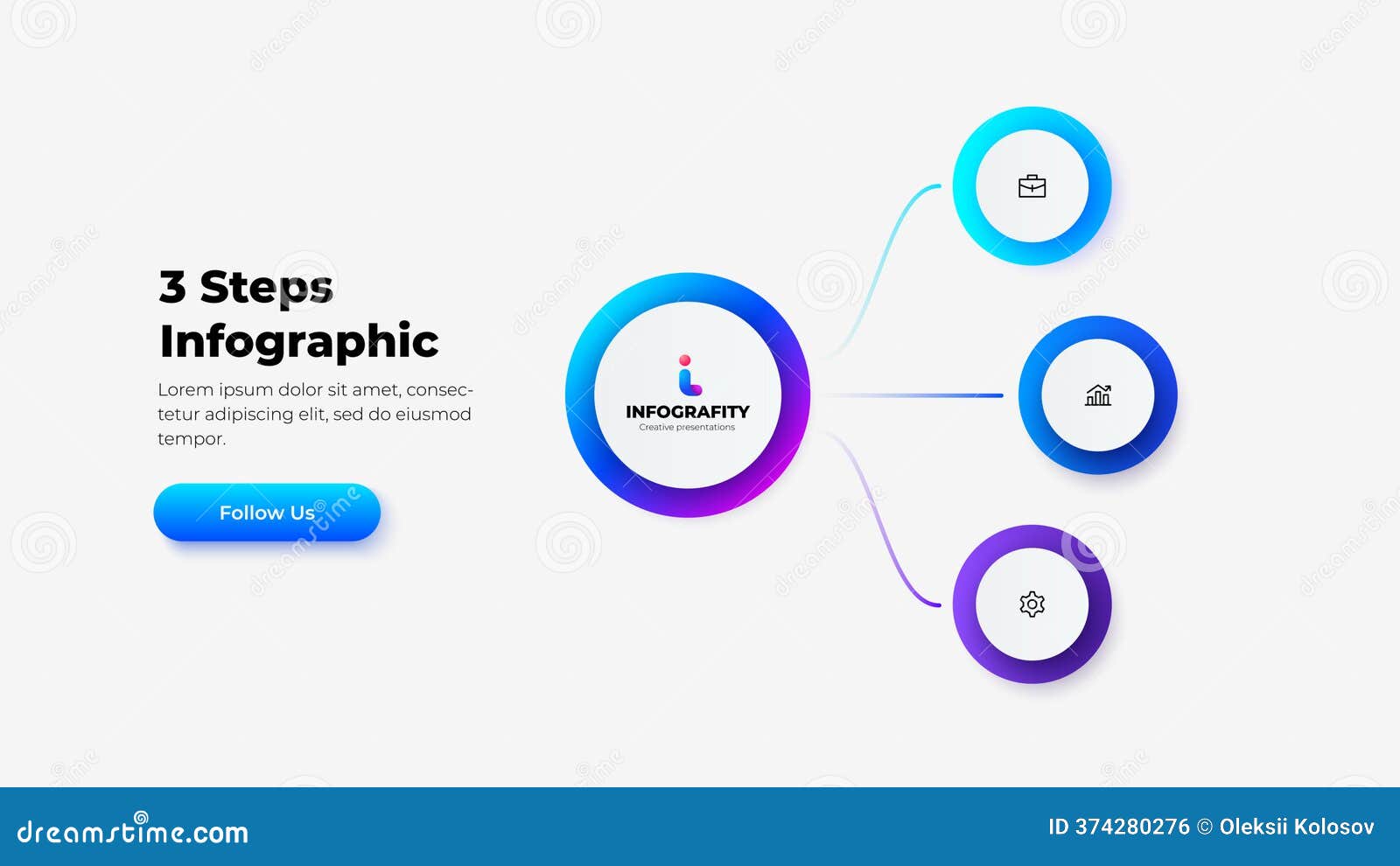 3 Steps Infographic

Lorem ipsum dolor sit amet, consectetur adipiscing elit, sed do eiusmod tempor.

Follow Us

INFOGRAFITY
Creative presentations

dreamstime.com

ID 374280276 © Oleksii Kolosov