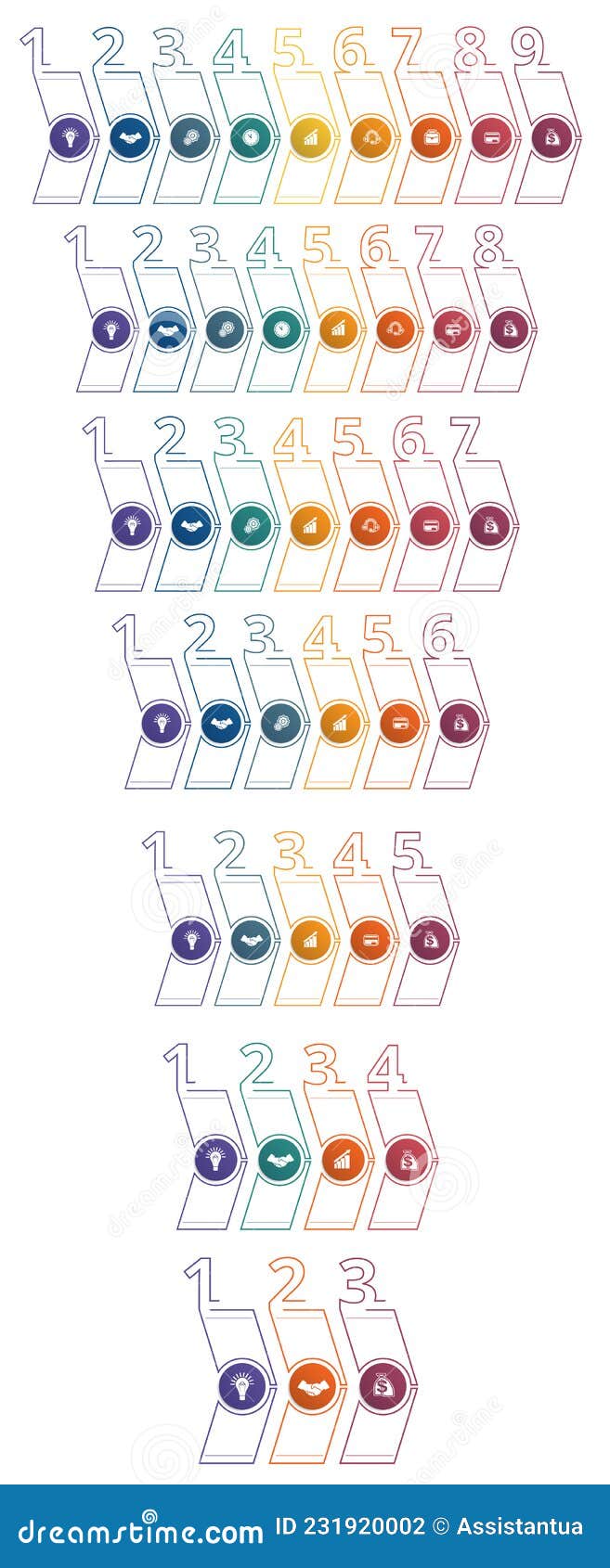 1 2 3 4 5 6 7 8 9

1 2 3 4 5 6 7 8

1 2 3 4 5 6 7

1 2 3 4 5 6

1 2 3 4 5

1 2 3 4

1 2 3

dreamstime.com ID 231920002 © Assistantua