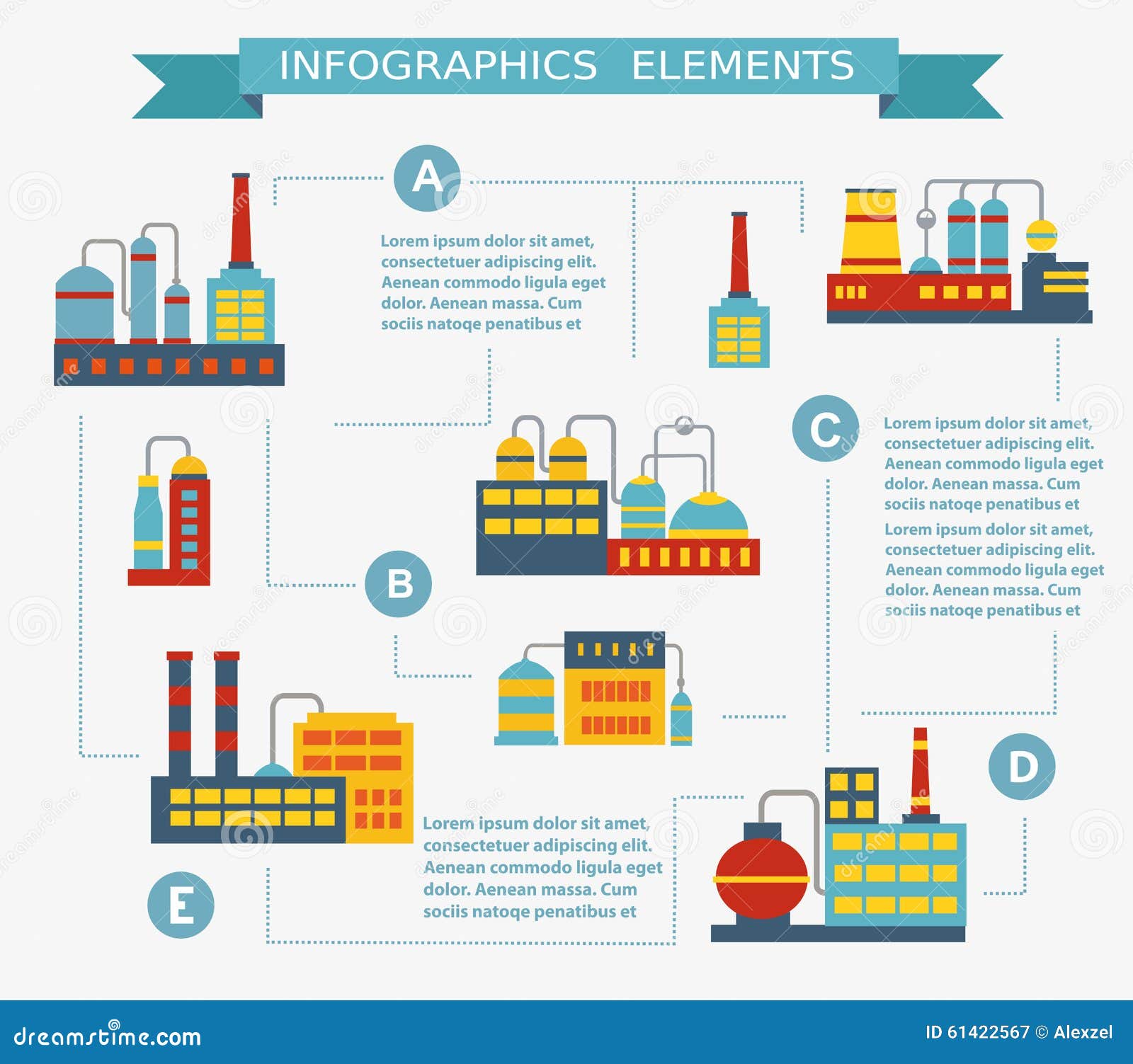 INFOGRAPHICS ELEMENTS

A

Lorem ipsum dolor sit amet, consectetuer adipiscing elit. Aenean commodo ligula eget dolor. Aenean massa. Cum sociis natoqe penatibus et

C

Lorem ipsum dolor sit amet, consectetuer adipiscing elit. Aenean commodo ligula eget dolor. Aenean massa. Cum sociis natoqe penatibus et

Lorem ipsum dolor sit amet, consectetuer adipiscing elit. Aenean commodo ligula eget dolor. Aenean massa. Cum sociis natoqe penatibus et

B

D

Lorem ipsum dolor sit amet, consectetuer adipiscing elit. Aenean commodo ligula eget dolor. Aenean massa. Cum sociis natoqe penatibus et

E

dreamstime.com

ID 61422567 © Alexzel