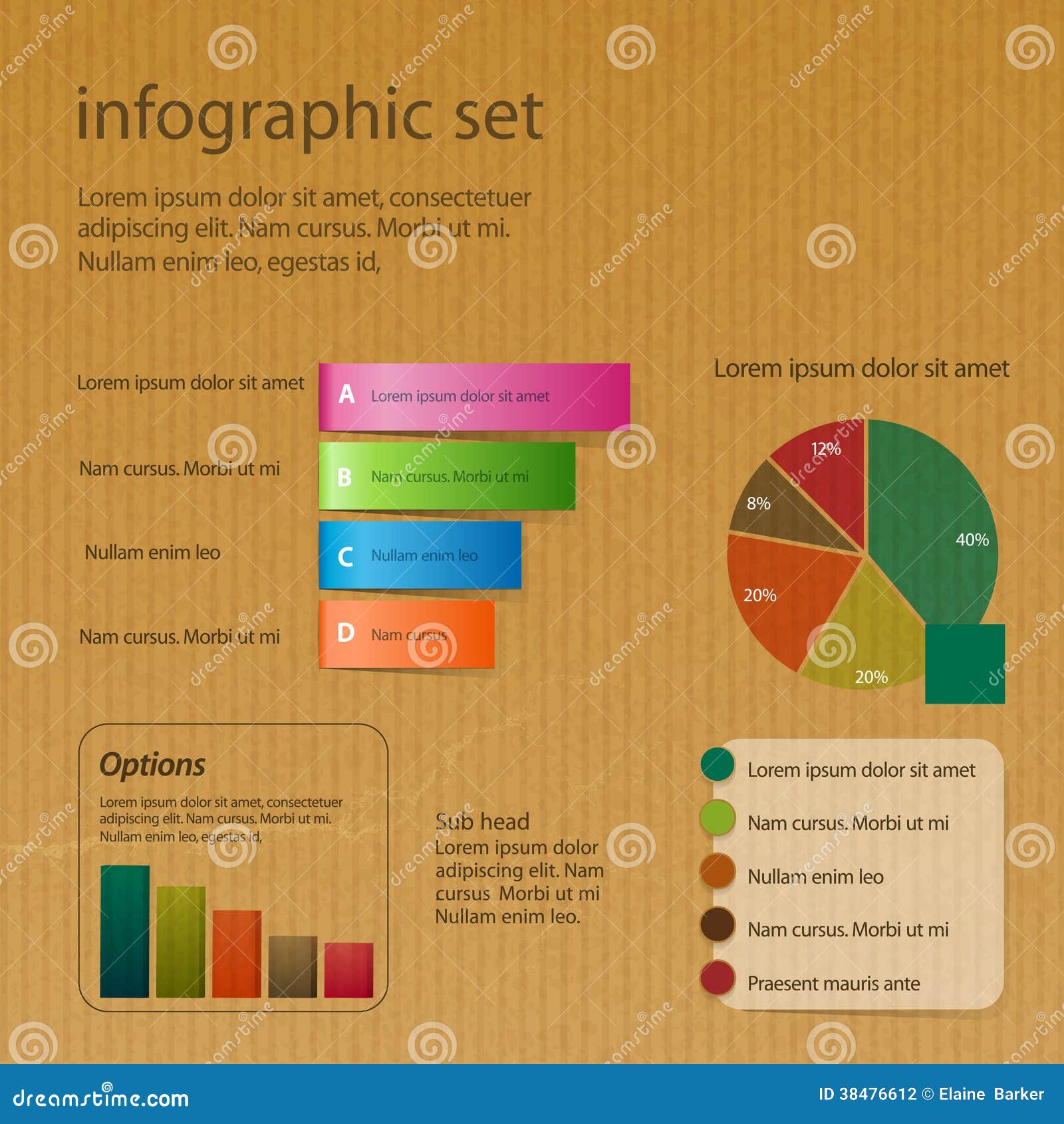 infographic set

Lorem ipsum dolor sit amet, consectetuer adipiscing elit. Nam cursus. Morbi ut mi. Nullam enim leo, egestas id,

Lorem ipsum dolor sit amet
A Lorem ipsum dolor sit amet

Nam cursus. Morbi ut mi
B Nam cursus. Morbi ut mi

Nullam enim leo
C Nullam enim leo

Nam cursus. Morbi ut mi
D Nam cursus

Lorem ipsum dolor sit amet

12%
8%
40%
20%
20%

Options
Lorem ipsum dolor sit amet, consectetuer adipiscing elit. Nam cursus. Morbi ut mi. Nullam enim leo, egestas id,

Sub head
Lorem ipsum dolor adipiscing elit. Nam cursus Morbi ut mi Nullam enim leo.

Lorem ipsum dolor sit amet
Nam cursus. Morbi ut mi
Nullam enim leo
Nam cursus. Morbi ut mi
Praesent mauris ante

dreamstime.com
ID 38476612 © Elaine Barker