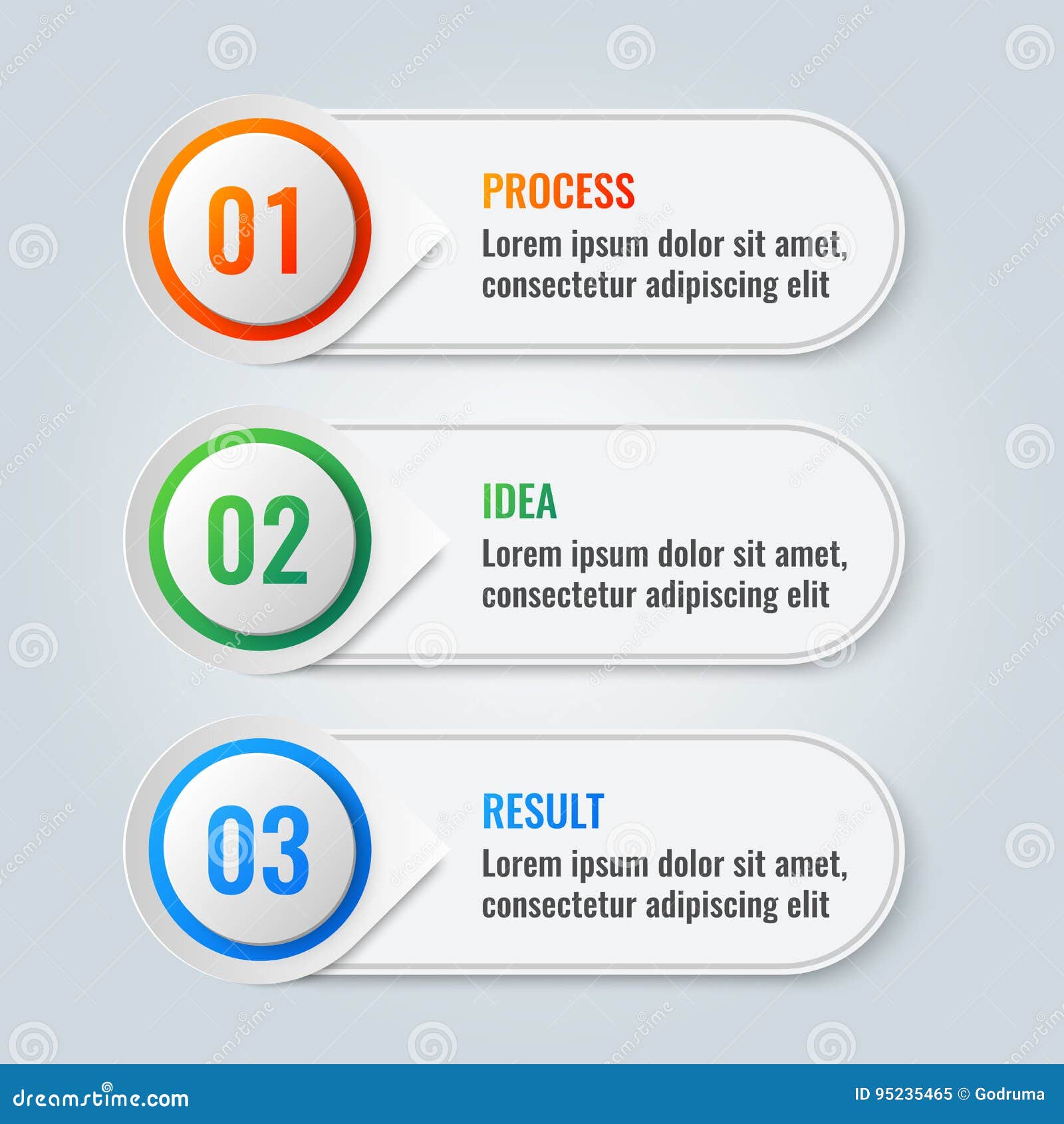 01

PROCESS

Lorem ipsum dolor sit amet, consectetur adipiscing elit

02

IDEA

Lorem ipsum dolor sit amet, consectetur adipiscing elit

03

RESULT

Lorem ipsum dolor sit amet, consectetur adipiscing elit

dreamstime.com

ID 95235465 © Godruma