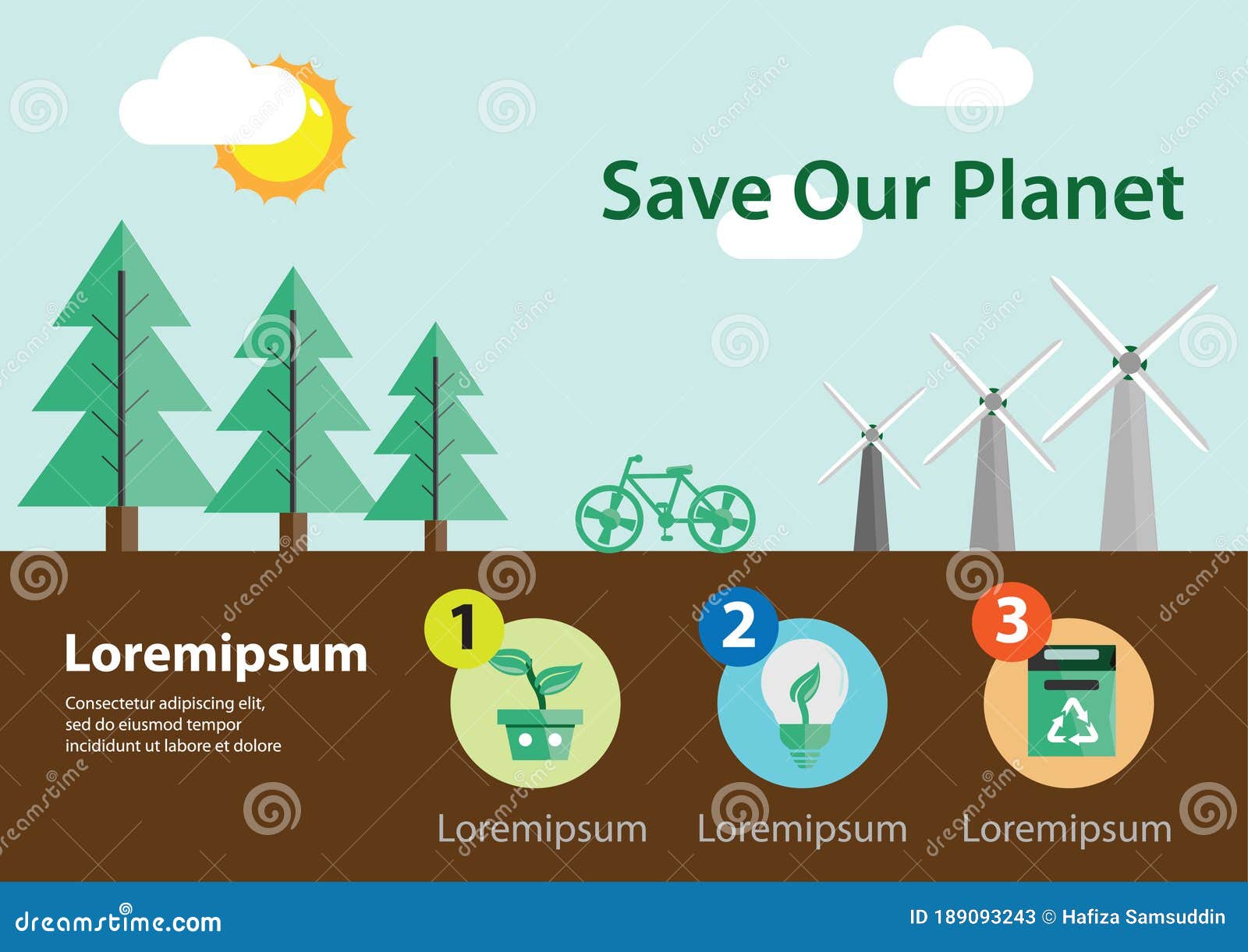 Save Our Planet

Loremipsum

Consectetur adipiscing elit, sed do eiusmod tempor incididunt ut labore et dolore

1

Loremipsum

2

Loremipsum

3

Loremipsum

dreamstime.com

ID 189093243 © Hafiza Samsuddin