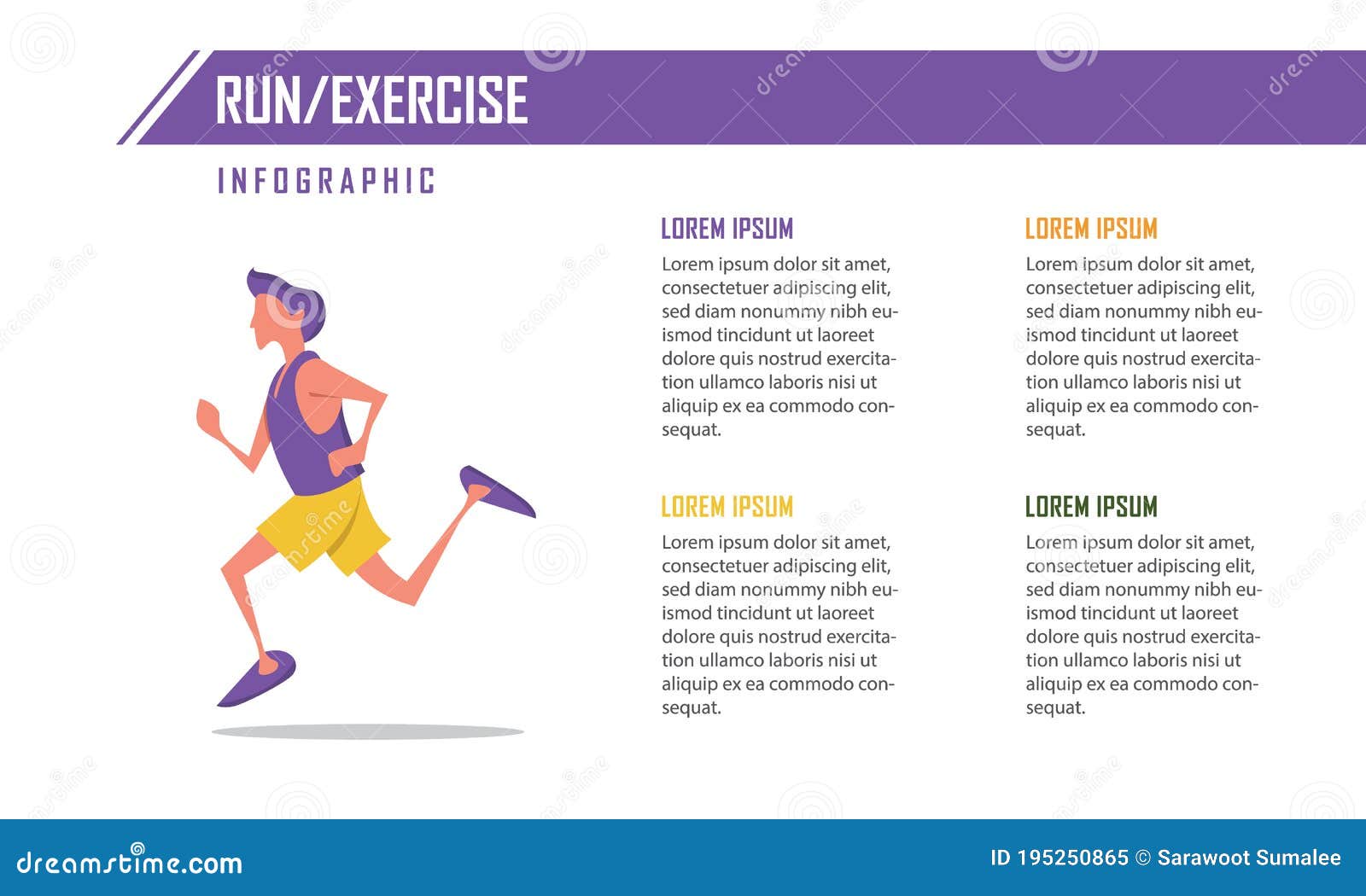 RUN/EXERCISE

INFOGRAPHIC

LOREM IPSUM

Lorem ipsum dolor sit amet, consectetuer adipiscing elit, sed diam nonummy nibh euismod tincidunt ut laoreet dolore quis nostrud exercitation ullamco laboris nisi ut aliquip ex ea commodo consequat.

LOREM IPSUM

Lorem ipsum dolor sit amet, consectetuer adipiscing elit, sed diam nonummy nibh euismod tincidunt ut laoreet dolore quis nostrud exercitation ullamco laboris nisi ut aliquip ex ea commodo consequat.

LOREM IPSUM

Lorem ipsum dolor sit amet, consectetuer adipiscing elit, sed diam nonummy nibh euismod tincidunt ut laoreet dolore quis nostrud exercitation ullamco laboris nisi ut aliquip ex ea commodo consequat.

LOREM IPSUM

Lorem ipsum dolor sit amet, consectetuer adipiscing elit, sed diam nonummy nibh euismod tincidunt ut laoreet dolore quis nostrud exercitation ullamco laboris nisi ut aliquip ex ea commodo consequat.

dreamstime.com

ID 195250865 © Sarawoot Sumalee