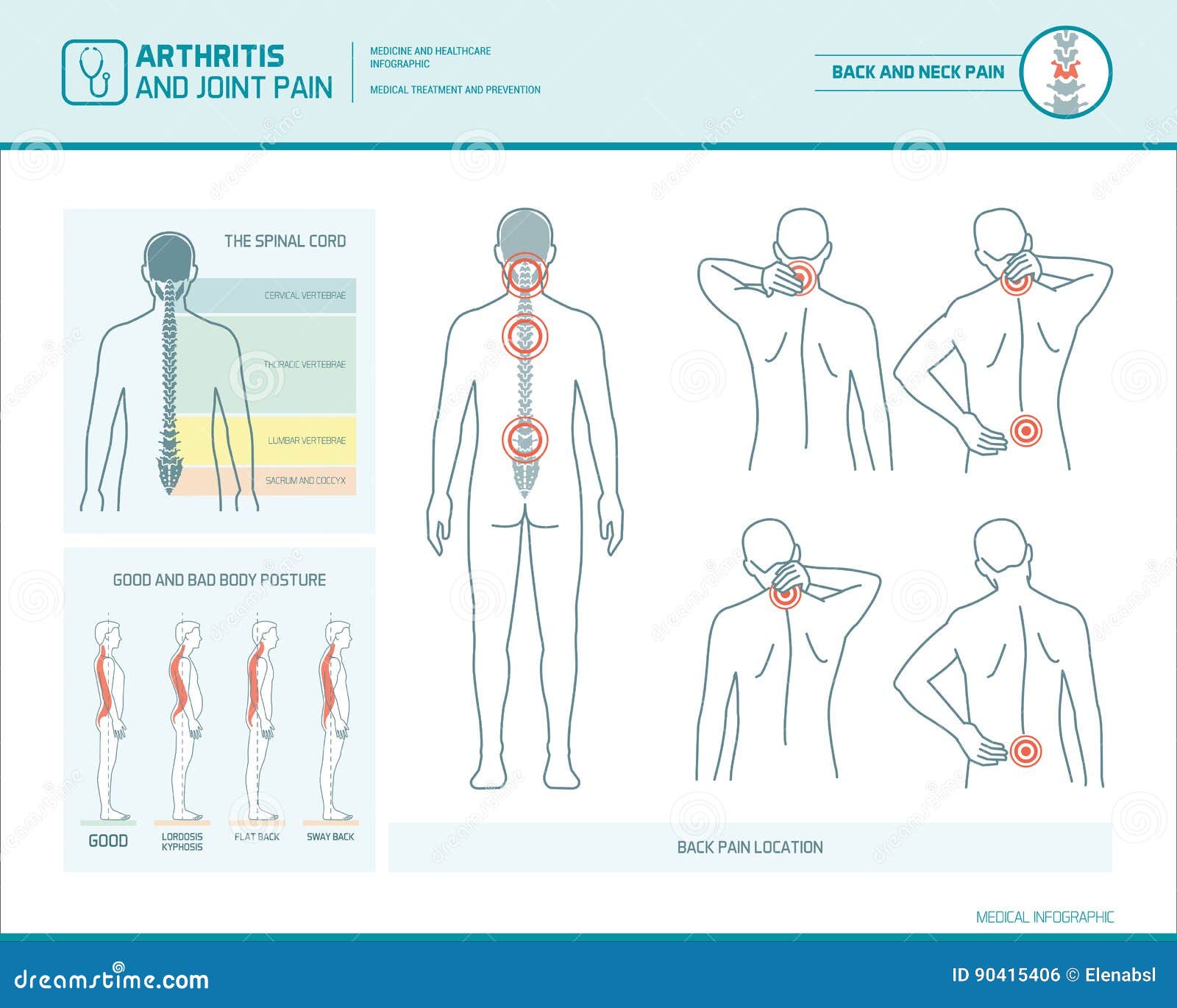 ARTHRITIS
AND JOINT PAIN

MEDICINE AND HEALTHCARE INFOGRAPHIC

MEDICAL TREATMENT AND PREVENTION

BACK AND NECK PAIN

THE SPINAL CORD

CERVICAL VERTEBRAE

THORACIC VERTEBRAE

LUMBAR VERTEBRAE

SACRUM AND COCCYX

GOOD AND BAD BODY POSTURE

GOOD

LORDOSIS KYPHOSIS

FLAT BACK

SWAY BACK

BACK PAIN LOCATION

MEDICAL INFOGRAPHIC

dreamstime.com

ID 90415406 © Elenabsl