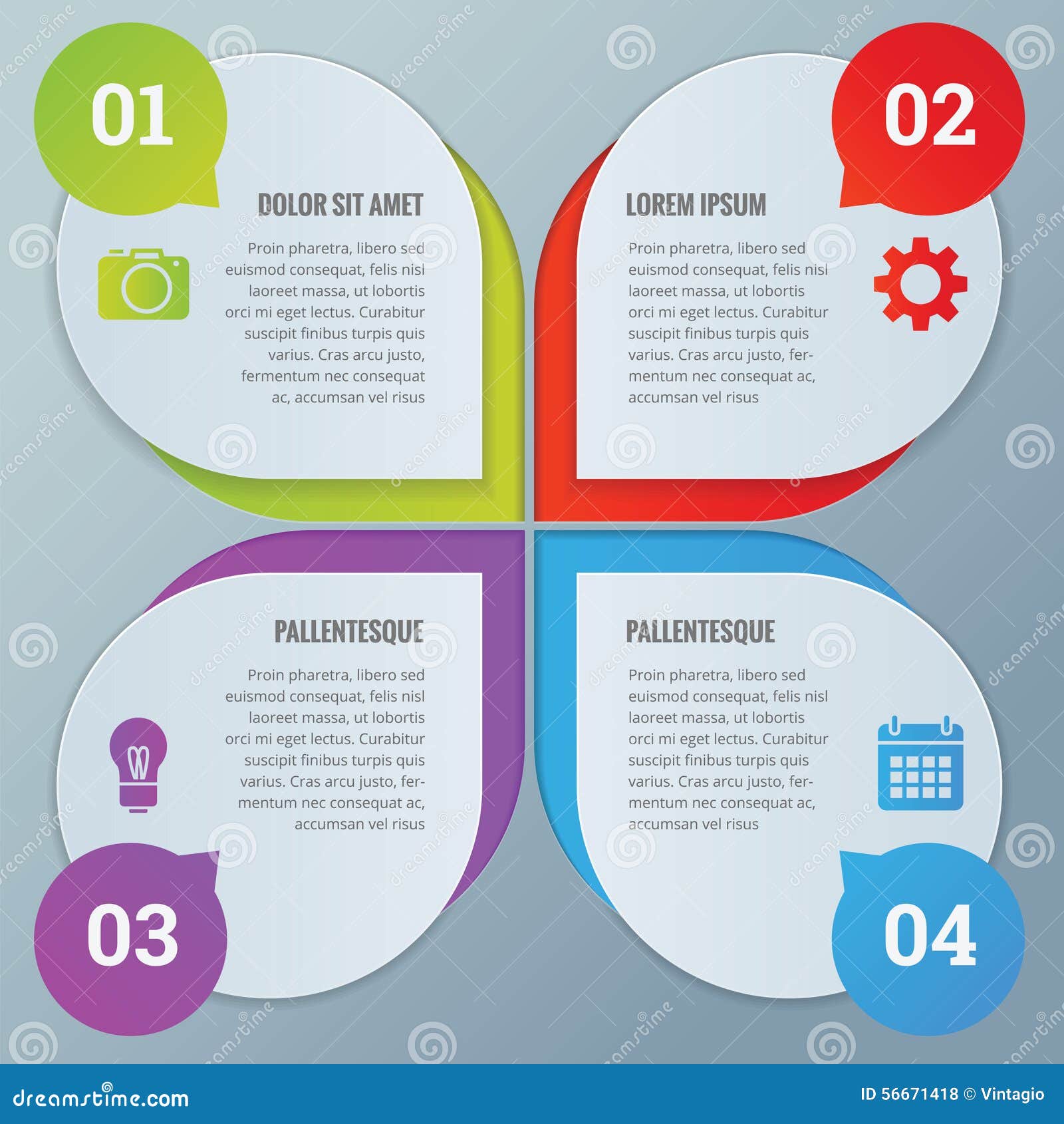 01

DOLOR SIT AMET

Proin pharetra, libero sed euismod consequat, felis nisl laoreet massa, ut lobortis orci mi eget lectus. Curabitur suscipit finibus turpis quis varius. Cras arcu justo, fermentum nec consequat ac, accumsan vel risus

02

LOREM IPSUM

Proin pharetra, libero sed euismod consequat, felis nisl laoreet massa, ut lobortis orci mi eget lectus. Curabitur suscipit finibus turpis quis varius. Cras arcu justo, fermentum nec consequat ac, accumsan vel risus

PALLENTESQUE

Proin pharetra, libero sed euismod consequat, felis nisl laoreet massa, ut lobortis orci mi eget lectus. Curabitur suscipit finibus turpis quis varius. Cras arcu justo, fermentum nec consequat ac, accumsan vel risus

03

PALLENTESQUE

Proin pharetra, libero sed euismod consequat, felis nisl laoreet massa, ut lobortis orci mi eget lectus. Curabitur suscipit finibus turpis quis varius. Cras arcu justo, fermentum nec consequat ac, accumsan vel risus

04

dreamstime.com

ID 56671418 © Vintagio