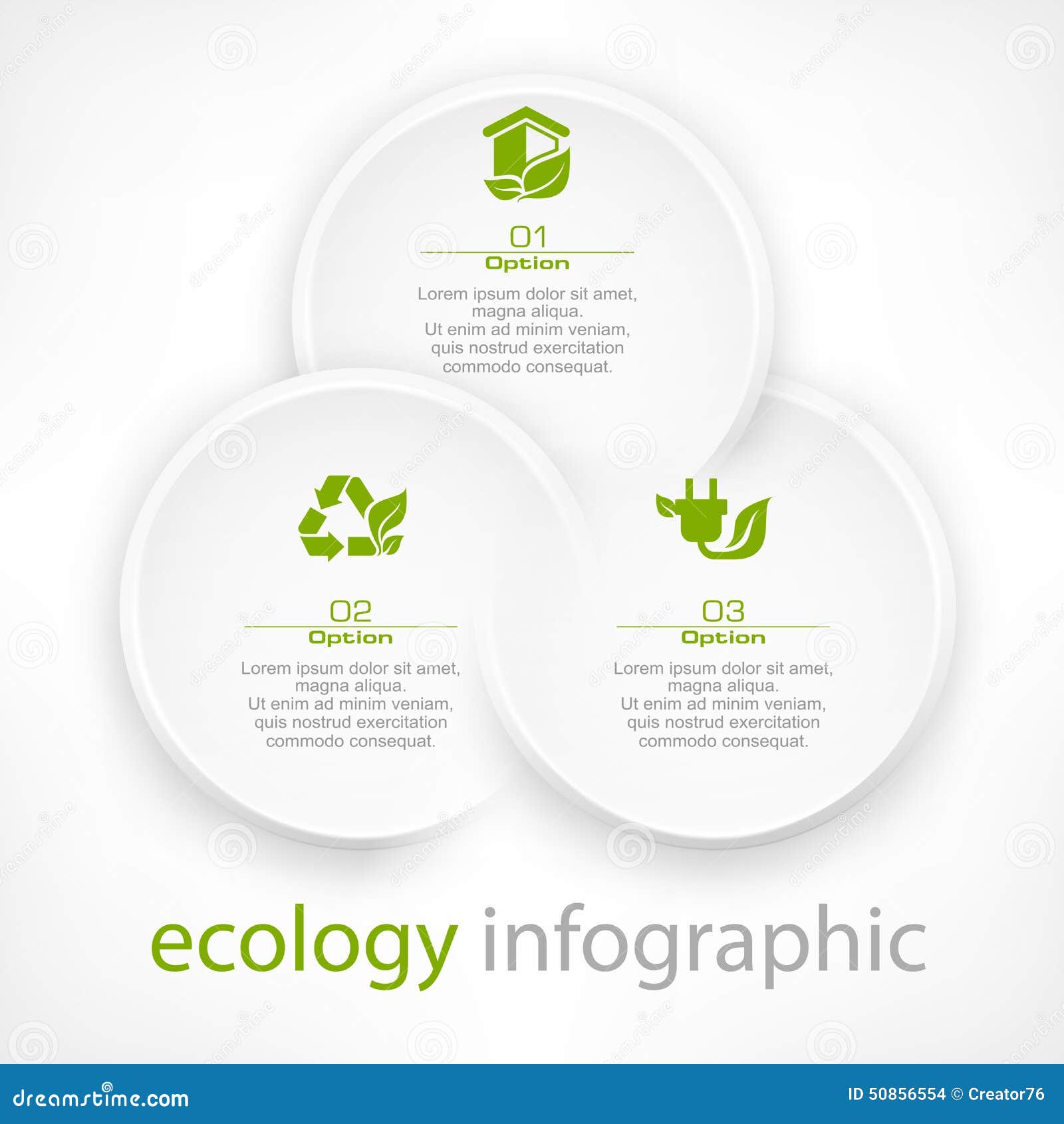 01
Option
Lorem ipsum dolor sit amet, magna aliqua.
Ut enim ad minim veniam, quis nostrud exercitation commodo consequat.

02
Option
Lorem ipsum dolor sit amet, magna aliqua.
Ut enim ad minim veniam, quis nostrud exercitation commodo consequat.

03
Option
Lorem ipsum dolor sit amet, magna aliqua.
Ut enim ad minim veniam, quis nostrud exercitation commodo consequat.

ecology infographic

dreamstime.com
ID 50856554 © Creator76