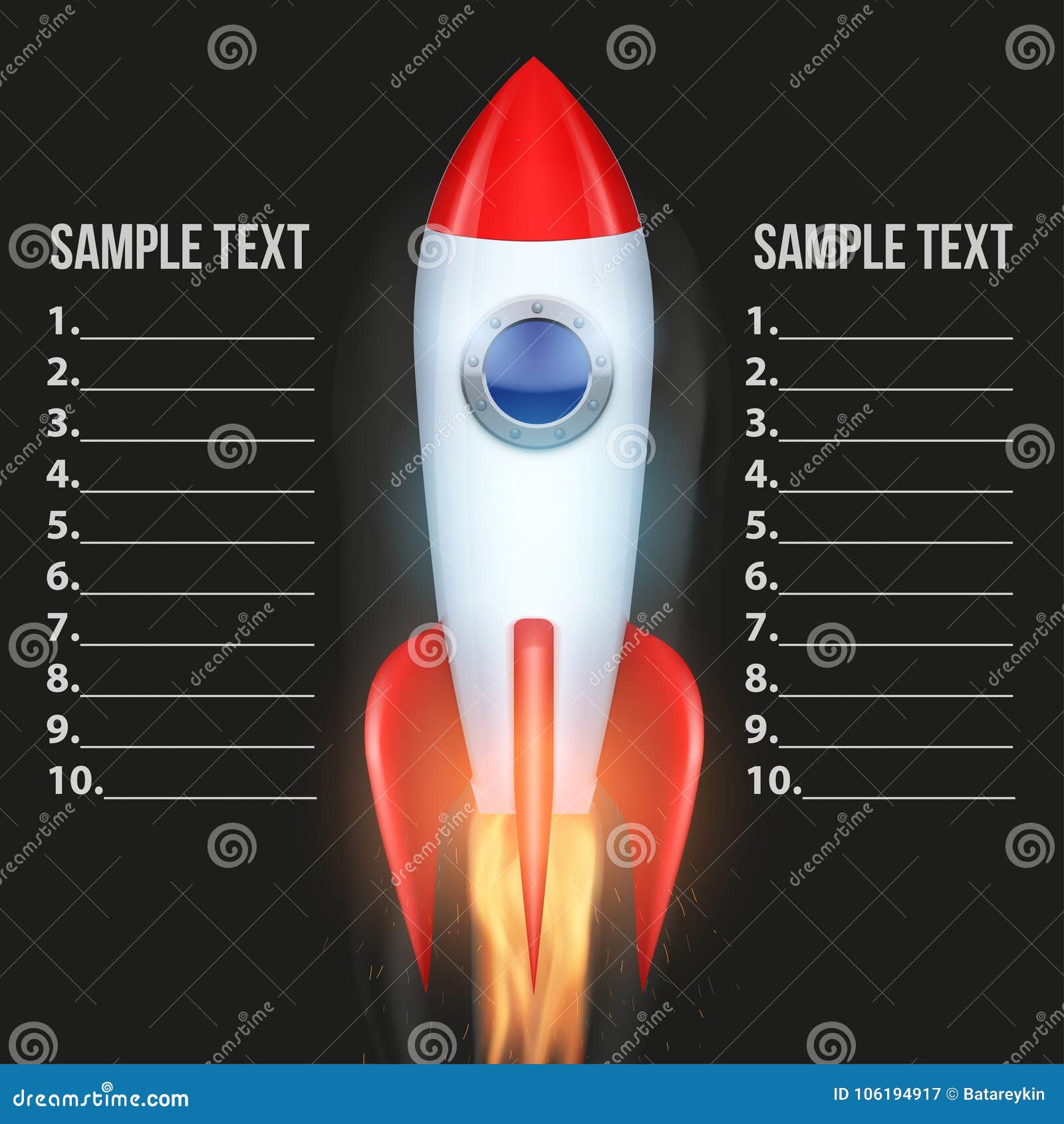 SAMPLE TEXT

1.
2.
3.
4.
5.
6.
7.
8.
9.
10.

SAMPLE TEXT

1.
2.
3.
4.
5.
6.
7.
8.
9.
10.

dreamstime

dreamstime.com

ID 106194917 © Batareykin