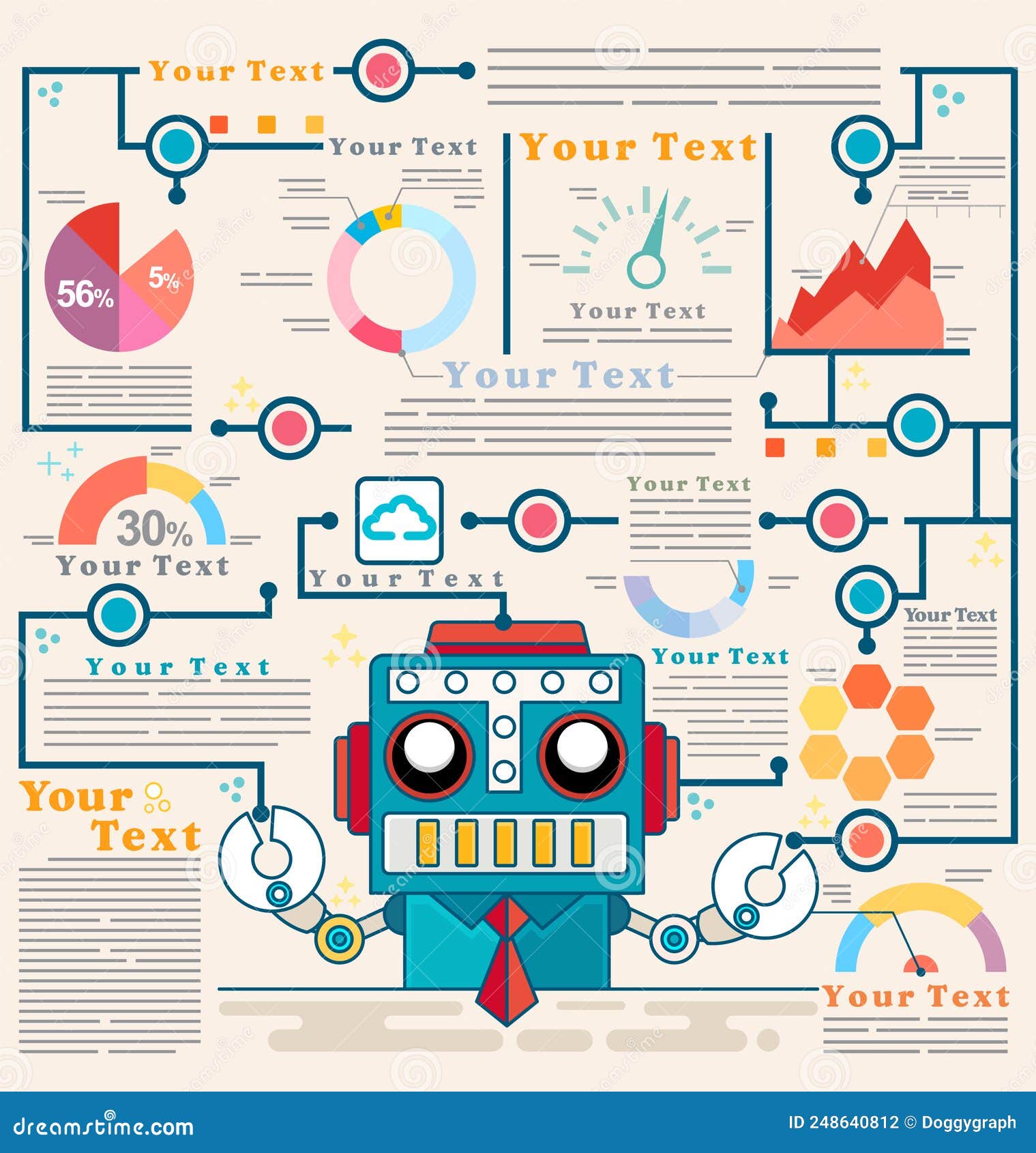 Your Text

Your Text

Your Text

56%

5%

Your Text

Your Text

30%

Your Text

Your Text

Your Text

Your Text

Your Text

Your Text

Your Text

Your Text

dreamstime.com

ID 248640812 © Doggygraph