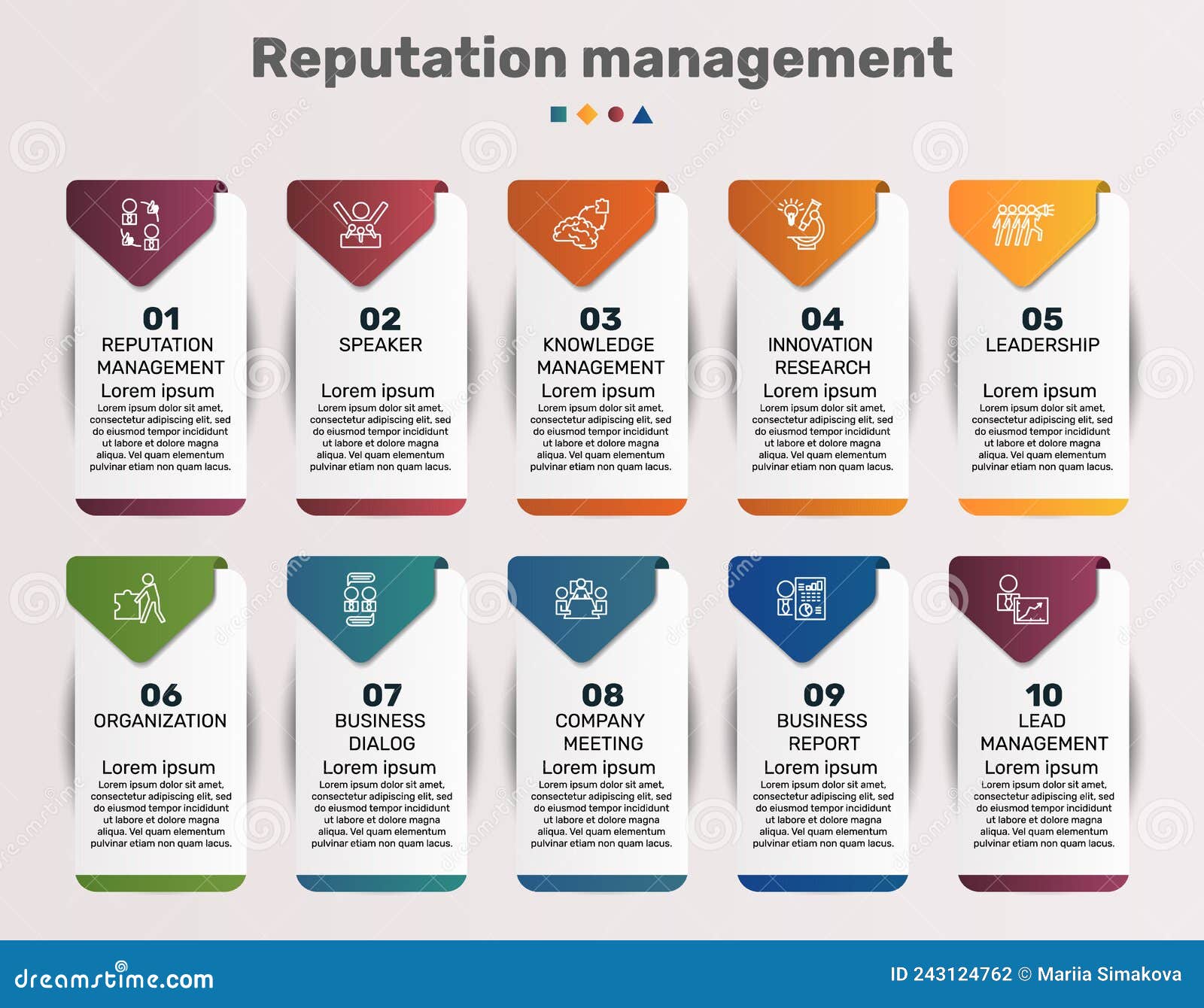 Reputation management

01
REPUTATION MANAGEMENT
Lorem ipsum
Lorem ipsum dolor sit amet, consectetur adipiscing elit, sed do eiusmod tempor incididunt ut labore et dolore magna aliqua. Vel quam elementum pulvinar etiam non quam lacus.

02
SPEAKER
Lorem ipsum
Lorem ipsum dolor sit amet, consectetur adipiscing elit, sed do eiusmod tempor incididunt ut labore et dolore magna aliqua. Vel quam elementum pulvinar etiam non quam lacus.

03
KNOWLEDGE MANAGEMENT
Lorem ipsum
Lorem ipsum dolor sit amet, consectetur adipiscing elit, sed do eiusmod tempor incididunt ut labore et dolore magna aliqua. Vel quam elementum pulvinar etiam non quam lacus.

04
INNOVATION RESEARCH
Lorem ipsum
Lorem ipsum dolor sit amet, consectetur adipiscing elit, sed do eiusmod tempor incididunt ut labore et dolore magna aliqua. Vel quam elementum pulvinar etiam non quam lacus.

05
LEADERSHIP
Lorem ipsum
Lorem ipsum dolor sit amet, consectetur adipiscing elit, sed do eiusmod tempor incididunt ut labore et dolore magna aliqua. Vel quam elementum pulvinar etiam non quam lacus.

06
ORGANIZATION
Lorem ipsum
Lorem ipsum dolor sit amet, consectetur adipiscing elit, sed do eiusmod tempor incididunt ut labore et dolore magna aliqua. Vel quam elementum pulvinar etiam non quam lacus.

07
BUSINESS DIALOG
Lorem ipsum
Lorem ipsum dolor sit amet, consectetur adipiscing elit, sed do eiusmod tempor incididunt ut labore et dolore magna aliqua. Vel quam elementum pulvinar etiam non quam lacus.

08
COMPANY MEETING
Lorem ipsum
Lorem ipsum dolor sit amet, consectetur adipiscing elit, sed do eiusmod tempor incididunt ut labore et dolore magna aliqua. Vel quam elementum pulvinar etiam non quam lacus.

09
BUSINESS REPORT
Lorem ipsum
Lorem ipsum dolor sit amet, consectetur adipiscing elit, sed do eiusmod tempor incididunt ut labore et dolore magna aliqua. Vel quam elementum pulvinar etiam non quam lacus.

10
LEAD MANAGEMENT
Lorem ipsum
Lorem ipsum dolor sit amet, consectetur adipiscing elit, sed do eiusmod tempor incididunt ut labore et dolore magna aliqua. Vel quam elementum pulvinar etiam non quam lacus.

dreamstime.com
ID 243124762 © Mariia Simakova