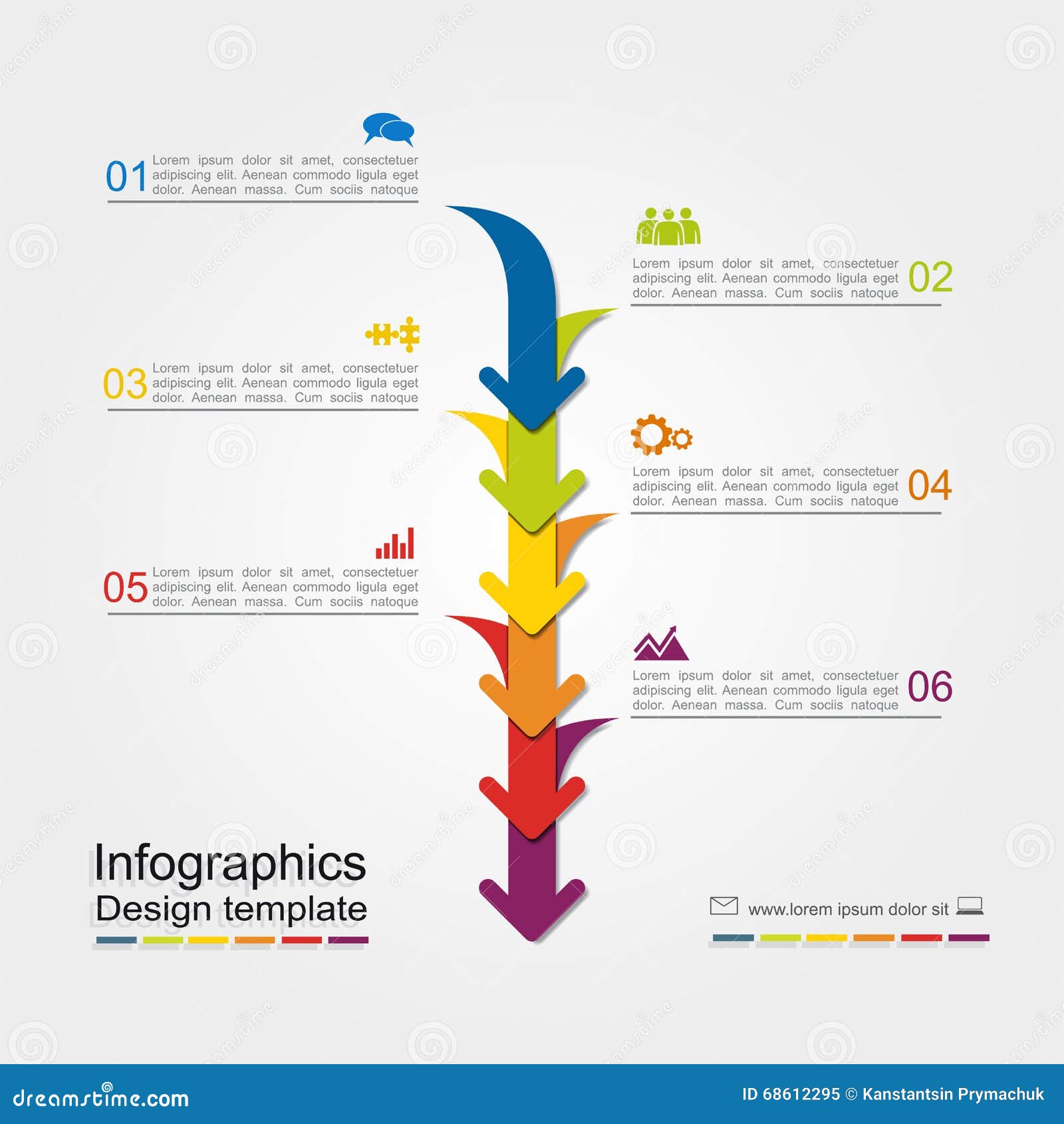 01 Lorem ipsum dolor sit amet, consectetuer adipiscing elit. Aenean commodo ligula eget dolor. Aenean massa. Cum sociis natoque

Lorem ipsum dolor sit amet, consectetuer adipiscing elit. Aenean commodo ligula eget dolor. Aenean massa. Cum sociis natoque 02

03 Lorem ipsum dolor sit amet, consectetuer adipiscing elit. Aenean commodo ligula eget dolor. Aenean massa. Cum sociis natoque

Lorem ipsum dolor sit amet, consectetuer adipiscing elit. Aenean commodo ligula eget dolor. Aenean massa. Cum sociis natoque 04

05 Lorem ipsum dolor sit amet, consectetuer adipiscing elit. Aenean commodo ligula eget dolor. Aenean massa. Cum sociis natoque

Lorem ipsum dolor sit amet, consectetuer adipiscing elit. Aenean commodo ligula eget dolor. Aenean massa. Cum sociis natoque 06

Infographics
Design template

www.lorem ipsum dolor sit

dreamstime.com

ID 68612295 © Kanstantsin Prymachuk