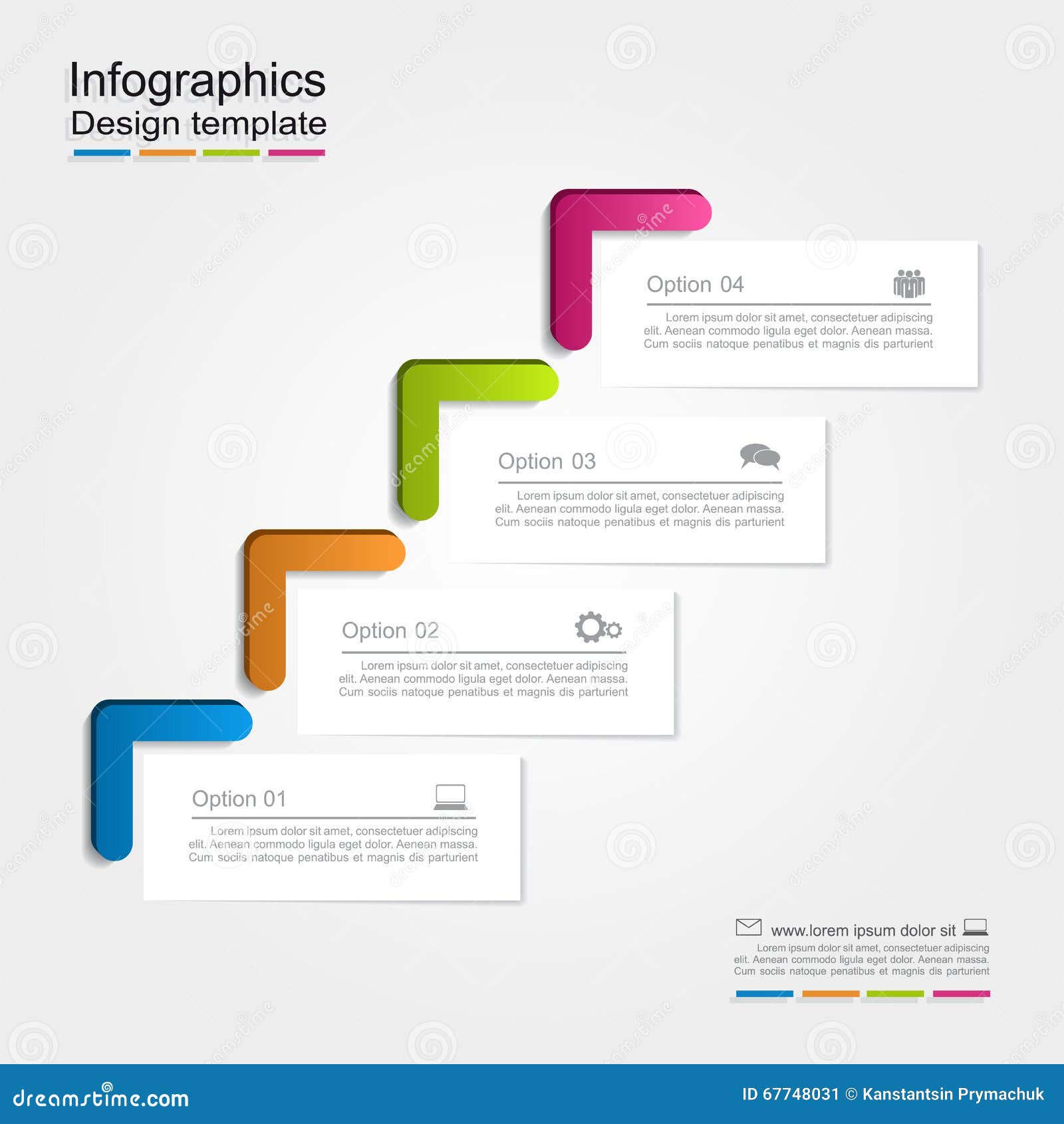 Infographics
Design template

Option 04

Lorem ipsum dolor sit amet, consectetuer adipiscing elit. Aenean commodo ligula eget dolor. Aenean massa. Cum sociis natoque penatibus et magnis dis parturient

Option 03

Lorem ipsum dolor sit amet, consectetuer adipiscing elit. Aenean commodo ligula eget dolor. Aenean massa. Cum sociis natoque penatibus et magnis dis parturient

Option 02

Lorem ipsum dolor sit amet, consectetuer adipiscing elit. Aenean commodo ligula eget dolor. Aenean massa. Cum sociis natoque penatibus et magnis dis parturient

Option 01

Lorem ipsum dolor sit amet, consectetuer adipiscing elit. Aenean commodo ligula eget dolor. Aenean massa. Cum sociis natoque penatibus et magnis dis parturient

www.lorem ipsum dolor sit

Lorem ipsum dolor sit amet, consectetuer adipiscing elit. Aenean commodo ligula eget dolor. Aenean massa. Cum sociis natoque penatibus et magnis dis parturient

dreamstime.com

ID 67748031 © Kanstantsin Prymachuk