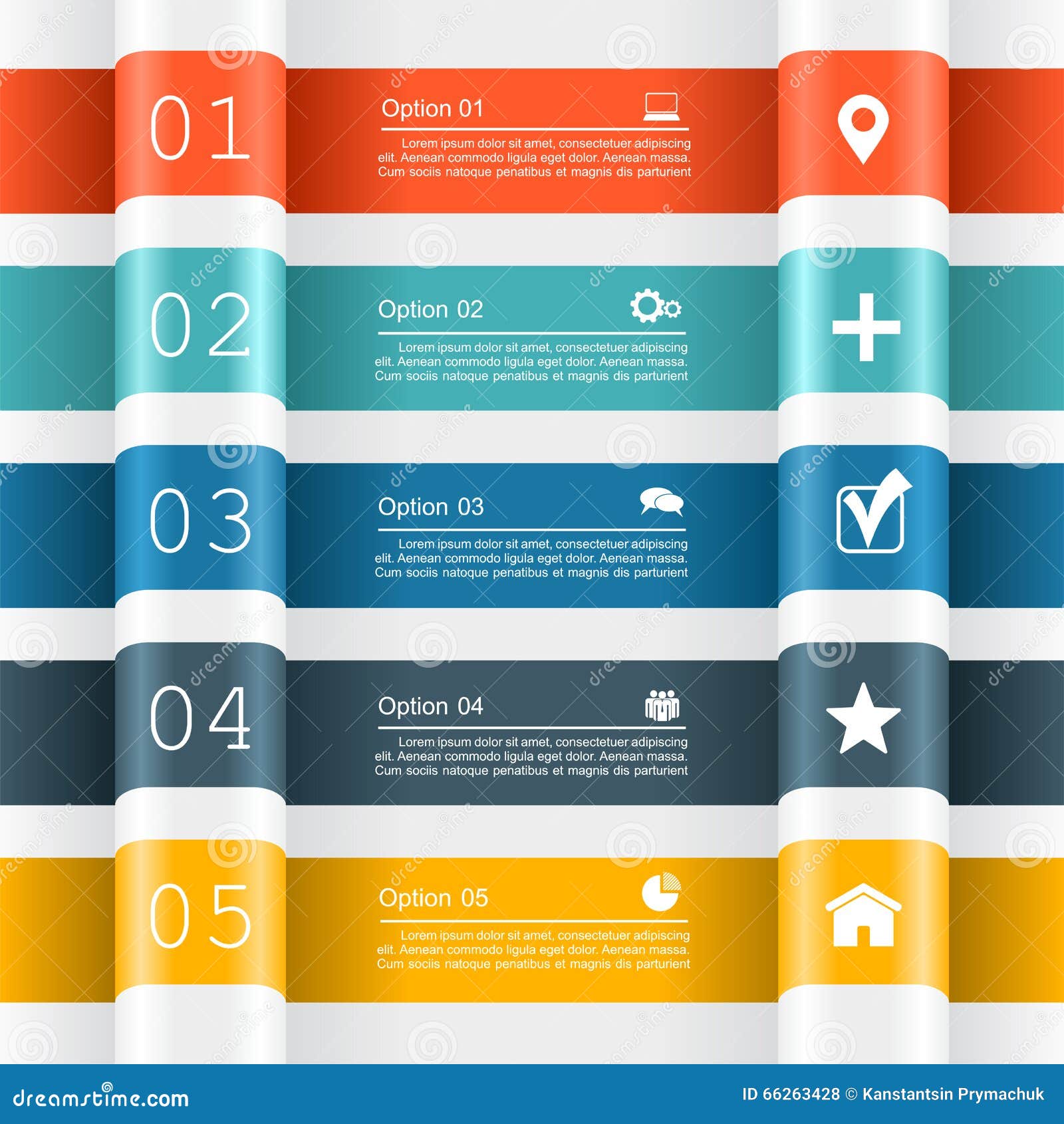 01

Option 01

Lorem ipsum dolor sit amet, consectetuer adipiscing elit. Aenean commodo ligula eget dolor. Aenean massa. Cum sociis natoque penatibus et magnis dis parturient

02

Option 02

Lorem ipsum dolor sit amet, consectetuer adipiscing elit. Aenean commodo ligula eget dolor. Aenean massa. Cum sociis natoque penatibus et magnis dis parturient

03

Option 03

Lorem ipsum dolor sit amet, consectetuer adipiscing elit. Aenean commodo ligula eget dolor. Aenean massa. Cum sociis natoque penatibus et magnis dis parturient

04

Option 04

Lorem ipsum dolor sit amet, consectetuer adipiscing elit. Aenean commodo ligula eget dolor. Aenean massa. Cum sociis natoque penatibus et magnis dis parturient

05

Option 05

Lorem ipsum dolor sit amet, consectetuer adipiscing elit. Aenean commodo ligula eget dolor. Aenean massa. Cum sociis natoque penatibus et magnis dis parturient

dreamstime.com

ID 66263428 © Kanstantsin Prymachuk