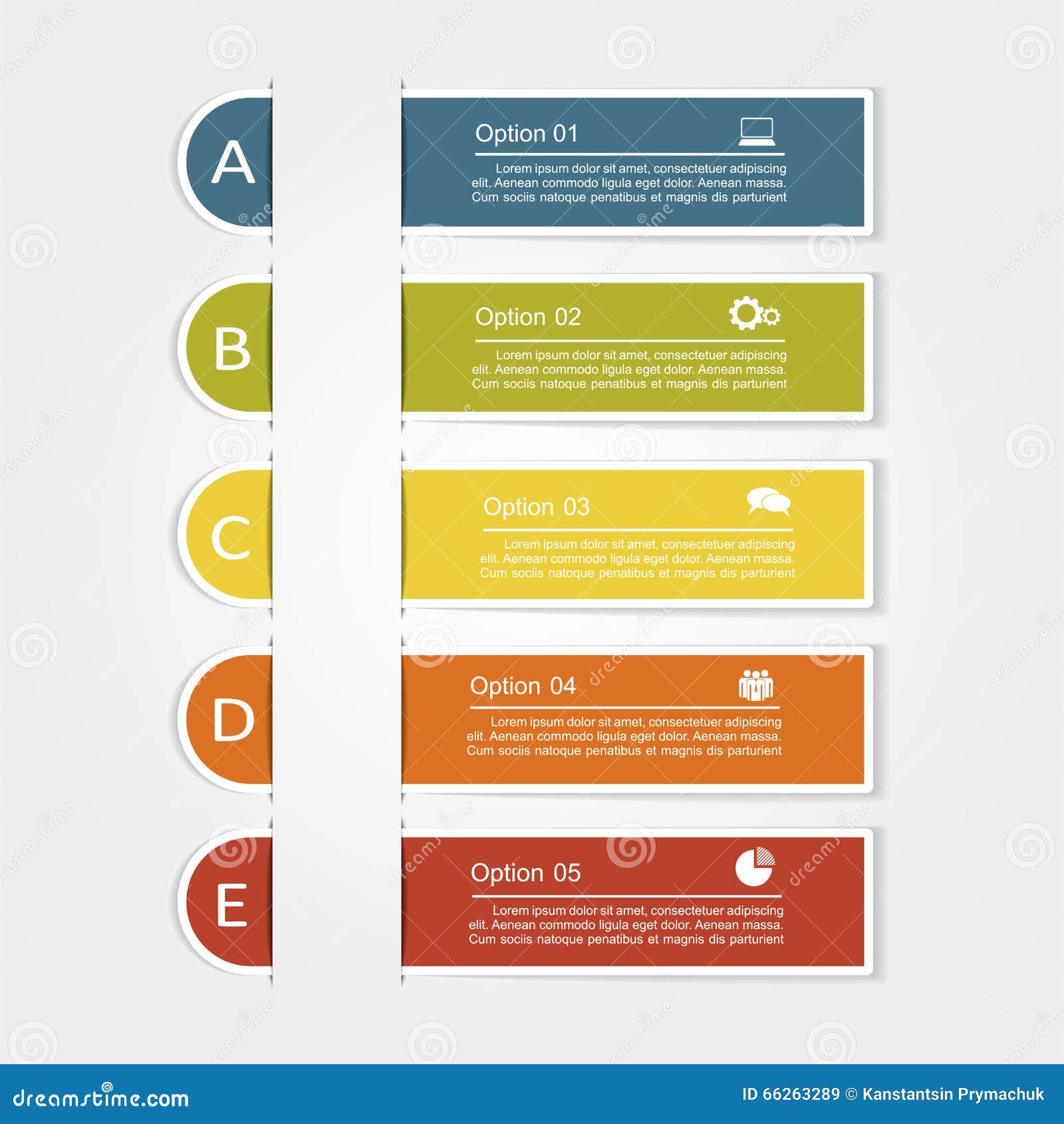 A

Option 01

Lorem ipsum dolor sit amet, consectetuer adipiscing elit. Aenean commodo ligula eget dolor. Aenean massa. Cum sociis natoque penatibus et magnis dis parturient

B

Option 02

Lorem ipsum dolor sit amet, consectetuer adipiscing elit. Aenean commodo ligula eget dolor. Aenean massa. Cum sociis natoque penatibus et magnis dis parturient

C

Option 03

Lorem ipsum dolor sit amet, consectetuer adipiscing elit. Aenean commodo ligula eget dolor. Aenean massa. Cum sociis natoque penatibus et magnis dis parturient

D

Option 04

Lorem ipsum dolor sit amet, consectetuer adipiscing elit. Aenean commodo ligula eget dolor. Aenean massa. Cum sociis natoque penatibus et magnis dis parturient

E

Option 05

Lorem ipsum dolor sit amet, consectetuer adipiscing elit. Aenean commodo ligula eget dolor. Aenean massa. Cum sociis natoque penatibus et magnis dis parturient

dreamstime.com

ID 66263289 © Kanstantsin Prymachuk