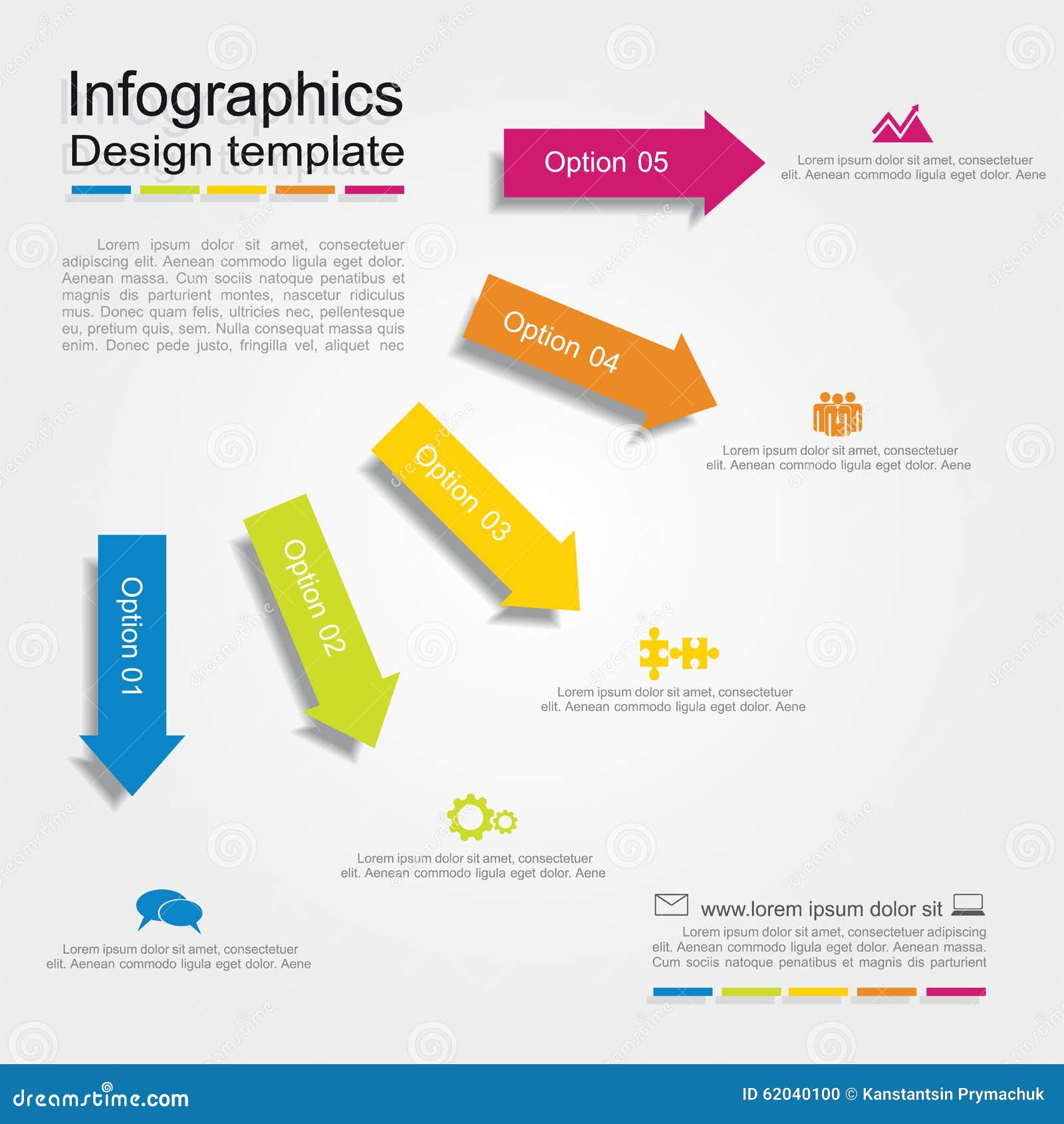 Infographics
Design template

Lorem ipsum dolor sit amet, consectetuer adipiscing elit. Aenean commodo ligula eget dolor. Aenean massa. Cum sociis natoque penatibus et magnis dis parturient montes, nascetur ridiculus mus. Donec quam felis, ultricies nec, pellentesque eu, pretium quis, sem. Nulla consequat massa quis enim. Donec pede justo, fringilla vel, aliquet nec

Option 05

Lorem ipsum dolor sit amet, consectetuer elit. Aenean commodo ligula eget dolor. Aene

Option 04

Lorem ipsum dolor sit amet, consectetuer elit. Aenean commodo ligula eget dolor. Aene

Option 03

Lorem ipsum dolor sit amet, consectetuer elit. Aenean commodo ligula eget dolor. Aene

Option 02

Lorem ipsum dolor sit amet, consectetuer elit. Aenean commodo ligula eget dolor. Aene

Option 01

Lorem ipsum dolor sit amet, consectetuer elit. Aenean commodo ligula eget dolor. Aene

www.lorem ipsum dolor sit

Lorem ipsum dolor sit amet, consectetuer adipiscing elit. Aenean commodo ligula eget dolor. Aenean massa. Cum sociis natoque penatibus et magnis dis parturient

dreamstime.com
ID 62040100 © Kanstantsin Prymachuk