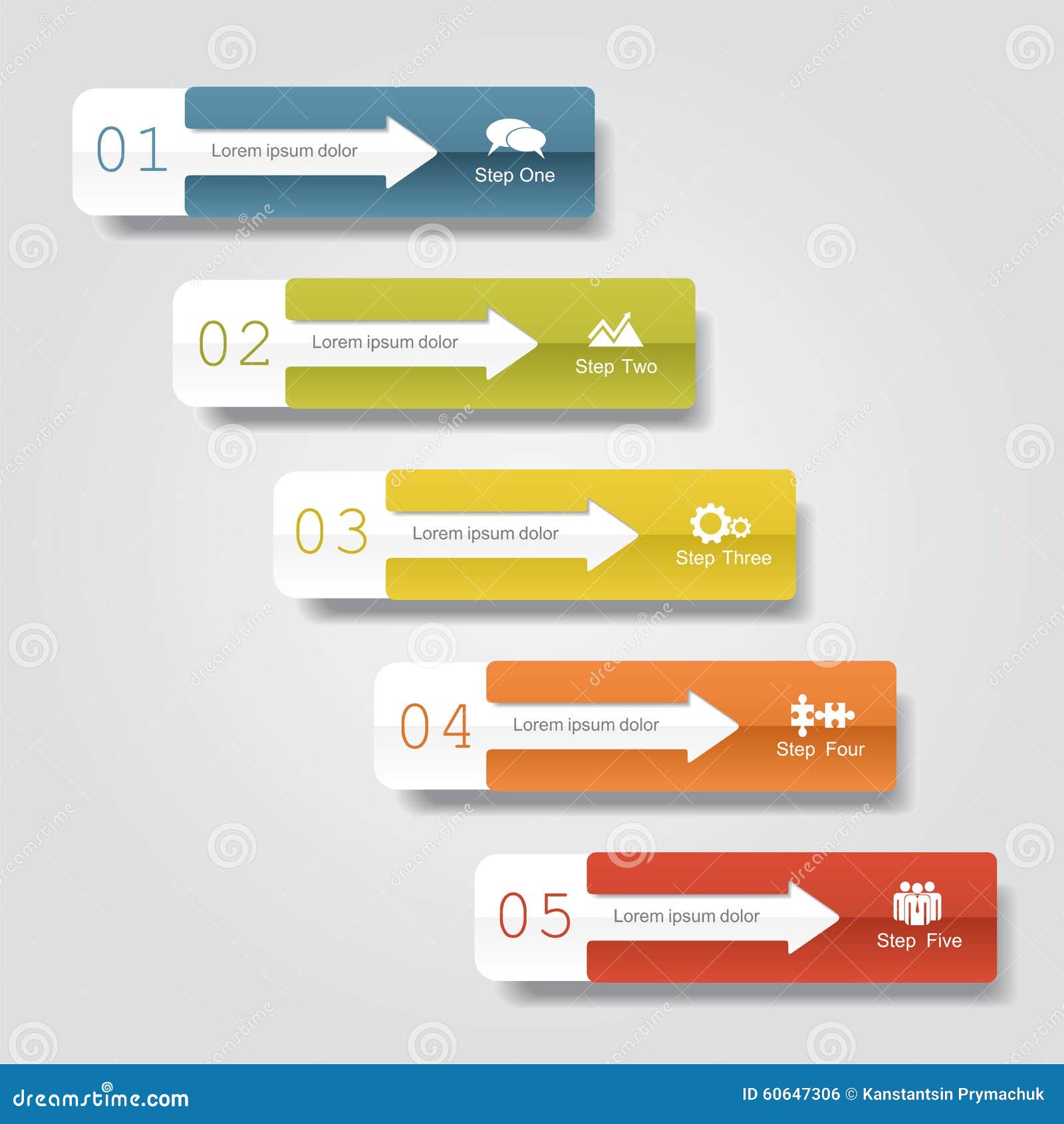 01
Lorem ipsum dolor
Step One

02
Lorem ipsum dolor
Step Two

03
Lorem ipsum dolor
Step Three

04
Lorem ipsum dolor
Step Four

05
Lorem ipsum dolor
Step Five

dreamstime.com
ID 60647306 © Kanstantsin Prymachuk