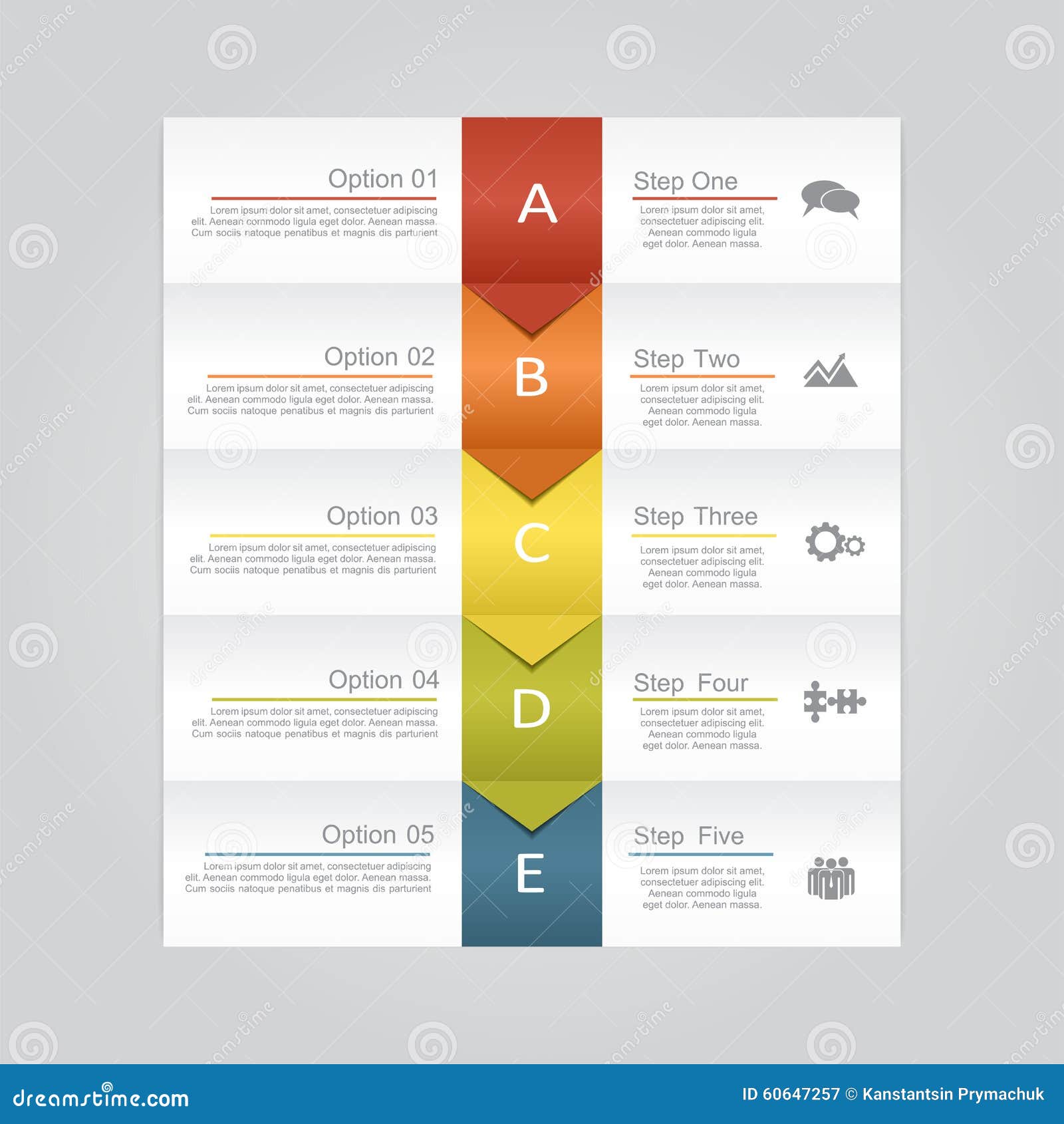 Option 01
Lorem ipsum dolor sit amet, consectetuer adipiscing elit. Aenean commodo ligula eget dolor. Aenean massa. Cum sociis natoque penatibus et magnis dis parturient

A

Step One
Lorem ipsum dolor sit amet, consectetuer adipiscing elit. Aenean commodo ligula eget dolor. Aenean massa.

Option 02
Lorem ipsum dolor sit amet, consectetuer adipiscing elit. Aenean commodo ligula eget dolor. Aenean massa. Cum sociis natoque penatibus et magnis dis parturient

B

Step Two
Lorem ipsum dolor sit amet, consectetuer adipiscing elit. Aenean commodo ligula eget dolor. Aenean massa.

Option 03
Lorem ipsum dolor sit amet, consectetuer adipiscing elit. Aenean commodo ligula eget dolor. Aenean massa. Cum sociis natoque penatibus et magnis dis parturient

C

Step Three
Lorem ipsum dolor sit amet, consectetuer adipiscing elit. Aenean commodo ligula eget dolor. Aenean massa.

Option 04
Lorem ipsum dolor sit amet, consectetuer adipiscing elit. Aenean commodo ligula eget dolor. Aenean massa. Cum sociis natoque penatibus et magnis dis parturient

D

Step Four
Lorem ipsum dolor sit amet, consectetuer adipiscing elit. Aenean commodo ligula eget dolor. Aenean massa.

Option 05
Lorem ipsum dolor sit amet, consectetuer adipiscing elit. Aenean commodo ligula eget dolor. Aenean massa. Cum sociis natoque penatibus et magnis dis parturient

E

Step Five
Lorem ipsum dolor sit amet, consectetuer adipiscing elit. Aenean commodo ligula eget dolor. Aenean massa.

dreamstime.com
ID 60647257 © Kanstantsin Prymachuk