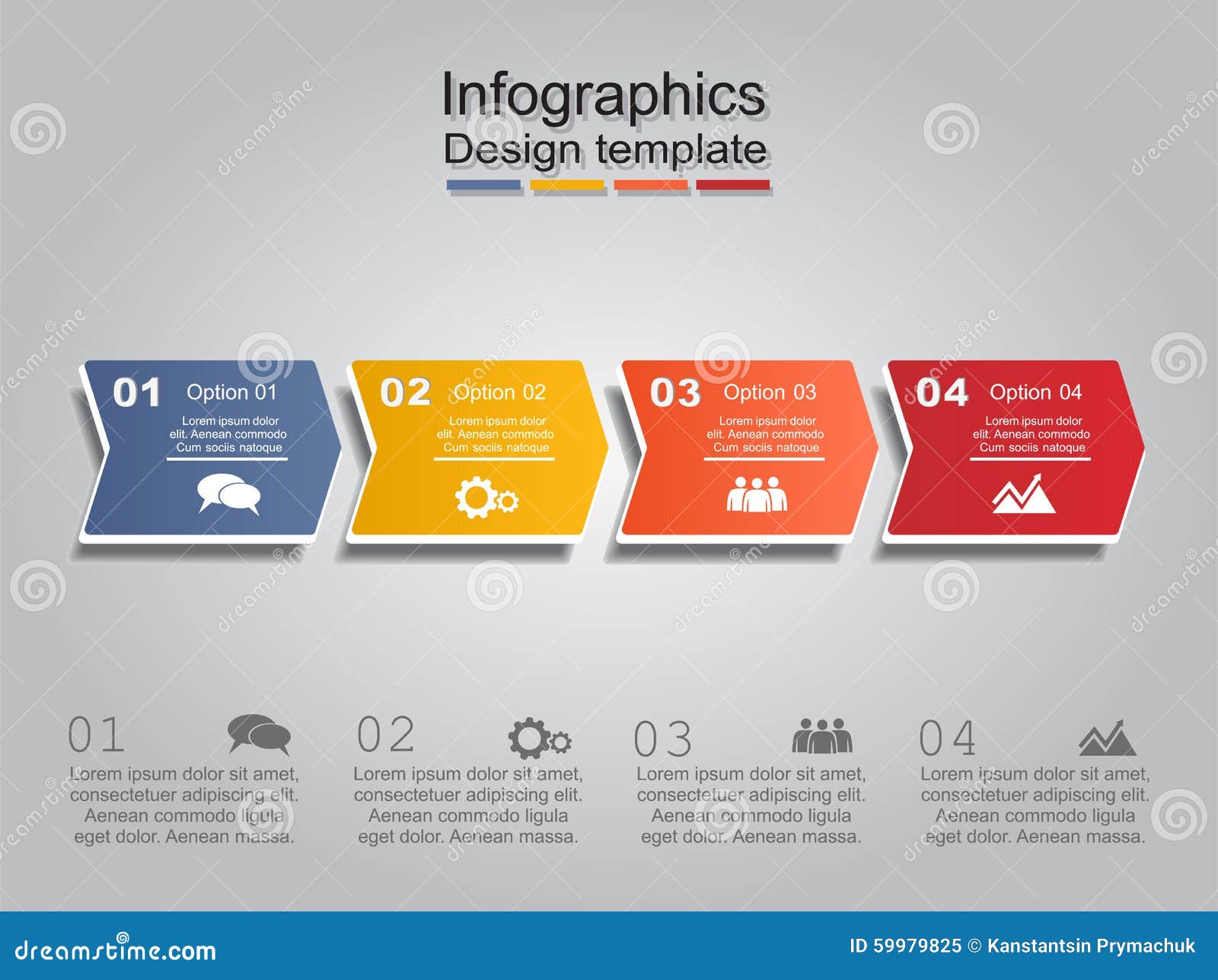 Infographics
Design template

01 Option 01
Lorem ipsum dolor elit. Aenean commodo Cum sociis natoque

02 Option 02
Lorem ipsum dolor elit. Aenean commodo Cum sociis natoque

03 Option 03
Lorem ipsum dolor elit. Aenean commodo Cum sociis natoque

04 Option 04
Lorem ipsum dolor elit. Aenean commodo Cum sociis natoque

01
Lorem ipsum dolor sit amet, consectetuer adipiscing elit. Aenean commodo ligula eget dolor. Aenean massa.

02
Lorem ipsum dolor sit amet, consectetuer adipiscing elit. Aenean commodo ligula eget dolor. Aenean massa.

03
Lorem ipsum dolor sit amet, consectetuer adipiscing elit. Aenean commodo ligula eget dolor. Aenean massa.

04
Lorem ipsum dolor sit amet, consectetuer adipiscing elit. Aenean commodo ligula eget dolor. Aenean massa.

dreamstime.com
ID 59979825 © Kanstantsin Prymachuk