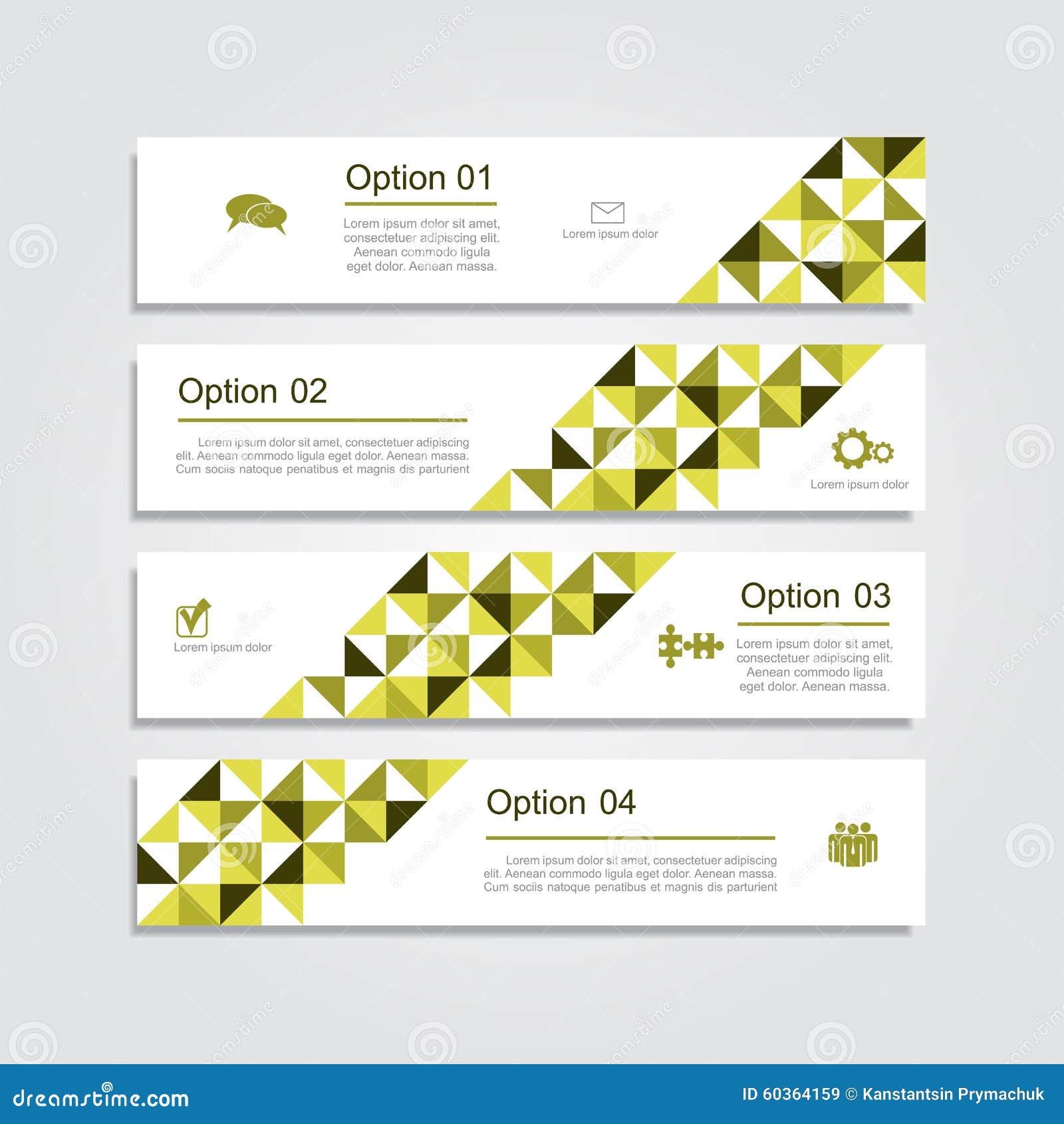 Option 01

Lorem ipsum dolor sit amet, consectetuer adipiscing elit. Aenean commodo ligula eget dolor. Aenean massa.

Lorem ipsum dolor

Option 02

Lorem ipsum dolor sit amet, consectetuer adipiscing elit. Aenean commodo ligula eget dolor. Aenean massa. Cum sociis natoque penatibus et magnis dis parturient

Lorem ipsum dolor

Lorem ipsum dolor

Option 03

Lorem ipsum dolor sit amet, consectetuer adipiscing elit. Aenean commodo ligula eget dolor. Aenean massa.

Option 04

Lorem ipsum dolor sit amet, consectetuer adipiscing elit. Aenean commodo ligula eget dolor. Aenean massa. Cum sociis natoque penatibus et magnis dis parturient

dreamstime.com

ID 60364159 © Kanstantsin Prymachuk