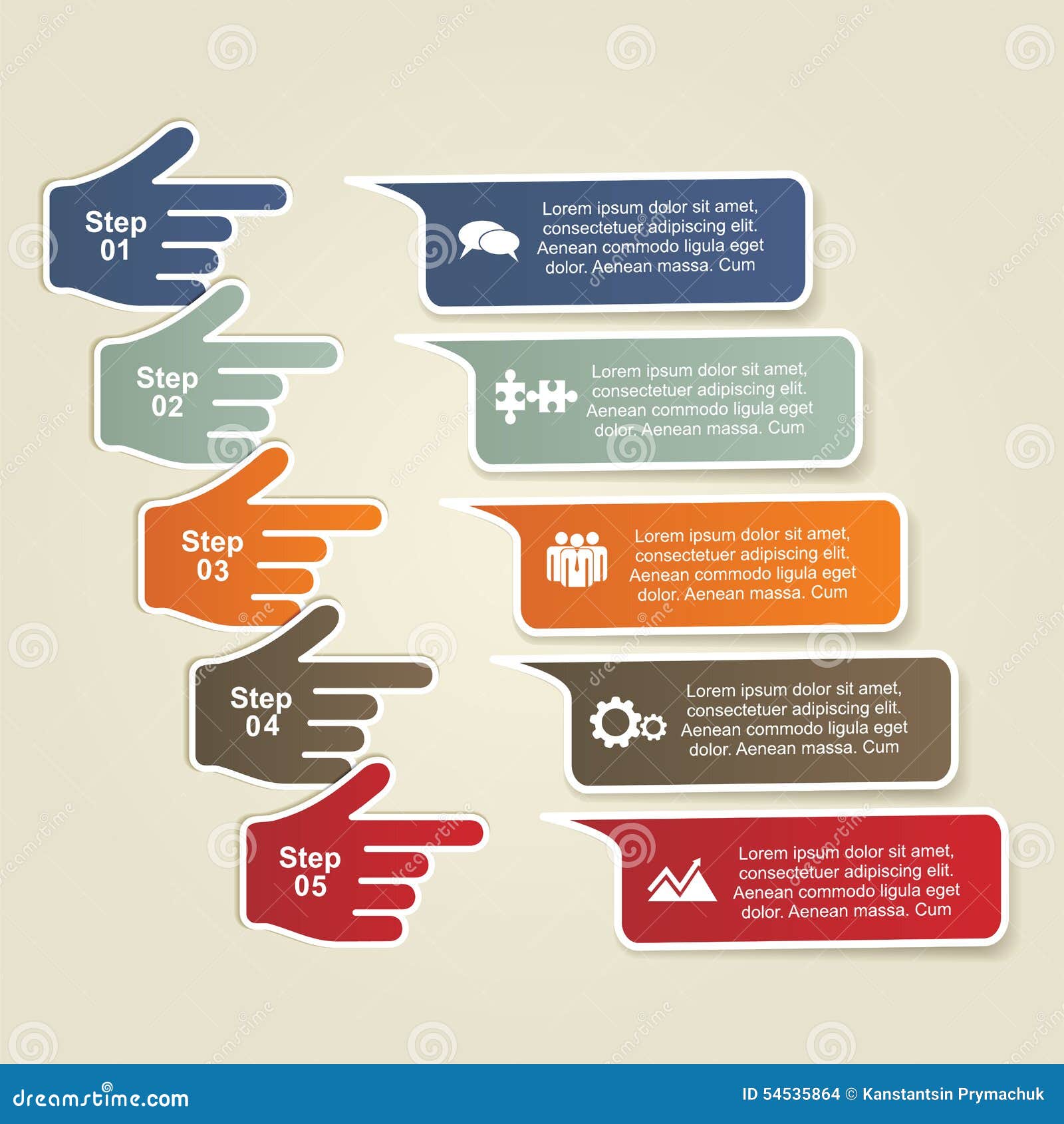 Step 01

Lorem ipsum dolor sit amet, consectetuer adipiscing elit. Aenean commodo ligula eget dolor. Aenean massa. Cum

Step 02

Lorem ipsum dolor sit amet, consectetuer adipiscing elit. Aenean commodo ligula eget dolor. Aenean massa. Cum

Step 03

Lorem ipsum dolor sit amet, consectetuer adipiscing elit. Aenean commodo ligula eget dolor. Aenean massa. Cum

Step 04

Lorem ipsum dolor sit amet, consectetuer adipiscing elit. Aenean commodo ligula eget dolor. Aenean massa. Cum

Step 05

Lorem ipsum dolor sit amet, consectetuer adipiscing elit. Aenean commodo ligula eget dolor. Aenean massa. Cum

dreamstime.com

ID 54535864 © Kanstantsin Prymachuk