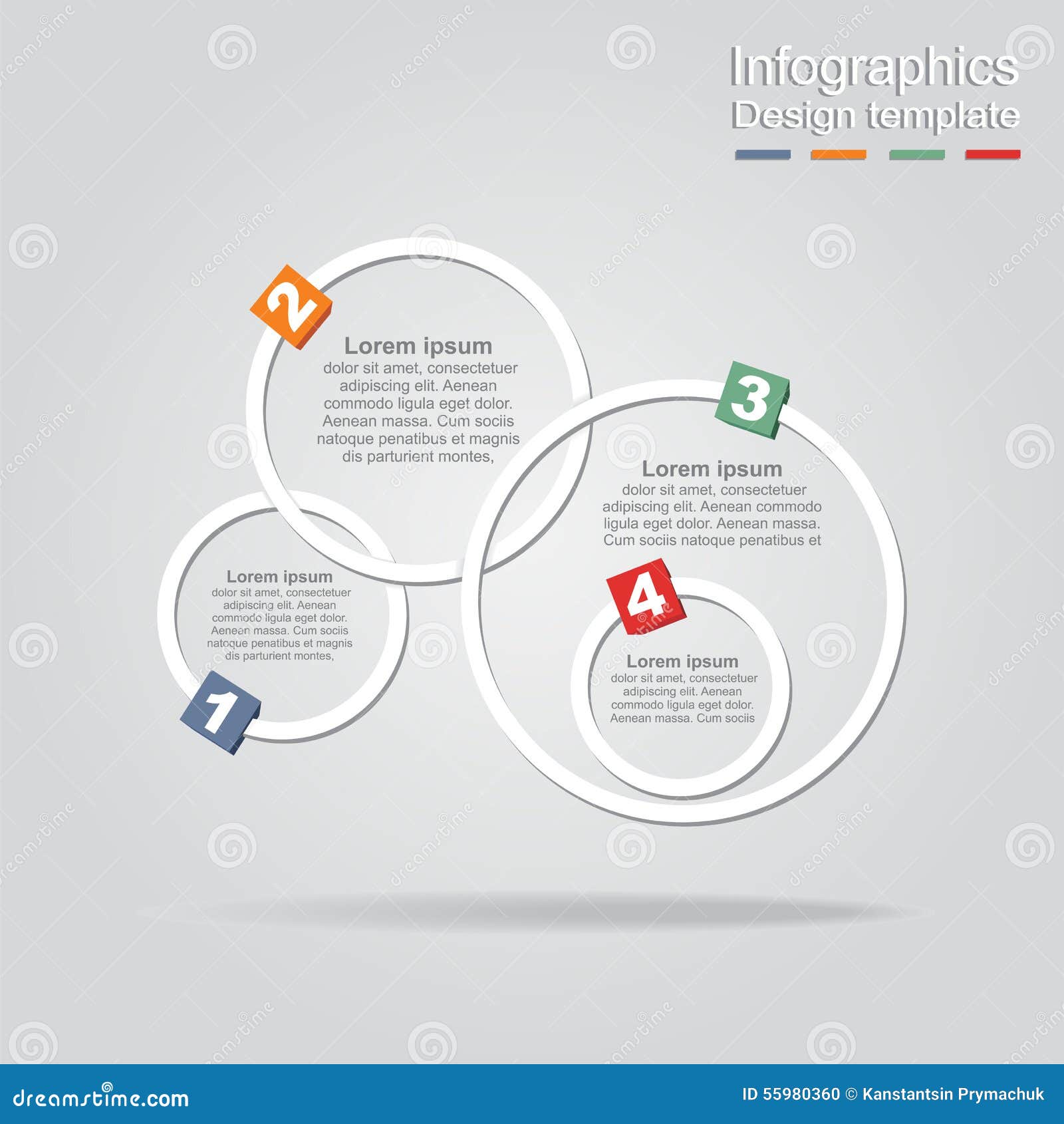 Infographics
Design template

2
Lorem ipsum
dolor sit amet, consectetuer adipiscing elit. Aenean commodo ligula eget dolor. Aenean massa. Cum sociis natoque penatibus et magnis dis parturient montes,

3
Lorem ipsum
dolor sit amet, consectetuer adipiscing elit. Aenean commodo ligula eget dolor. Aenean massa. Cum sociis natoque penatibus et

Lorem ipsum
dolor sit amet, consectetuer adipiscing elit. Aenean commodo ligula eget dolor. Aenean massa. Cum sociis natoque penatibus et magnis dis parturient montes,
1

4
Lorem ipsum
dolor sit amet, consectetuer adipiscing elit. Aenean commodo ligula eget dolor. Aenean massa. Cum sociis

dreamstime.com
ID 55980360 © Kanstantsin Prymachuk