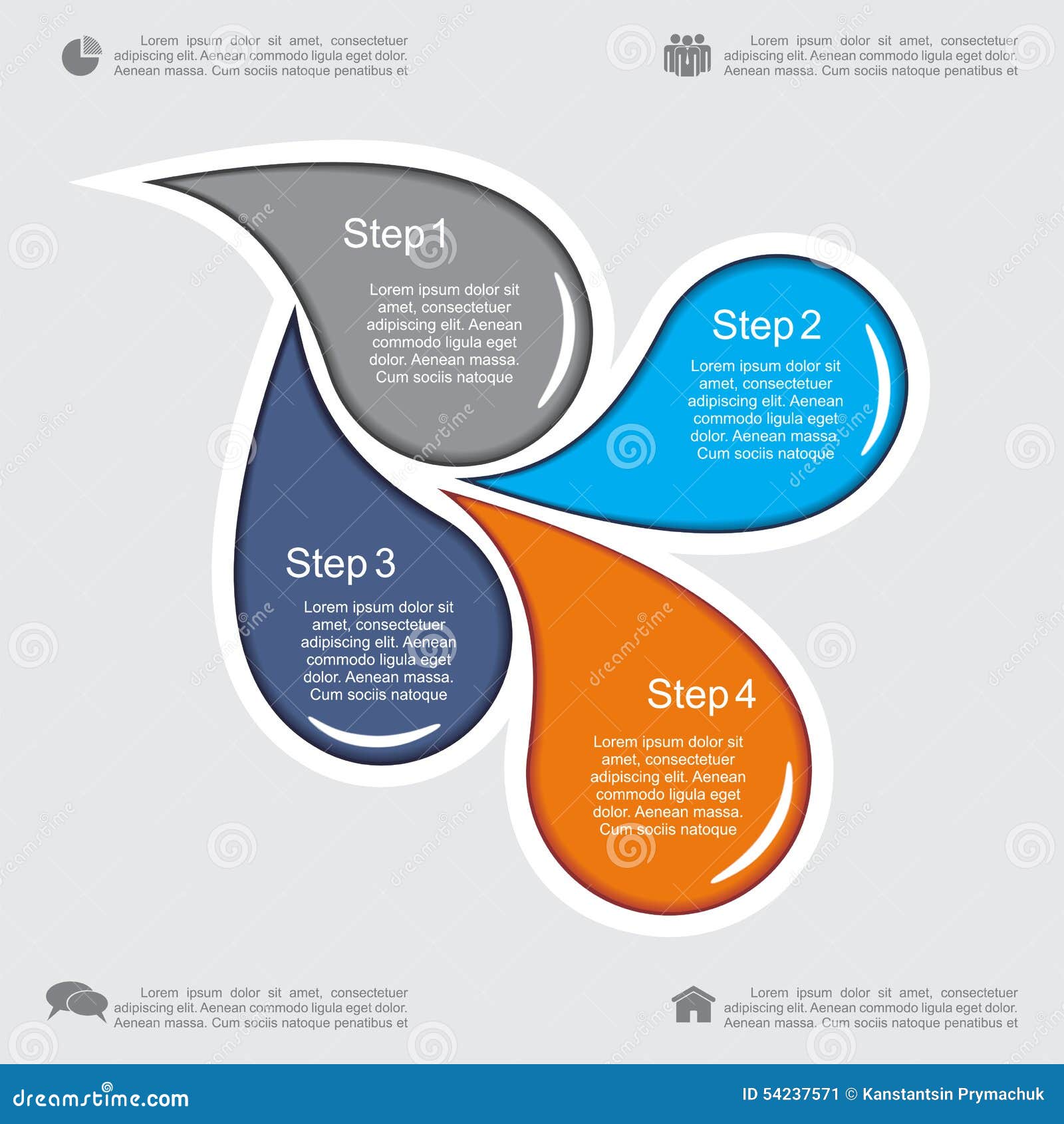 Lorem ipsum dolor sit amet, consectetuer adipiscing elit. Aenean commodo ligula eget dolor. Aenean massa. Cum sociis natoque penatibus et

Lorem ipsum dolor sit amet, consectetuer adipiscing elit. Aenean commodo ligula eget dolor. Aenean massa. Cum sociis natoque penatibus et

Step 1

Lorem ipsum dolor sit amet, consectetuer adipiscing elit. Aenean commodo ligula eget dolor. Aenean massa. Cum sociis natoque

Step 2

Lorem ipsum dolor sit amet, consectetuer adipiscing elit. Aenean commodo ligula eget dolor. Aenean massa. Cum sociis natoque

Step 3

Lorem ipsum dolor sit amet, consectetuer adipiscing elit. Aenean commodo ligula eget dolor. Aenean massa. Cum sociis natoque

Step 4

Lorem ipsum dolor sit amet, consectetuer adipiscing elit. Aenean commodo ligula eget dolor. Aenean massa. Cum sociis natoque

Lorem ipsum dolor sit amet, consectetuer adipiscing elit. Aenean commodo ligula eget dolor. Aenean massa. Cum sociis natoque penatibus et

Lorem ipsum dolor sit amet, consectetuer adipiscing elit. Aenean commodo ligula eget dolor. Aenean massa. Cum sociis natoque penatibus et

dreamstime.com

ID 54237571 © Kanstantsin Prymachuk