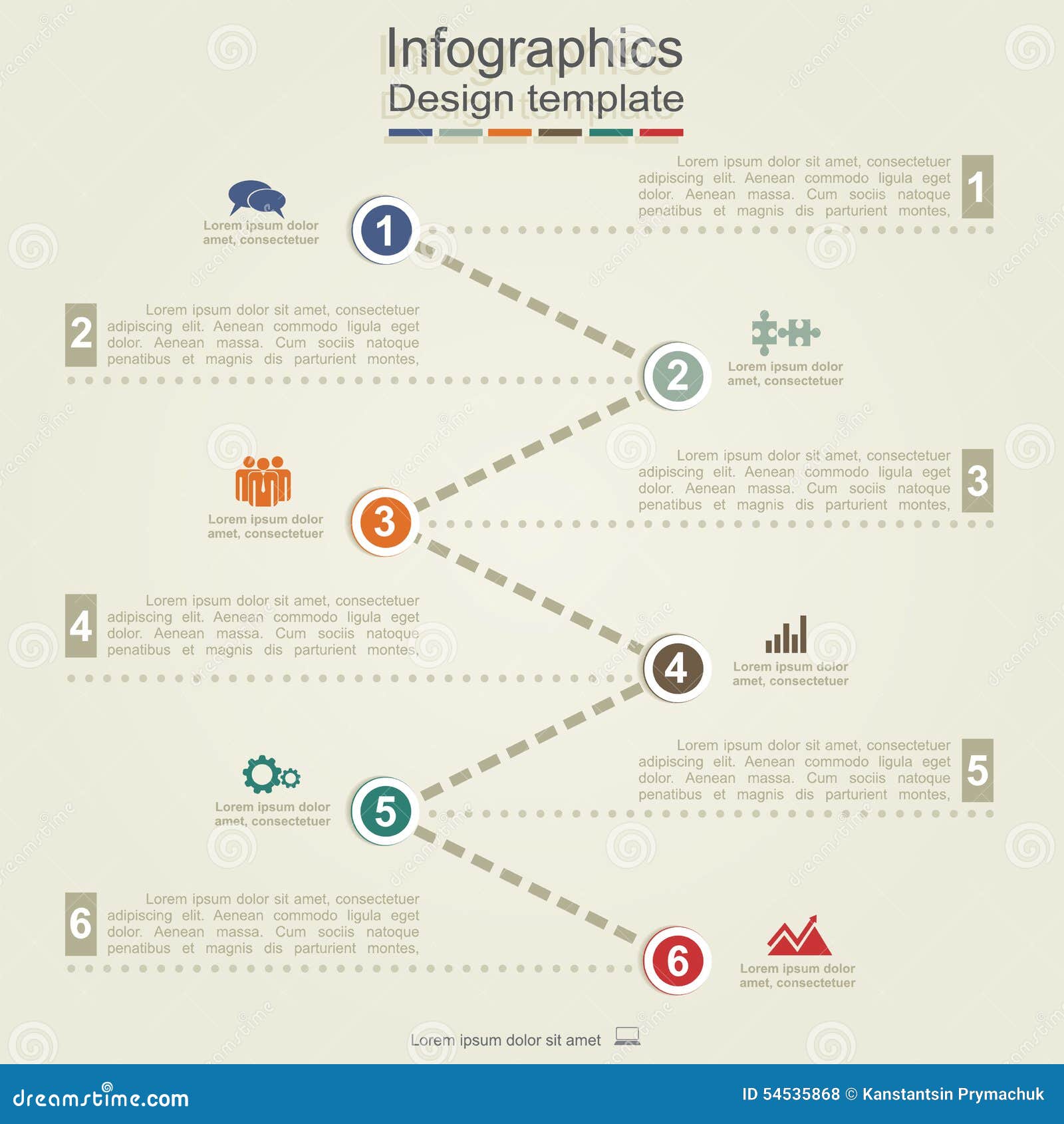 Infographics
Design template

Lorem ipsum dolor sit amet, consectetuer adipiscing elit. Aenean commodo ligula eget dolor. Aenean massa. Cum sociis natoque penatibus et magnis dis parturient montes,

1

Lorem ipsum dolor amet, consectetuer

1

2

Lorem ipsum dolor sit amet, consectetuer adipiscing elit. Aenean commodo ligula eget dolor. Aenean massa. Cum sociis natoque penatibus et magnis dis parturient montes,

2

Lorem ipsum dolor amet, consectetuer

Lorem ipsum dolor sit amet, consectetuer adipiscing elit. Aenean commodo ligula eget dolor. Aenean massa. Cum sociis natoque penatibus et magnis dis parturient montes,

3

Lorem ipsum dolor amet, consectetuer

3

4

Lorem ipsum dolor sit amet, consectetuer adipiscing elit. Aenean commodo ligula eget dolor. Aenean massa. Cum sociis natoque penatibus et magnis dis parturient montes,

4

Lorem ipsum dolor amet, consectetuer

Lorem ipsum dolor sit amet, consectetuer adipiscing elit. Aenean commodo ligula eget dolor. Aenean massa. Cum sociis natoque penatibus et magnis dis parturient montes,

5

Lorem ipsum dolor amet, consectetuer

5

6

Lorem ipsum dolor sit amet, consectetuer adipiscing elit. Aenean commodo ligula eget dolor. Aenean massa. Cum sociis natoque penatibus et magnis dis parturient montes,

6

Lorem ipsum dolor amet, consectetuer

Lorem ipsum dolor sit amet

dreamstime.com

ID 54535868 © Kanstantsin Prymachuk