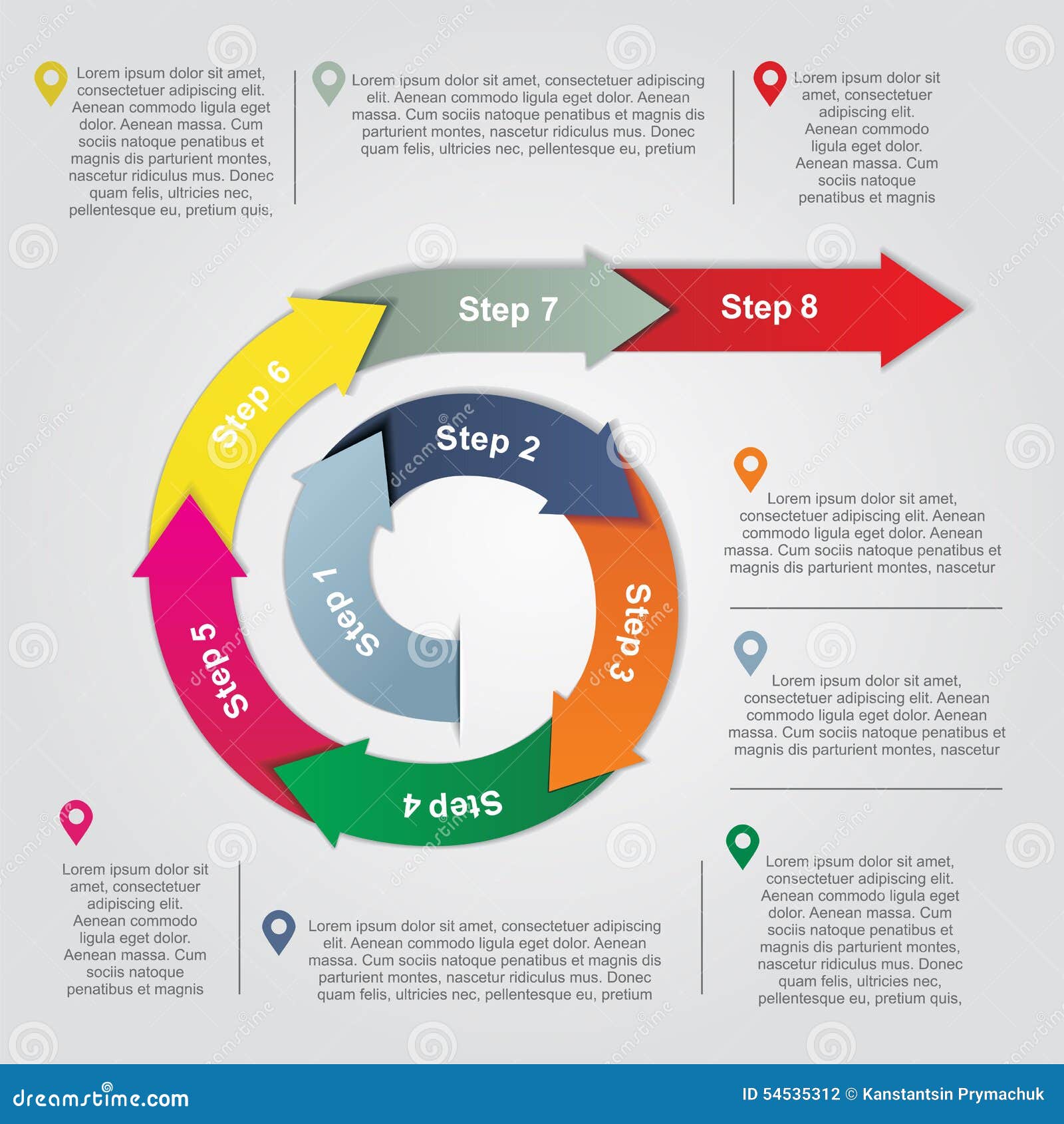 Lorem ipsum dolor sit amet, consectetuer adipiscing elit. Aenean commodo ligula eget dolor. Aenean massa. Cum sociis natoque penatibus et magnis dis parturient montes, nascetur ridiculus mus. Donec quam felis, ultricies nec, pellentesque eu, pretium quis,

Lorem ipsum dolor sit amet, consectetuer adipiscing elit. Aenean commodo ligula eget dolor. Aenean massa. Cum sociis natoque penatibus et magnis dis parturient montes, nascetur ridiculus mus. Donec quam felis, ultricies nec, pellentesque eu, pretium

Lorem ipsum dolor sit amet, consectetuer adipiscing elit. Aenean commodo ligula eget dolor. Aenean massa. Cum sociis natoque penatibus et magnis

Step 7

Step 8

Step 6

Step 2

Step 1

Step 3

Step 5

Step 4

Lorem ipsum dolor sit amet, consectetuer adipiscing elit. Aenean commodo ligula eget dolor. Aenean massa. Cum sociis natoque penatibus et magnis dis parturient montes, nascetur

Lorem ipsum dolor sit amet, consectetuer adipiscing elit. Aenean commodo ligula eget dolor. Aenean massa. Cum sociis natoque penatibus et magnis dis parturient montes, nascetur

Lorem ipsum dolor sit amet, consectetuer adipiscing elit. Aenean commodo ligula eget dolor. Aenean massa. Cum sociis natoque penatibus et magnis

Lorem ipsum dolor sit amet, consectetuer adipiscing elit. Aenean commodo ligula eget dolor. Aenean massa. Cum sociis natoque penatibus et magnis dis parturient montes, nascetur ridiculus mus. Donec quam felis, ultricies nec, pellentesque eu, pretium

Lorem ipsum dolor sit amet, consectetuer adipiscing elit. Aenean commodo ligula eget dolor. Aenean massa. Cum sociis natoque penatibus et magnis dis parturient montes, nascetur ridiculus mus. Donec quam felis, ultricies nec, pellentesque eu, pretium quis,

dreamstime.com

ID 54535312 © Kanstantsin Prymachuk