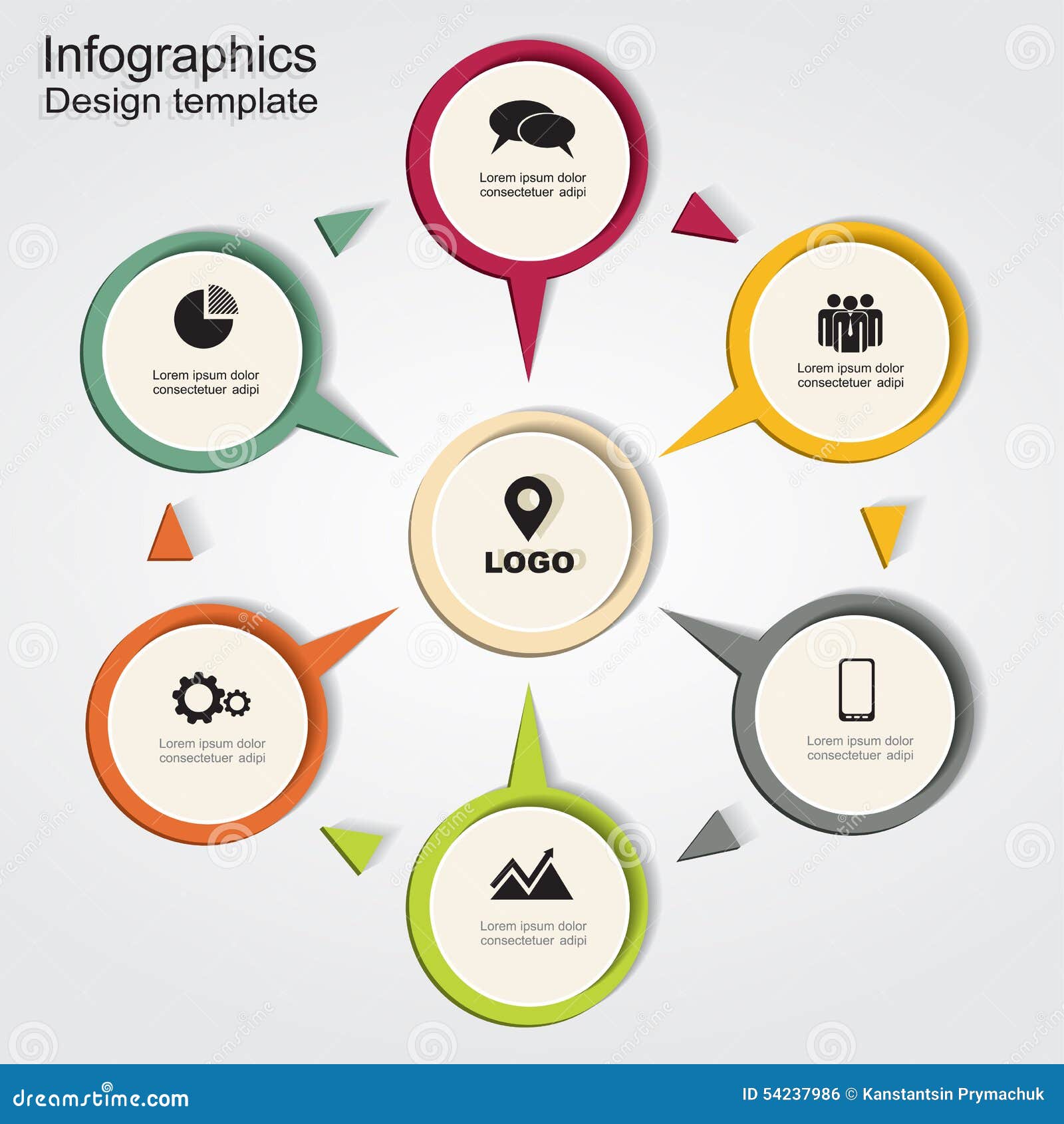 Infographics
Design template

Lorem ipsum dolor consectetuer adipi

Lorem ipsum dolor consectetuer adipi

Lorem ipsum dolor consectetuer adipi

LOGO

Lorem ipsum dolor consectetuer adipi

Lorem ipsum dolor consectetuer adipi

Lorem ipsum dolor consectetuer adipi

dreamstime.com

ID 54237986 © Kanstantsin Prymachuk