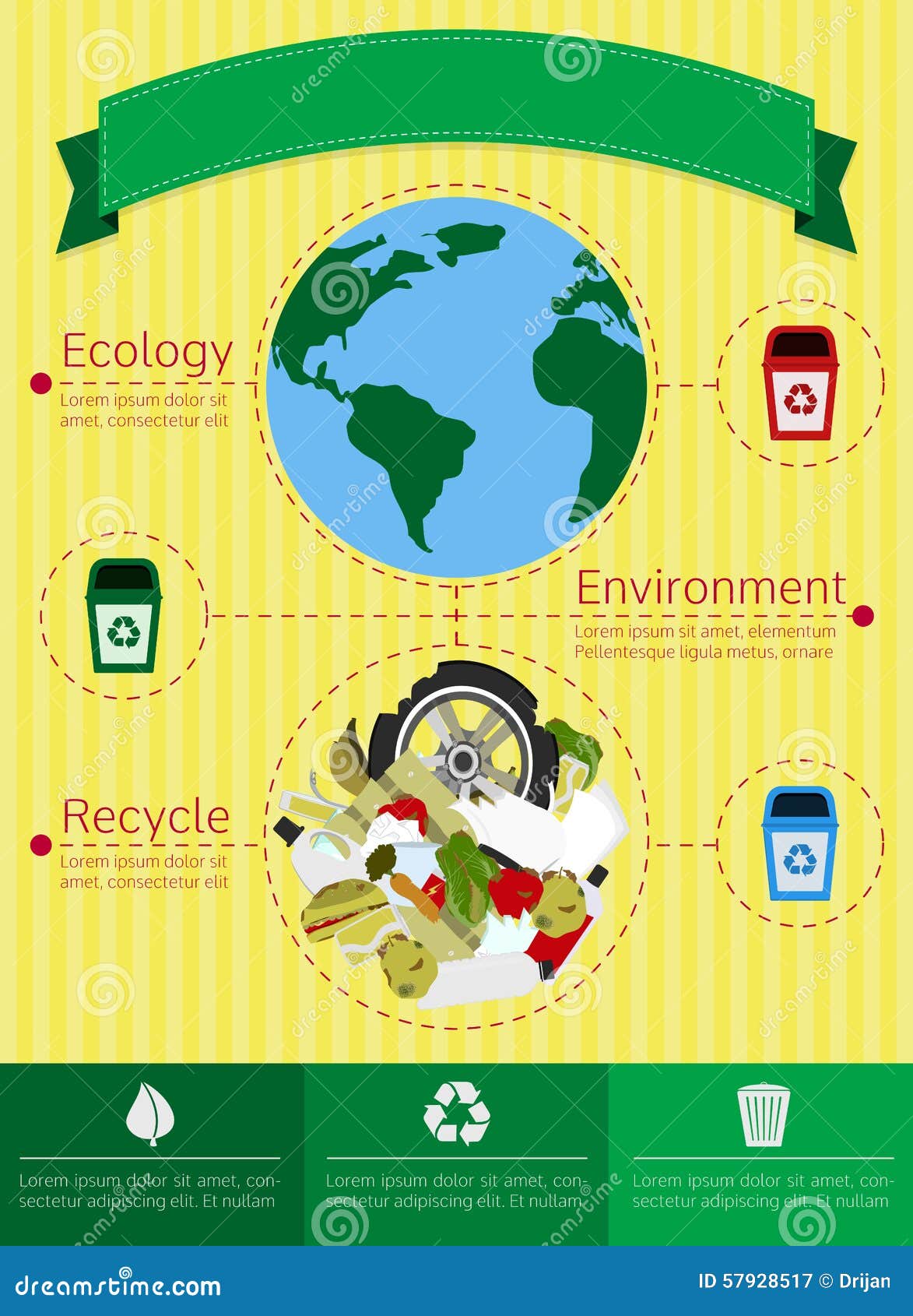 Ecology
Lorem ipsum dolor sit amet, consectetur elit

Environment
Lorem ipsum sit amet, elementum Pellentesque ligula metus, ornare

Recycle
Lorem ipsum dolor sit amet, consectetur elit

Lorem ipsum dolor sit amet, consectetur adipiscing elit. Et nullam

Lorem ipsum dolor sit amet, consectetur adipiscing elit. Et nullam

Lorem ipsum dolor sit amet, consectetur adipiscing elit. Et nullam

dreamstime.com
ID 57928517 © Drijan