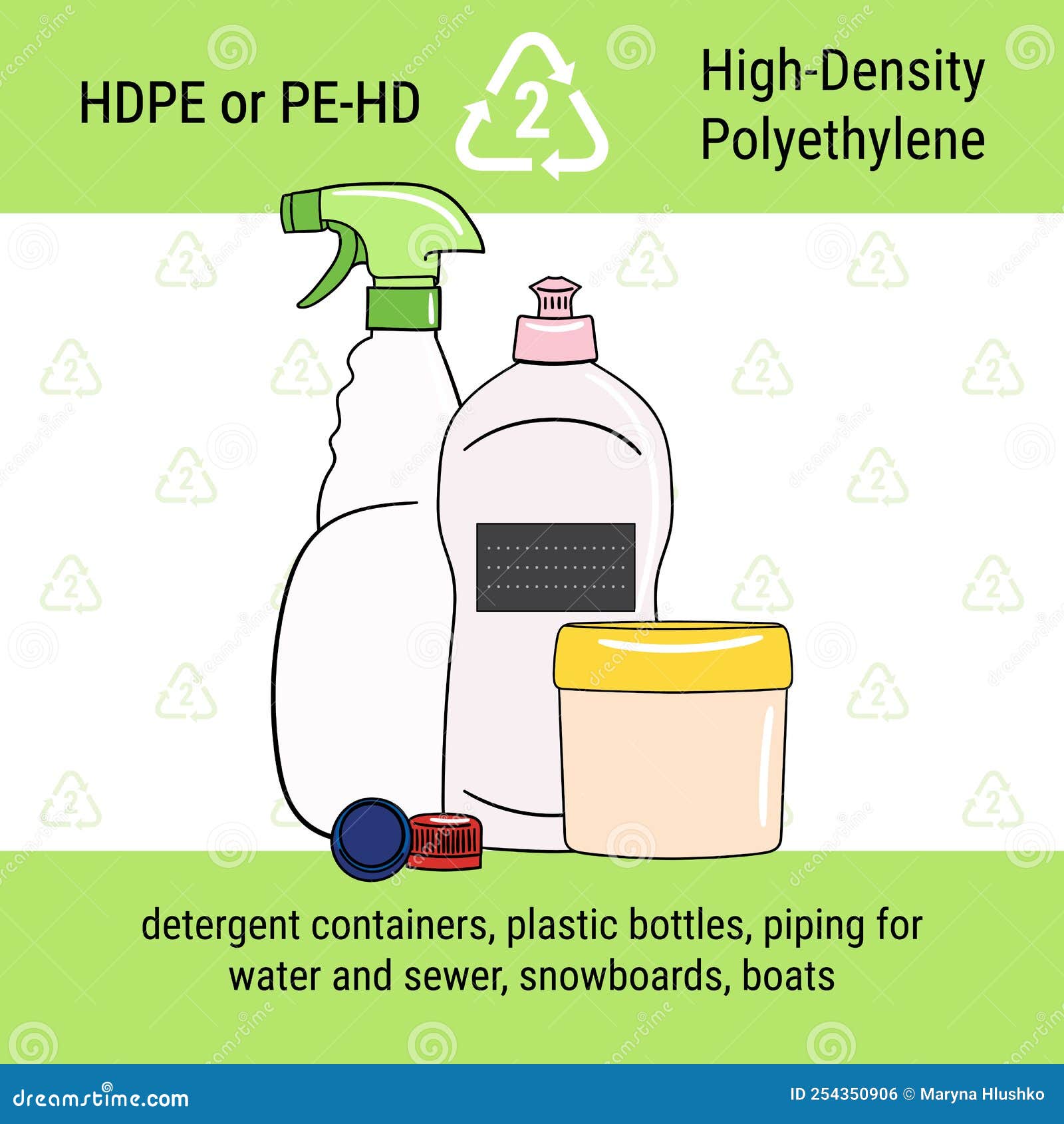 HDPE or PE-HD

2

High-Density Polyethylene

detergent containers, plastic bottles, piping for water and sewer, snowboards, boats

dreamstime.com

ID 254350906 © Maryna Hlushko