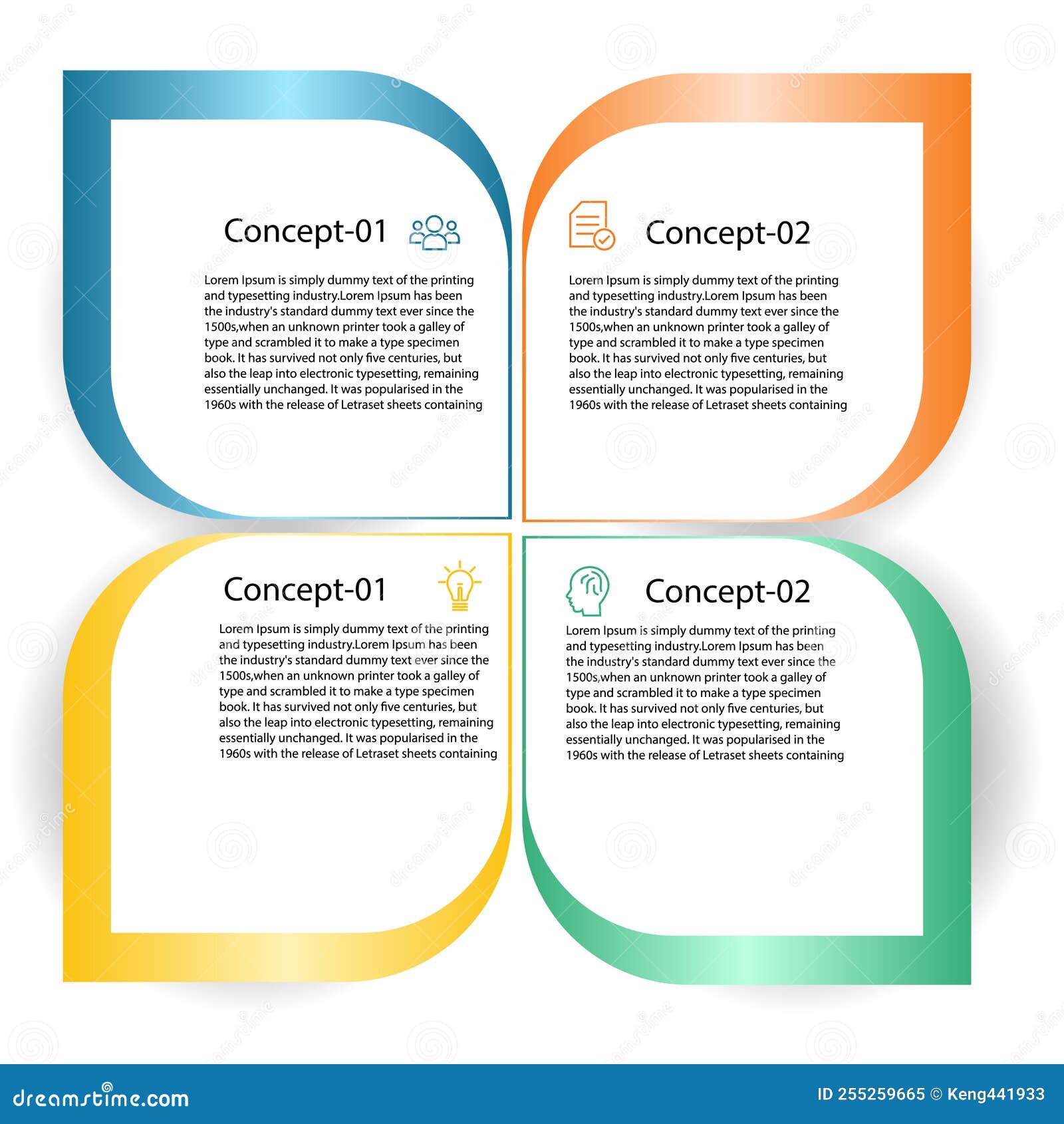 Concept-01

Lorem Ipsum is simply dummy text of the printing and typesetting industry.Lorem Ipsum has been the industry's standard dummy text ever since the 1500s,when an unknown printer took a galley of type and scrambled it to make a type specimen book. It has survived not only five centuries, but also the leap into electronic typesetting, remaining essentially unchanged. It was popularised in the 1960s with the release of Letraset sheets containing

Concept-02

Lorem Ipsum is simply dummy text of the printing and typesetting industry.Lorem Ipsum has been the industry's standard dummy text ever since the 1500s,when an unknown printer took a galley of type and scrambled it to make a type specimen book. It has survived not only five centuries, but also the leap into electronic typesetting, remaining essentially unchanged. It was popularised in the 1960s with the release of Letraset sheets containing

Concept-01

Lorem Ipsum is simply dummy text of the printing and typesetting industry.Lorem Ipsum has been the industry's standard dummy text ever since the 1500s,when an unknown printer took a galley of type and scrambled it to make a type specimen book. It has survived not only five centuries, but also the leap into electronic typesetting, remaining essentially unchanged. It was popularised in the 1960s with the release of Letraset sheets containing

Concept-02

Lorem Ipsum is simply dummy text of the printing and typesetting industry.Lorem Ipsum has been the industry's standard dummy text ever since the 1500s,when an unknown printer took a galley of type and scrambled it to make a type specimen book. It has survived not only five centuries, but also the leap into electronic typesetting, remaining essentially unchanged. It was popularised in the 1960s with the release of Letraset sheets containing

dreamstime.com

ID 255259665 © Keng441933