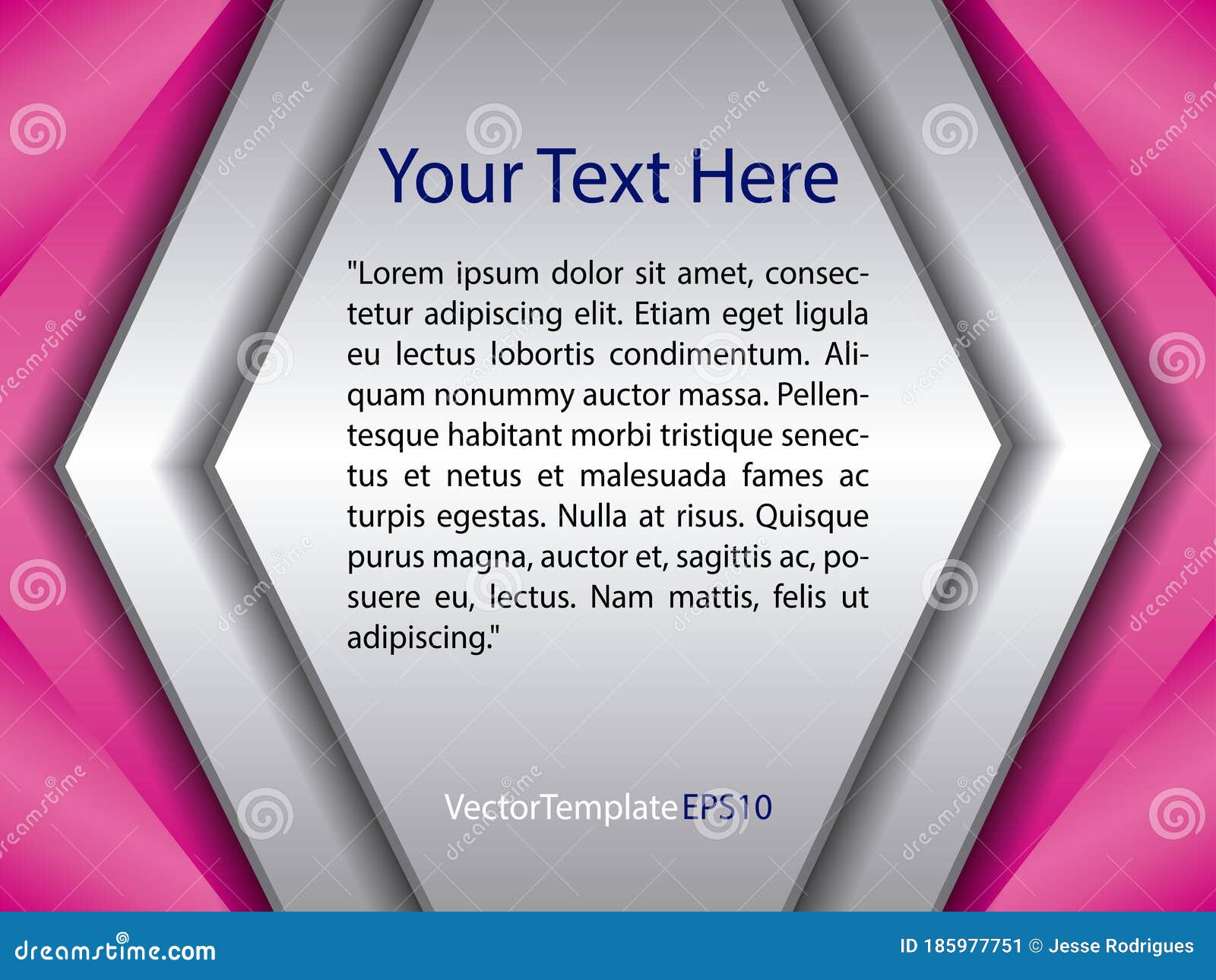 Your Text Here

"Lorem ipsum dolor sit amet, consectetur adipiscing elit. Etiam eget ligula eu lectus lobortis condimentum. Aliquam nonummy auctor massa. Pellentesque habitant morbi tristique senectus et netus et malesuada fames ac turpis egestas. Nulla at risus. Quisque purus magna, auctor et, sagittis ac, posuere eu, lectus. Nam mattis, felis ut adipiscing."

VectorTemplate EPS10

dreamstime.com

ID 185977751 © Jesse Rodrigues