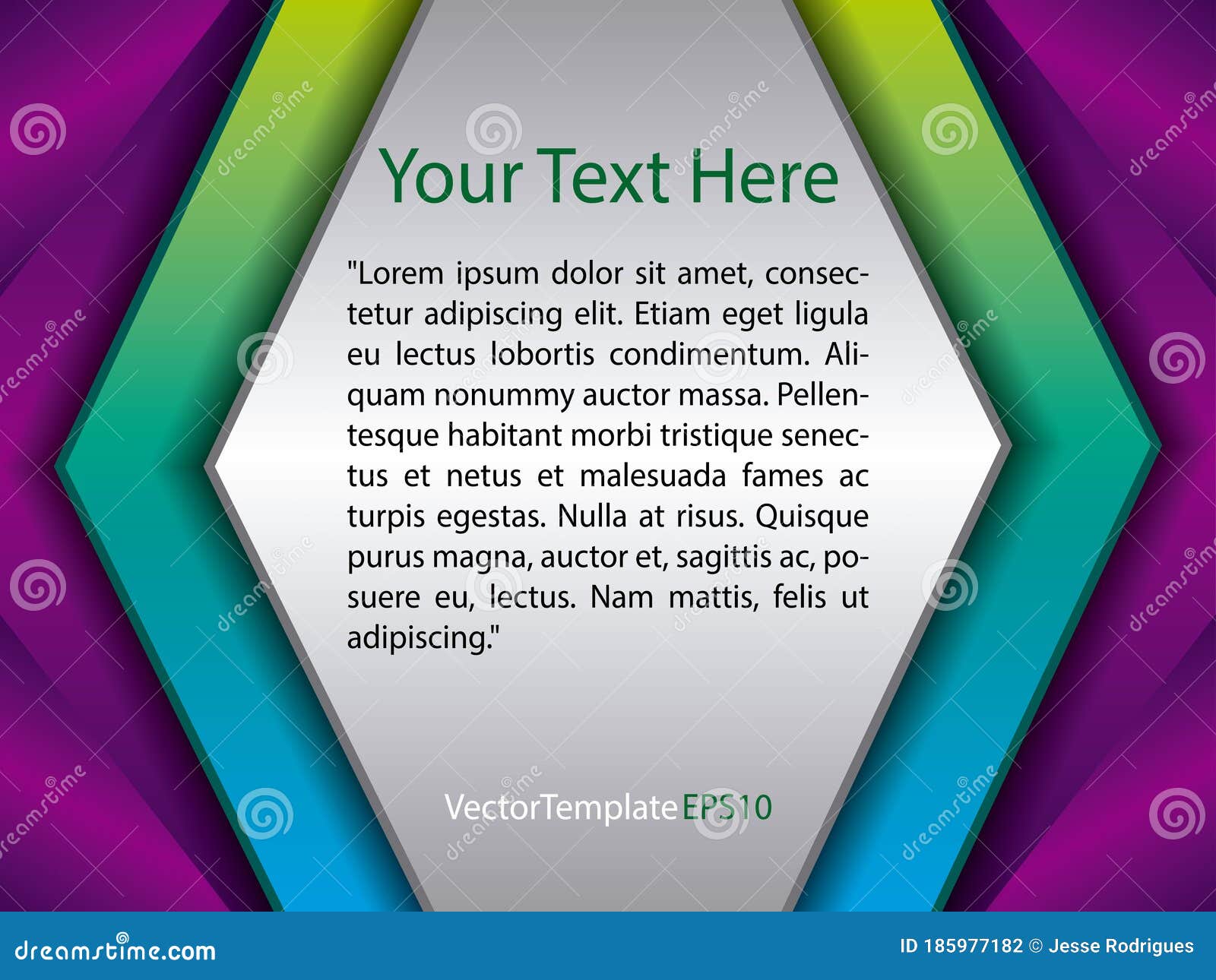 Your Text Here

"Lorem ipsum dolor sit amet, consectetur adipiscing elit. Etiam eget ligula eu lectus lobortis condimentum. Aliquam nonummy auctor massa. Pellentesque habitant morbi tristique senectus et netus et malesuada fames ac turpis egestas. Nulla at risus. Quisque purus magna, auctor et, sagittis ac, posuere eu, lectus. Nam mattis, felis ut adipiscing."

VectorTemplate EPS10

dreamstime.com

ID 185977182 © Jesse Rodrigues