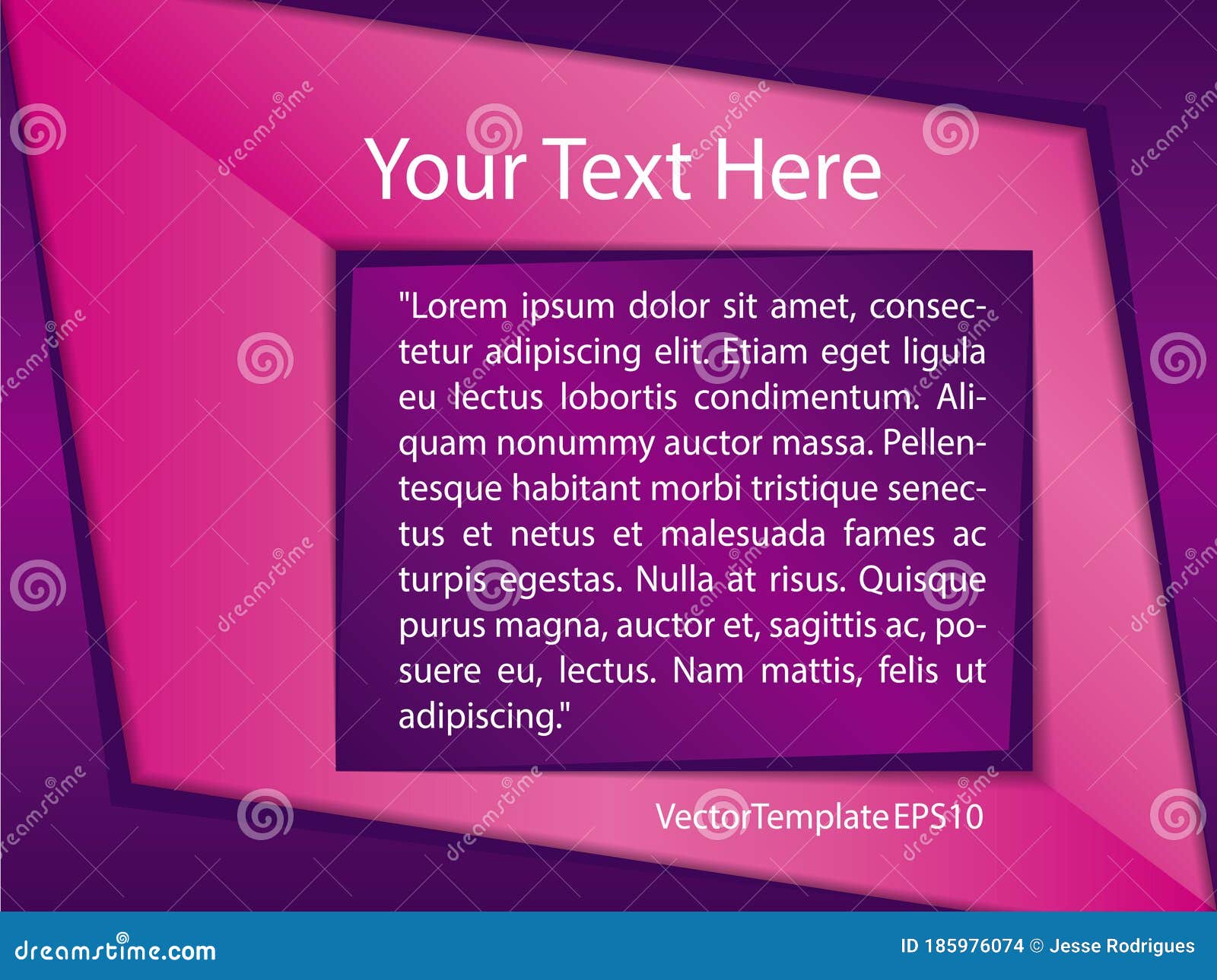 Your Text Here

"Lorem ipsum dolor sit amet, consectetur adipiscing elit. Etiam eget ligula eu lectus lobortis condimentum. Aliquam nonummy auctor massa. Pellentesque habitant morbi tristique senectus et netus et malesuada fames ac turpis egestas. Nulla at risus. Quisque purus magna, auctor et, sagittis ac, posuere eu, lectus. Nam mattis, felis ut adipiscing."

VectorTemplate EPS10

dreamstime.com

ID 185976074 © Jesse Rodrigues