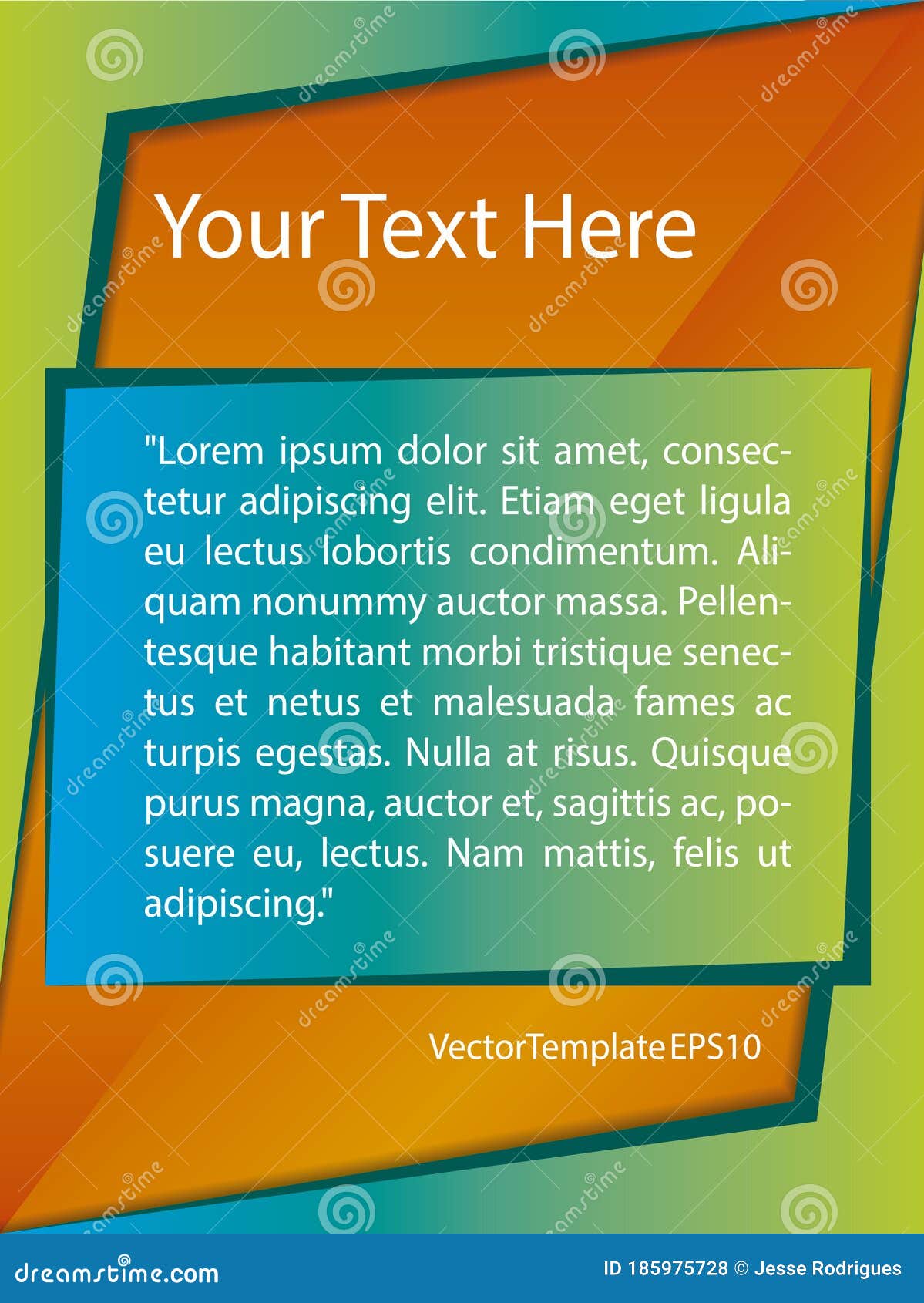 Your Text Here

"Lorem ipsum dolor sit amet, consectetur adipiscing elit. Etiam eget ligula eu lectus lobortis condimentum. Aliquam nonummy auctor massa. Pellentesque habitant morbi tristique senectus et netus et malesuada fames ac turpis egestas. Nulla at risus. Quisque purus magna, auctor et, sagittis ac, posuere eu, lectus. Nam mattis, felis ut adipiscing."

VectorTemplate EPS10

dreamstime.com

ID 185975728 © Jesse Rodrigues