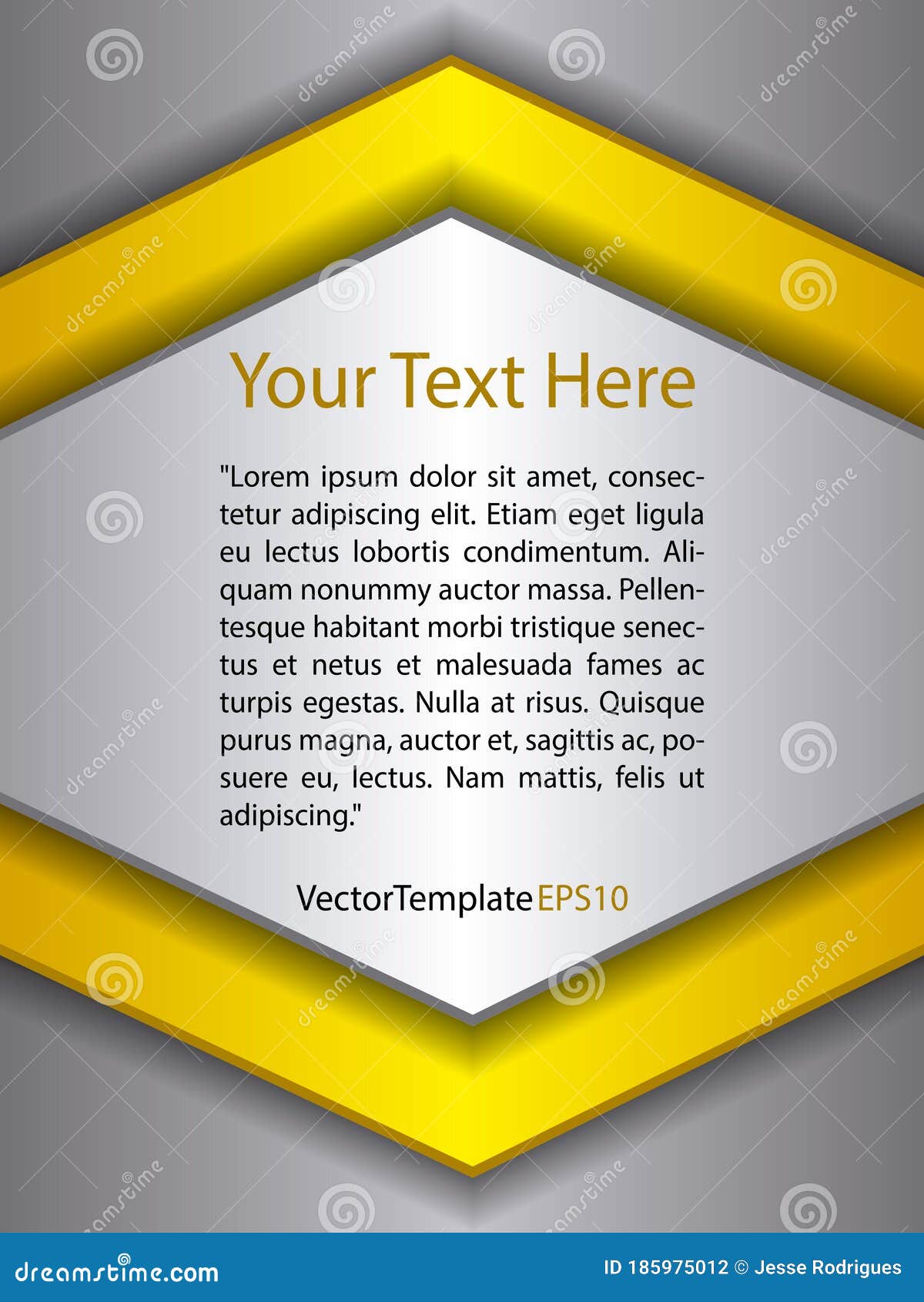 Your Text Here

"Lorem ipsum dolor sit amet, consectetur adipiscing elit. Etiam eget ligula eu lectus lobortis condimentum. Aliquam nonummy auctor massa. Pellentesque habitant morbi tristique senectus et netus et malesuada fames ac turpis egestas. Nulla at risus. Quisque purus magna, auctor et, sagittis ac, posuere eu, lectus. Nam mattis, felis ut adipiscing."

VectorTemplate EPS10

dreamstime.com

ID 185975012 © Jesse Rodrigues