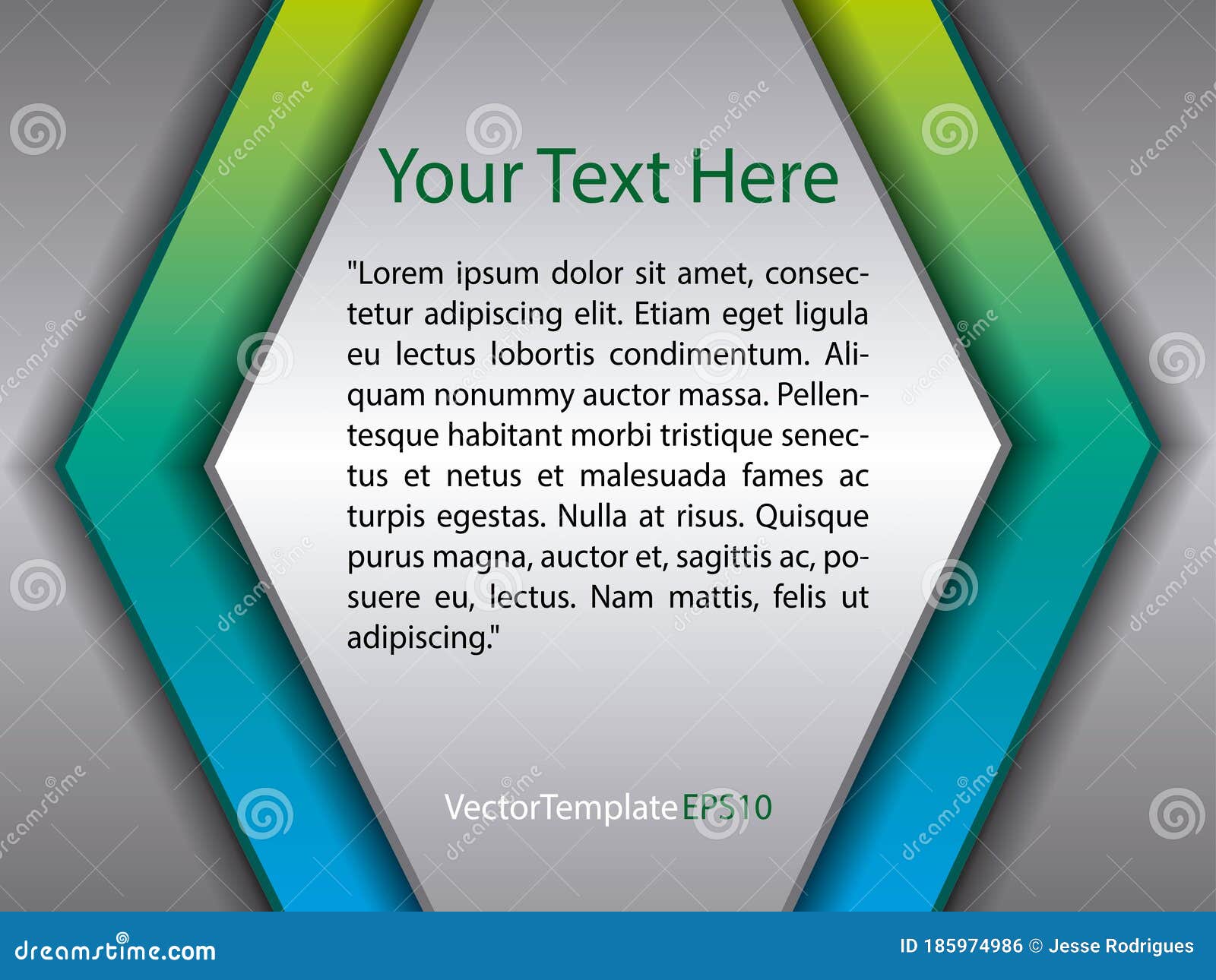 Your Text Here

"Lorem ipsum dolor sit amet, consectetur adipiscing elit. Etiam eget ligula eu lectus lobortis condimentum. Aliquam nonummy auctor massa. Pellentesque habitant morbi tristique senectus et netus et malesuada fames ac turpis egestas. Nulla at risus. Quisque purus magna, auctor et, sagittis ac, posuere eu, lectus. Nam mattis, felis ut adipiscing."

VectorTemplate EPS10

dreamstime.com

ID 185974986 © Jesse Rodrigues