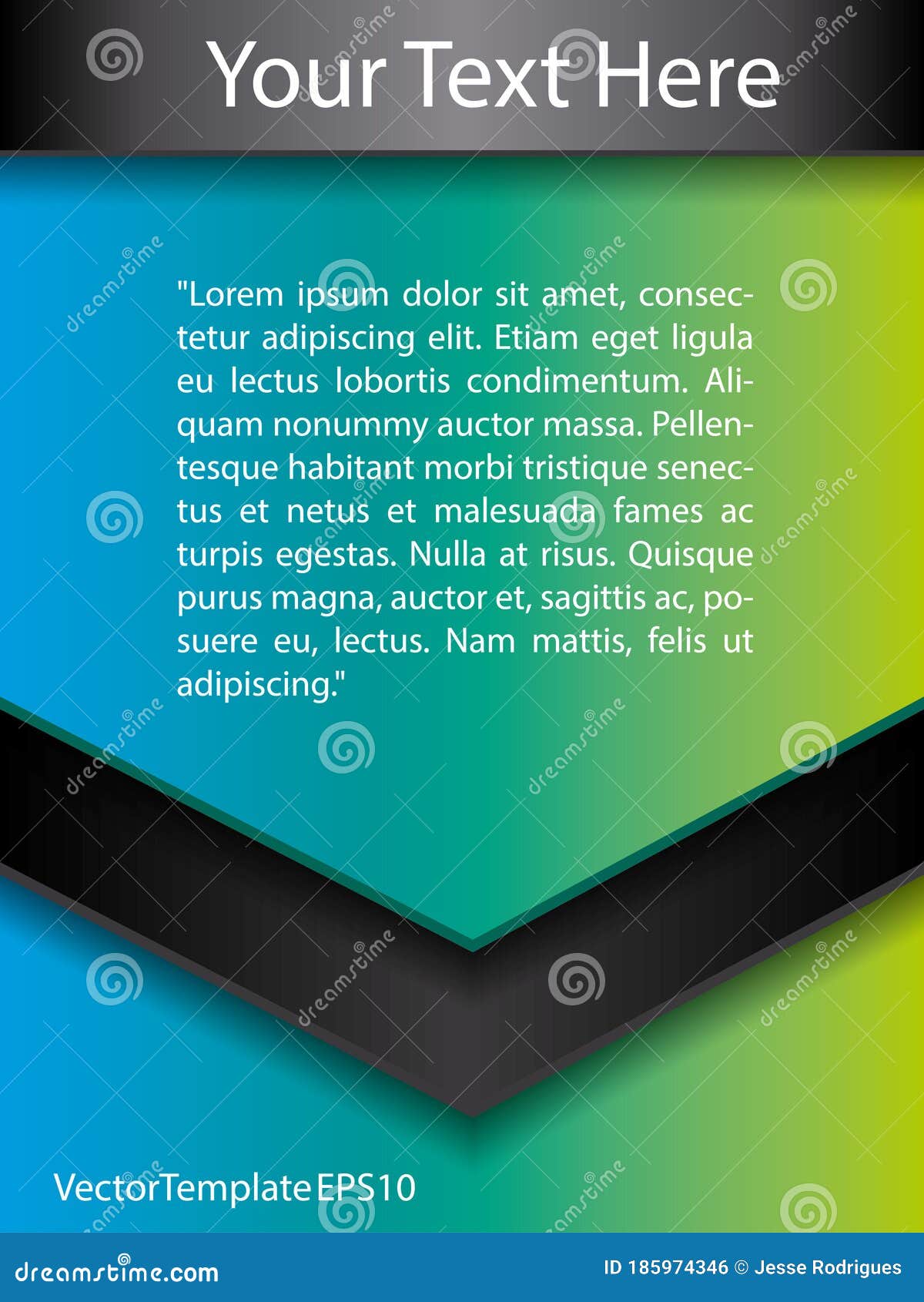 Your Text Here

"Lorem ipsum dolor sit amet, consectetur adipiscing elit. Etiam eget ligula eu lectus lobortis condimentum. Aliquam nonummy auctor massa. Pellentesque habitant morbi tristique senectus et netus et malesuada fames ac turpis egestas. Nulla at risus. Quisque purus magna, auctor et, sagittis ac, posuere eu, lectus. Nam mattis, felis ut adipiscing."

VectorTemplate EPS10

dreamstime.com

ID 185974346 © Jesse Rodrigues