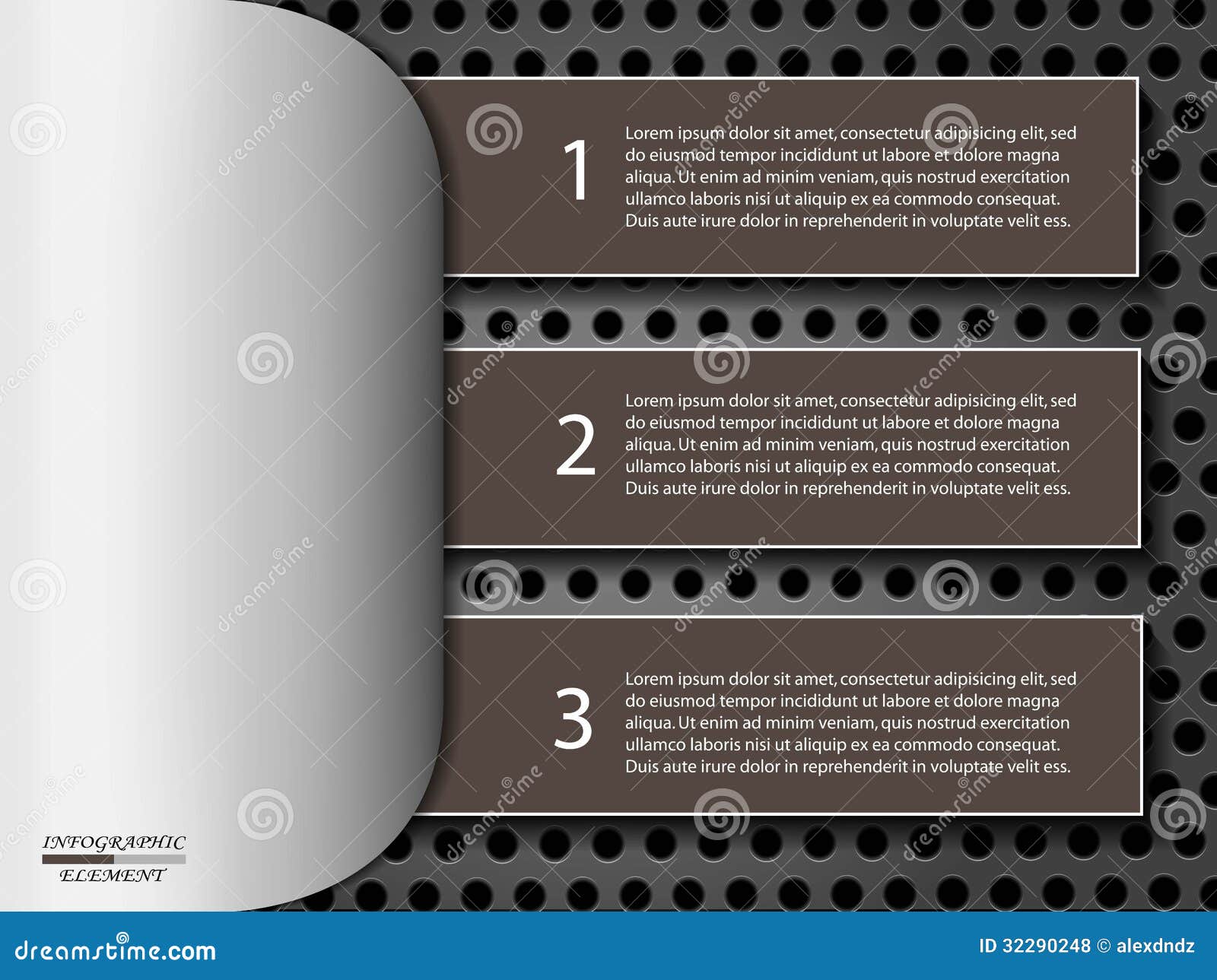 1

Lorem ipsum dolor sit amet, consectetur adipisicing elit, sed do eiusmod tempor incididunt ut labore et dolore magna aliqua. Ut enim ad minim veniam, quis nostrud exercitation ullamco laboris nisi ut aliquip ex ea commodo consequat. Duis aute irure dolor in reprehenderit in voluptate velit ess.

2

Lorem ipsum dolor sit amet, consectetur adipisicing elit, sed do eiusmod tempor incididunt ut labore et dolore magna aliqua. Ut enim ad minim veniam, quis nostrud exercitation ullamco laboris nisi ut aliquip ex ea commodo consequat. Duis aute irure dolor in reprehenderit in voluptate velit ess.

3

Lorem ipsum dolor sit amet, consectetur adipisicing elit, sed do eiusmod tempor incididunt ut labore et dolore magna aliqua. Ut enim ad minim veniam, quis nostrud exercitation ullamco laboris nisi ut aliquip ex ea commodo consequat. Duis aute irure dolor in reprehenderit in voluptate velit ess.

INFOGRAPHIC
ELEMENT

dreamstime.com

ID 32290248 © alexdndz