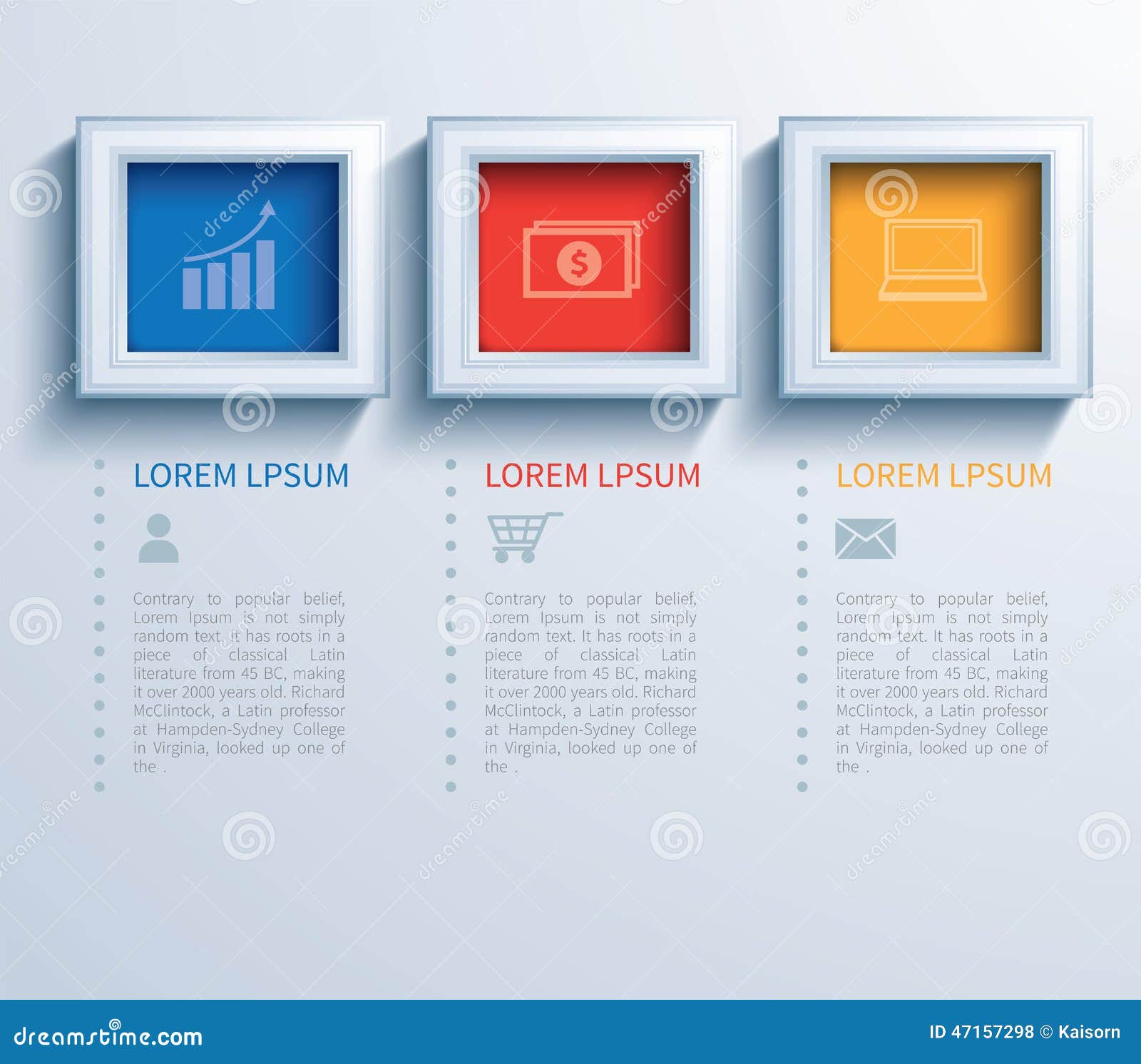 $

LOREM LPSUM

Contrary to popular belief, Lorem Ipsum is not simply random text. It has roots in a piece of classical Latin literature from 45 BC, making it over 2000 years old. Richard McClintock, a Latin professor at Hampden-Sydney College in Virginia, looked up one of the .

LOREM LPSUM

Contrary to popular belief, Lorem Ipsum is not simply random text. It has roots in a piece of classical Latin literature from 45 BC, making it over 2000 years old. Richard McClintock, a Latin professor at Hampden-Sydney College in Virginia, looked up one of the .

LOREM LPSUM

Contrary to popular belief, Lorem Ipsum is not simply random text. It has roots in a piece of classical Latin literature from 45 BC, making it over 2000 years old. Richard McClintock, a Latin professor at Hampden-Sydney College in Virginia, looked up one of the .

dreamstime.com

ID 47157298 © Kaisorn