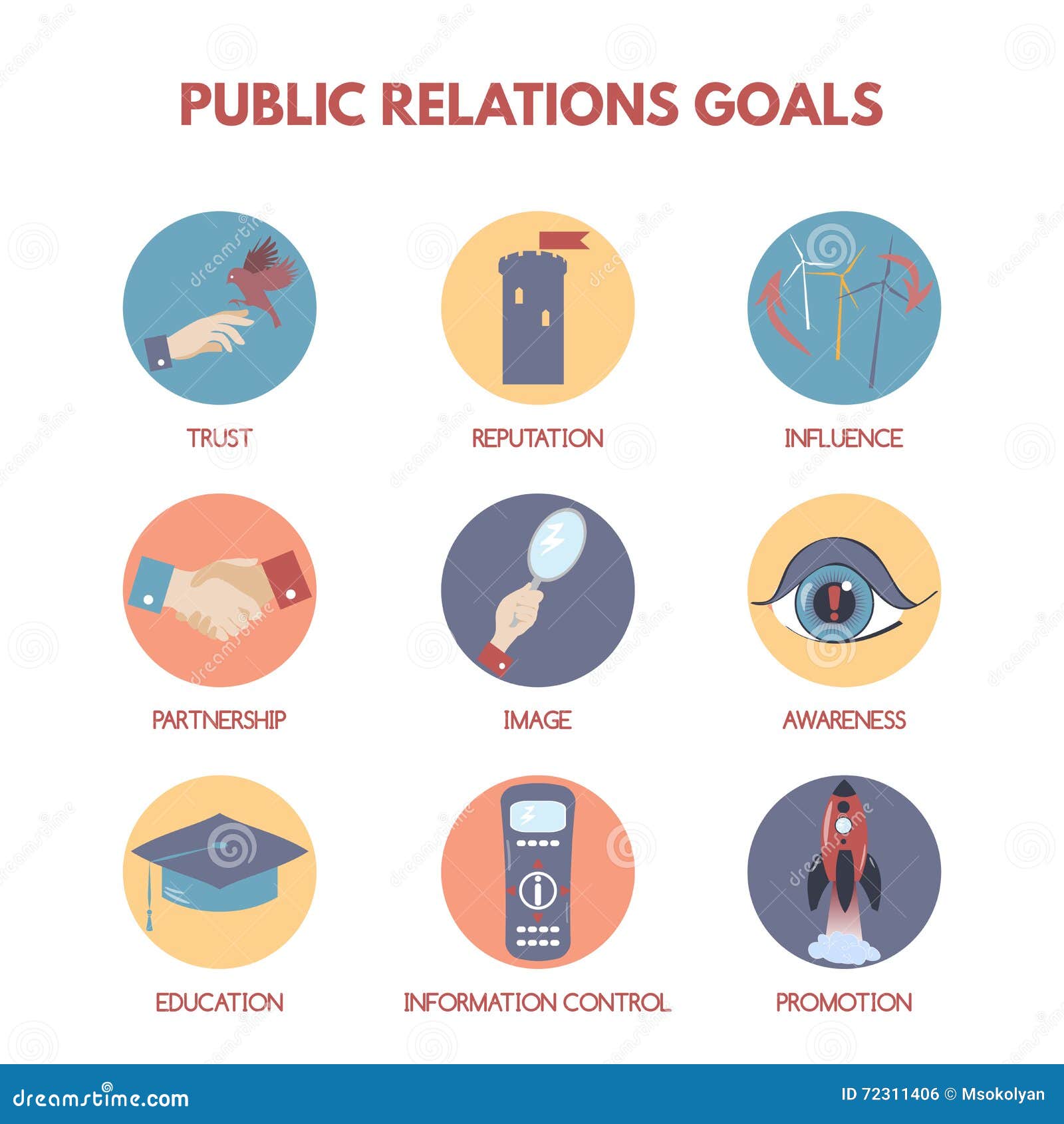 PUBLIC RELATIONS GOALS

TRUST

REPUTATION

INFLUENCE

PARTNERSHIP

IMAGE

AWARENESS

EDUCATION

INFORMATION CONTROL

PROMOTION

dreamstime.com

ID 72311406 © Msokolyan