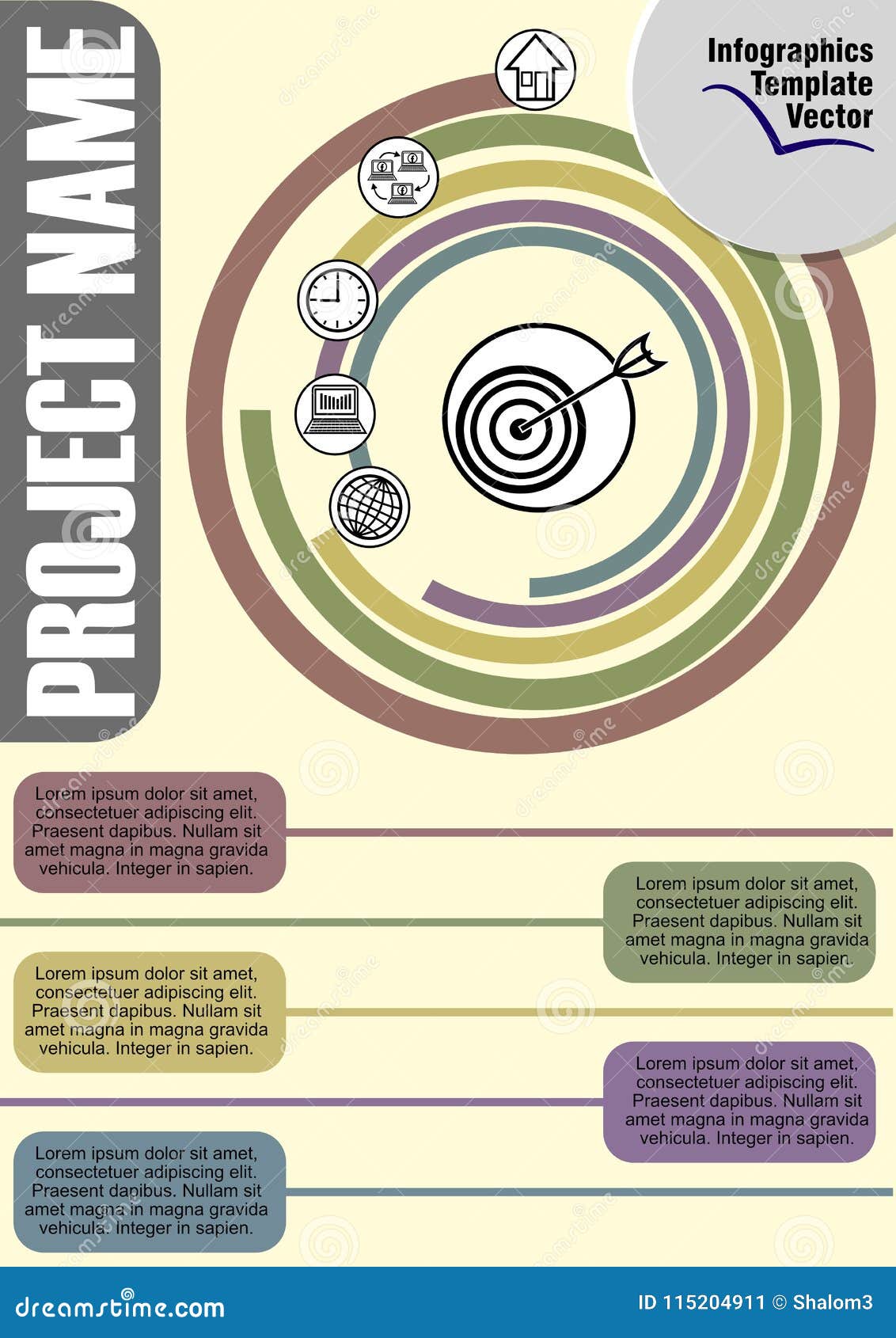 PROJECT NAME

Infographics Template Vector

Lorem ipsum dolor sit amet, consectetuer adipiscing elit. Praesent dapibus. Nullam sit amet magna in magna gravida vehicula. Integer in sapien.

Lorem ipsum dolor sit amet, consectetuer adipiscing elit. Praesent dapibus. Nullam sit amet magna in magna gravida vehicula. Integer in sapien.

Lorem ipsum dolor sit amet, consectetuer adipiscing elit. Praesent dapibus. Nullam sit amet magna in magna gravida vehicula. Integer in sapien.

Lorem ipsum dolor sit amet, consectetuer adipiscing elit. Praesent dapibus. Nullam sit amet magna in magna gravida vehicula. Integer in sapien.

Lorem ipsum dolor sit amet, consectetuer adipiscing elit. Praesent dapibus. Nullam sit amet magna in magna gravida vehicula. Integer in sapien.

dreamstime.com

ID 115204911 © Shalom3