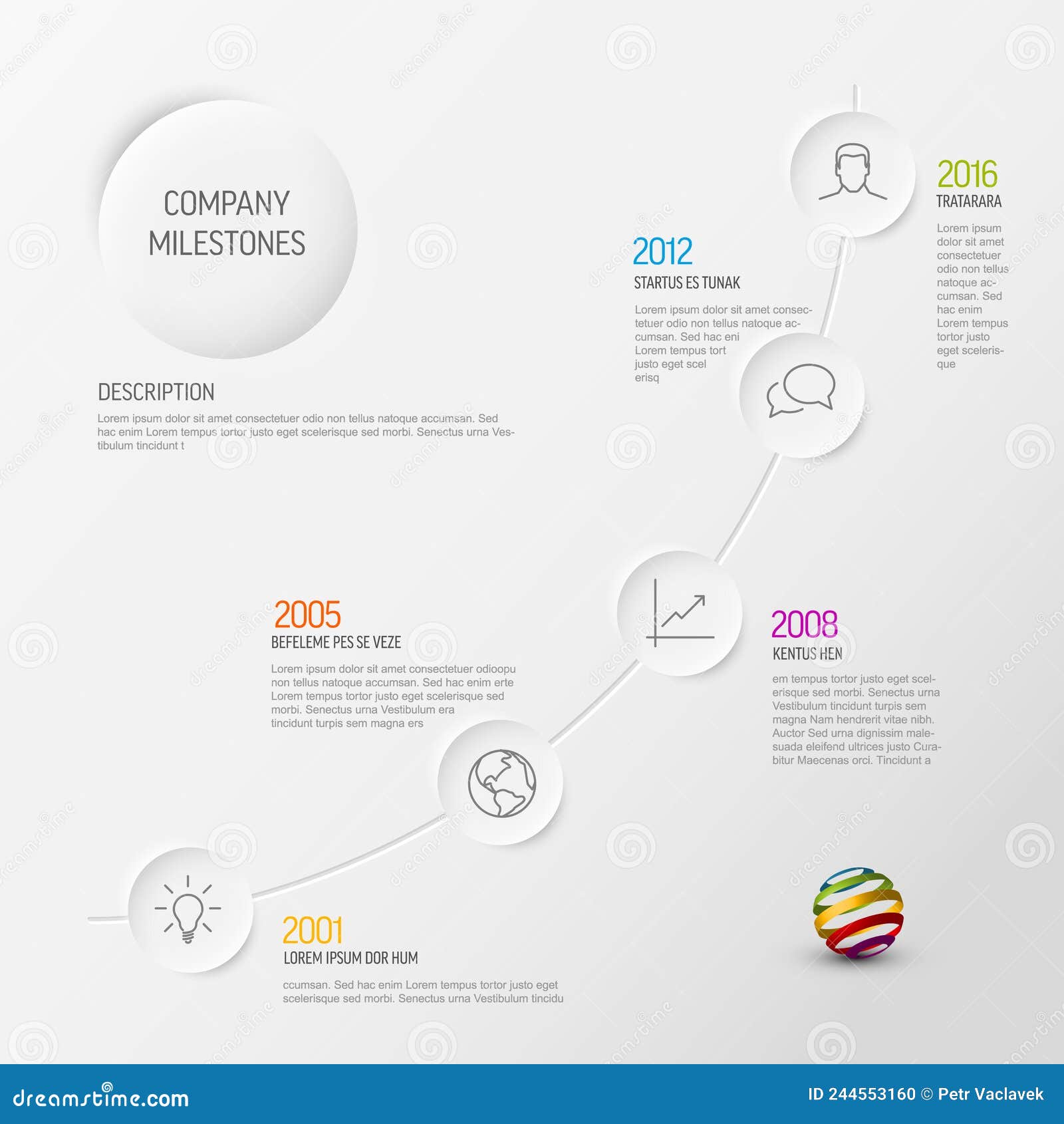 COMPANY MILESTONES

DESCRIPTION

Lorem ipsum dolor sit amet consectetuer odio non tellus natoque accumsan. Sed hac enim Lorem tempus tortor justo eget scelerisque sed morbi. Senectus urna Vestibulum tincidunt t

2012
STARTUS ES TUNAK
Lorem ipsum dolor sit amet consectetuer odio non tellus natoque accumsan. Sed hac eni Lorem tempus tort justo eget scel erisq

2016
TRATARARA
Lorem ipsum dolor sit amet consectetuer odio non tellus natoque accumsan. Sed hac enim Lorem tempus tortor justo eget scelerisque

2005
BEFELEME PES SE VEZE
Lorem ipsum dolor sit amet consectetuer odioopu non tellus natoque accumsan. Sed hac enim erte Lorem tempus tortor justo eget scelerisque sed morbi. Senectus urna Vestibulum era tincidunt turpis sem magna ers

2008
KENTUS HEN
em tempus tortor justo eget scelerisque sed morbi. Senectus urna Vestibulum tincidunt turpis sem magna Nam hendrerit vitae nibh. Auctor Sed urna dignissim malesuada eleifend ultrices justo Curabitur Maecenas orci. Tincidunt a

2001
LOREM IPSUM DOR HUM
ccumsan. Sed hac enim Lorem tempus tortor justo eget scelerisque sed morbi. Senectus urna Vestibulum tincidu

dreamstime.com
ID 244553160 © Petr Vaclavek